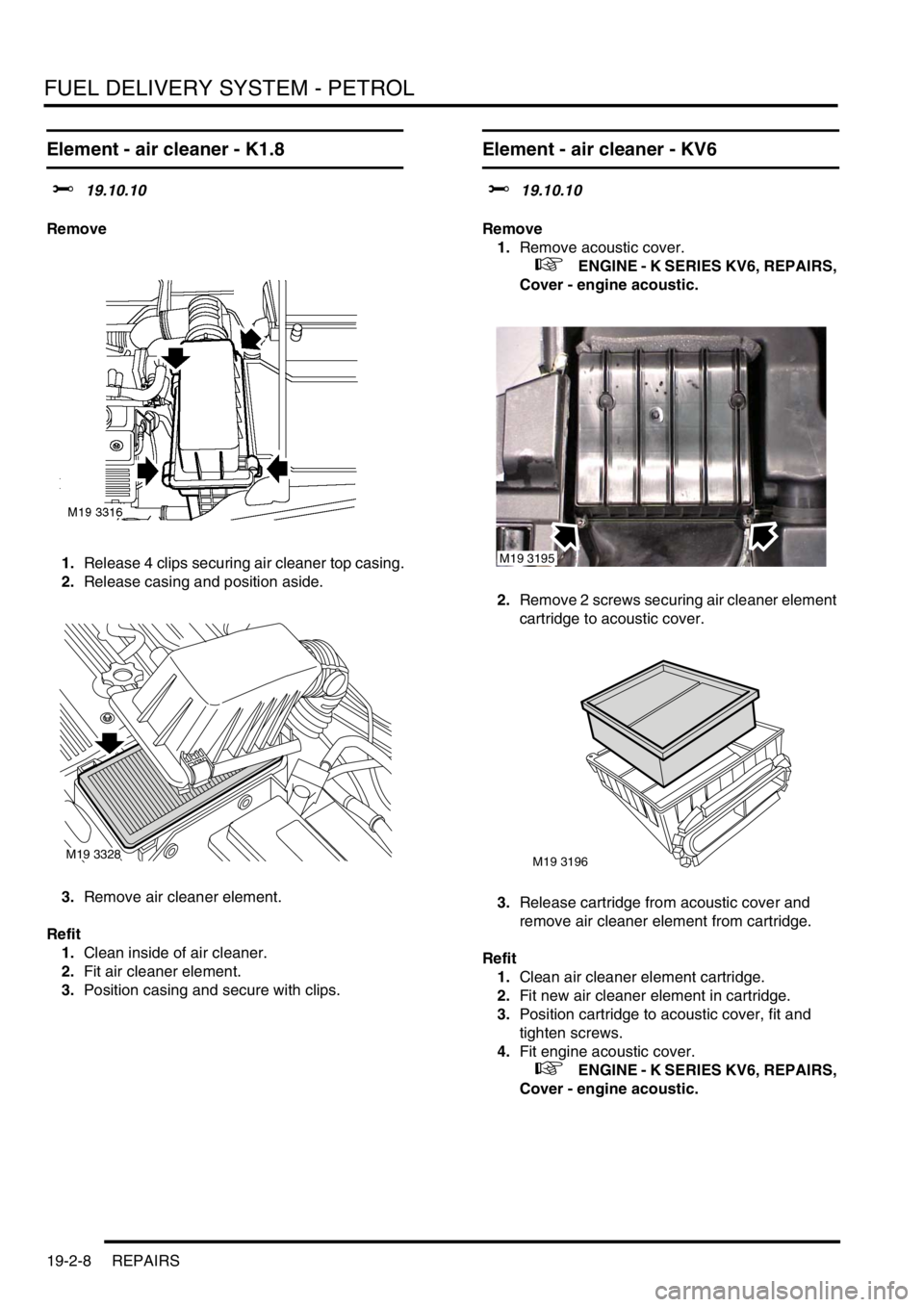 FUEL DELIVERY SYSTEM - PETROL

Element - air cleaner - K1.8

19.10.10

Remove

M19 3316

1. Release 4 clips securing air cleaner top casing.
2. Release casing and position aside.

M19 3328

3. Remove air cleaner element.

Refit
1. Clean inside of air cleaner.
2. Fit air cleaner element.
3. Position casing and secure with clips.

Element - air cleaner - KV6

19.10.10

Remove
1. Remove acoustic cover.
ENGINE - K SERIES KV6, REPAIRS, Cover - engine acoustic.

M19 3195

2. Remove 2 screws securing air cleaner element cartridge to acoustic cover.

M19 3196

3. Release cartridge from acoustic cover and remove air cleaner element from cartridge.

Refit
1. Clean air cleaner element cartridge.
2. Fit new air cleaner element in cartridge.
3. Position cartridge to acoustic cover, fit and tighten screws.
4. Fit engine acoustic cover.
ENGINE - K SERIES KV6, REPAIRS, Cover - engine acoustic.

19-2-8 REPAIRS

carmanualsonline.info