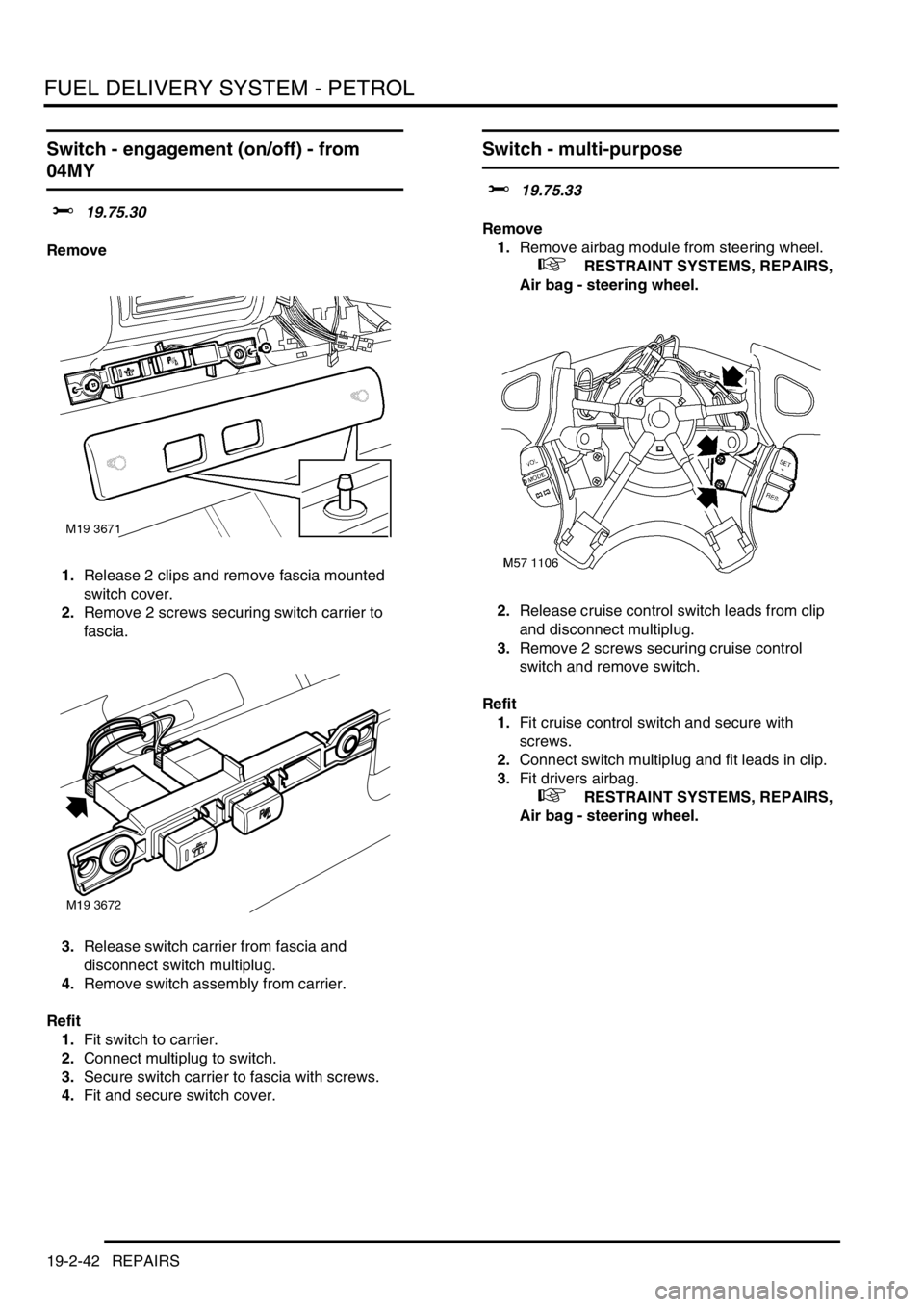 FUEL DELIVERY SYSTEM - PETROL

Switch - engagement (on/off) - from 04MY

19.75.30

Remove

M19 3671

1. Release 2 clips and remove fascia mounted switch cover.
2. Remove 2 screws securing switch carrier to fascia.

M19 3672

3. Release switch carrier from fascia and disconnect switch multiplug.
4. Remove switch assembly from carrier.

Refit
1. Fit switch to carrier.
2. Connect multiplug to switch.
3. Secure switch carrier to fascia with screws.
4. Fit and secure switch cover.

Switch - multi-purpose

19.75.33

Remove
1. Remove airbag module from steering wheel.
RESTRAINT SYSTEMS, REPAIRS, Air bag - steering wheel.

VOL MODE SET + RES

M57 1106

2. Release cruise control switch leads from clip and disconnect multiplug.
3. Remove 2 screws securing cruise control switch and remove switch.

Refit
1. Fit cruise control switch and secure with screws.
2. Connect switch multiplug and fit leads in clip.
3. Fit drivers airbag.
RESTRAINT SYSTEMS, REPAIRS, Air bag - steering wheel.

19-2-42 REPAIRS

carmanualsonline.info