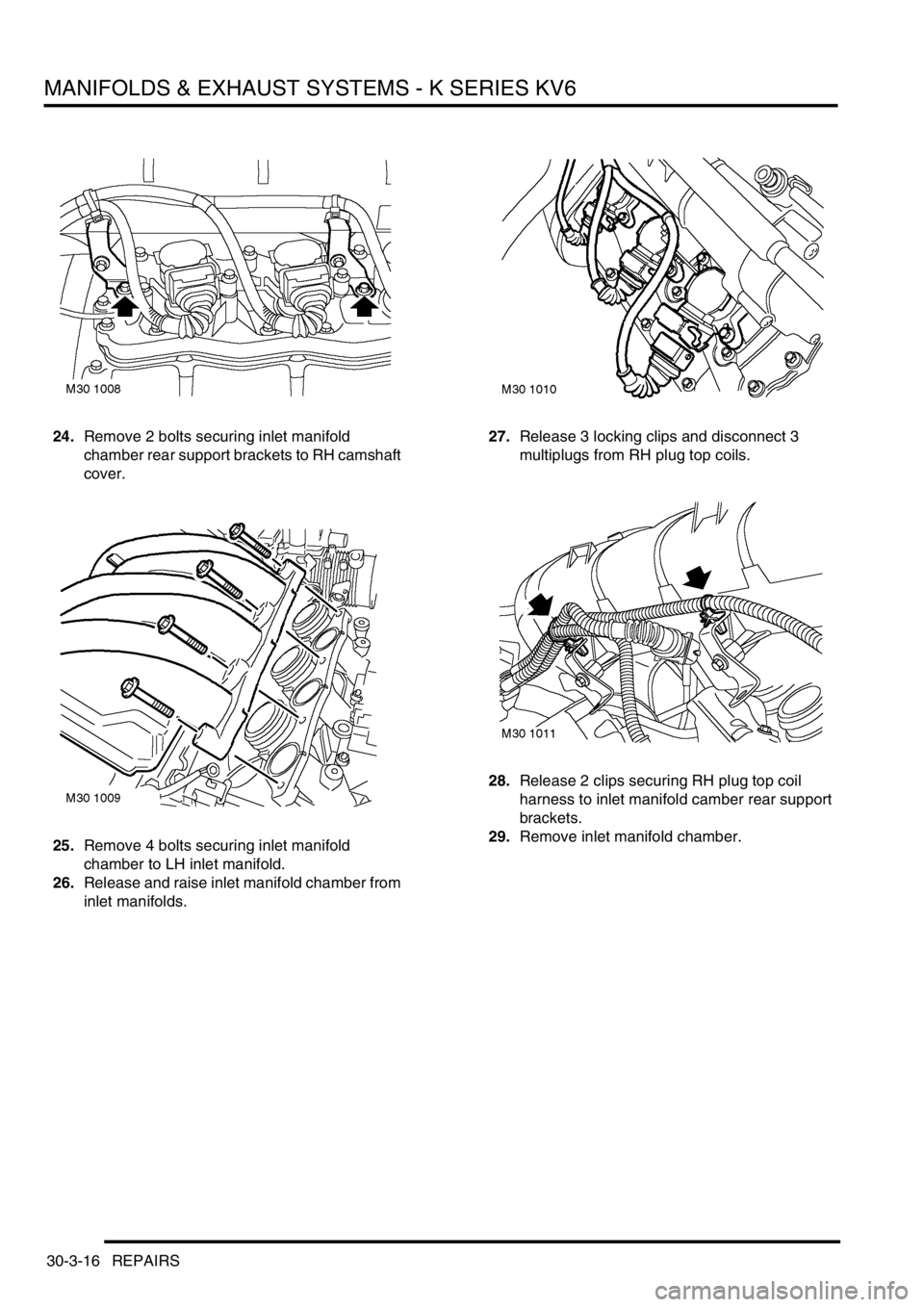 MANIFOLDS & EXHAUST SYSTEMS - K SERIES KV6

M30 1008

24. Remove 2 bolts securing inlet manifold chamber rear support brackets to RH camshaft cover.

M30 1009

25. Remove 4 bolts securing inlet manifold chamber to LH inlet manifold.
26. Release and raise inlet manifold chamber from inlet manifolds.

M30 1010

27. Release 3 locking clips and disconnect 3 multiplugs from RH plug top coils.

M30 1011

28. Release 2 clips securing RH plug top coil harness to inlet manifold camber rear support brackets.
29. Remove inlet manifold chamber.

30-3-16 REPAIRS

carmanualsonline.info