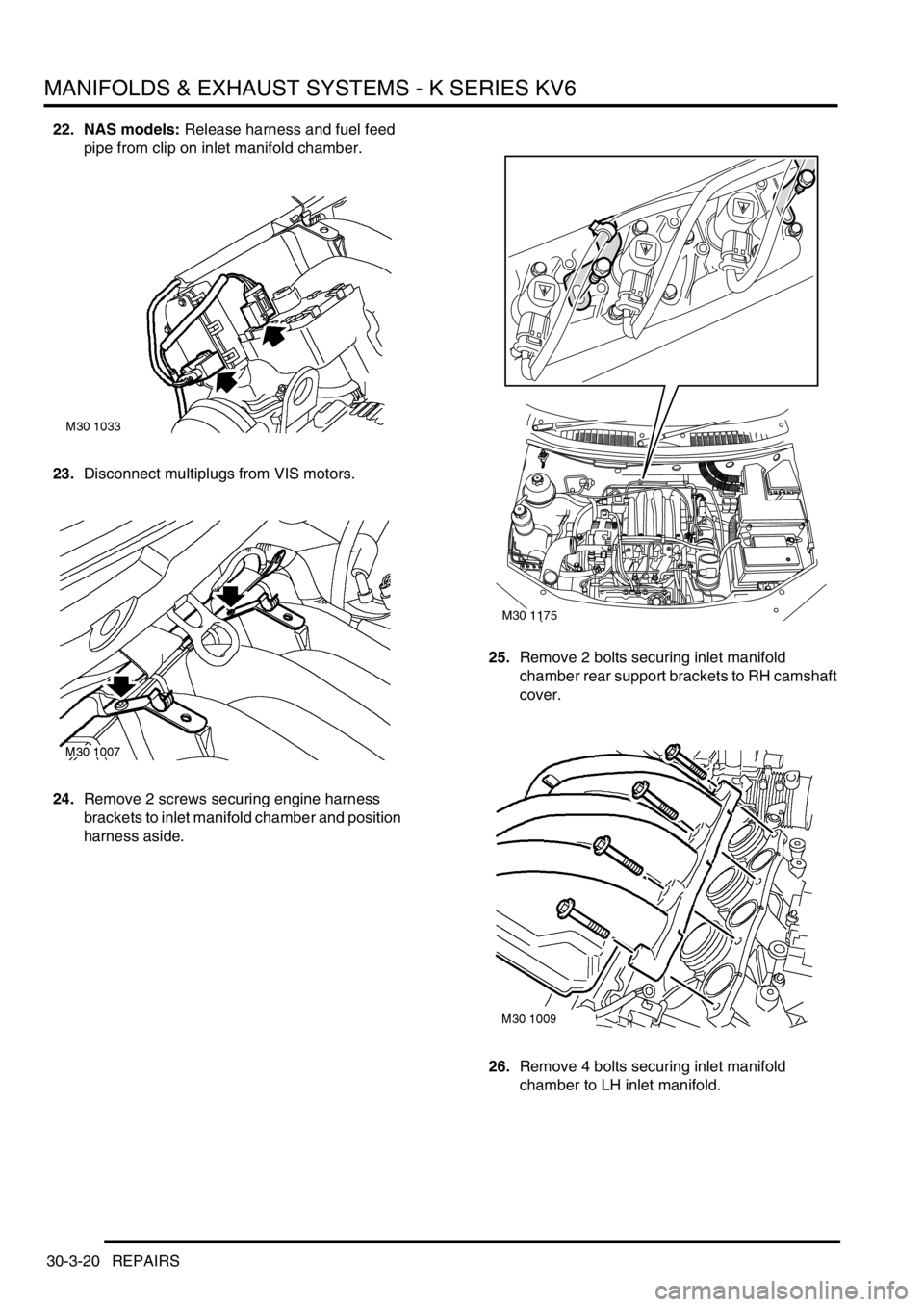 MANIFOLDS & EXHAUST SYSTEMS - K SERIES KV6

22. NAS models: Release harness and fuel feed pipe from clip on inlet manifold chamber.

M30 1033

23. Disconnect multiplugs from VIS motors.

M30 1007

24. Remove 2 screws securing engine harness brackets to inlet manifold chamber and position harness aside.

M30 1175

25. Remove 2 bolts securing inlet manifold chamber rear support brackets to RH camshaft cover.

M30 1009

26. Remove 4 bolts securing inlet manifold chamber to LH inlet manifold.

30-3-20 REPAIRS

carmanualsonline.info