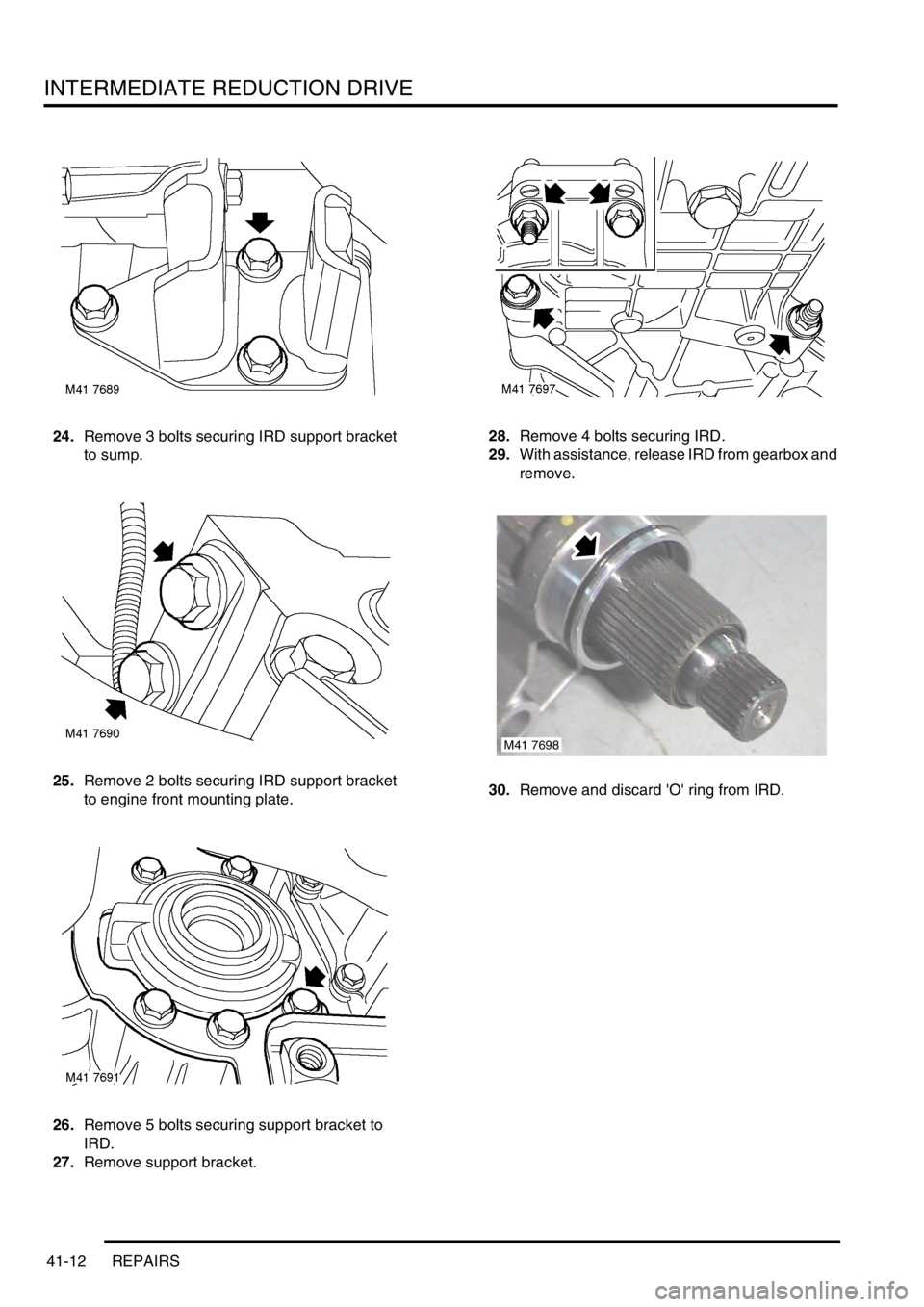 INTERMEDIATE REDUCTION DRIVE

M41 7689

24. Remove 3 bolts securing IRD support bracket to sump.

M41 7690

25. Remove 2 bolts securing IRD support bracket to engine front mounting plate.

M41 7691

26. Remove 5 bolts securing support bracket to IRD.
27. Remove support bracket.

M41 7697

28. Remove 4 bolts securing IRD.
29. With assistance, release IRD from gearbox and remove.

M41 7698

30. Remove and discard 'O' ring from IRD.

41-12 REPAIRS

carmanualsonline.info