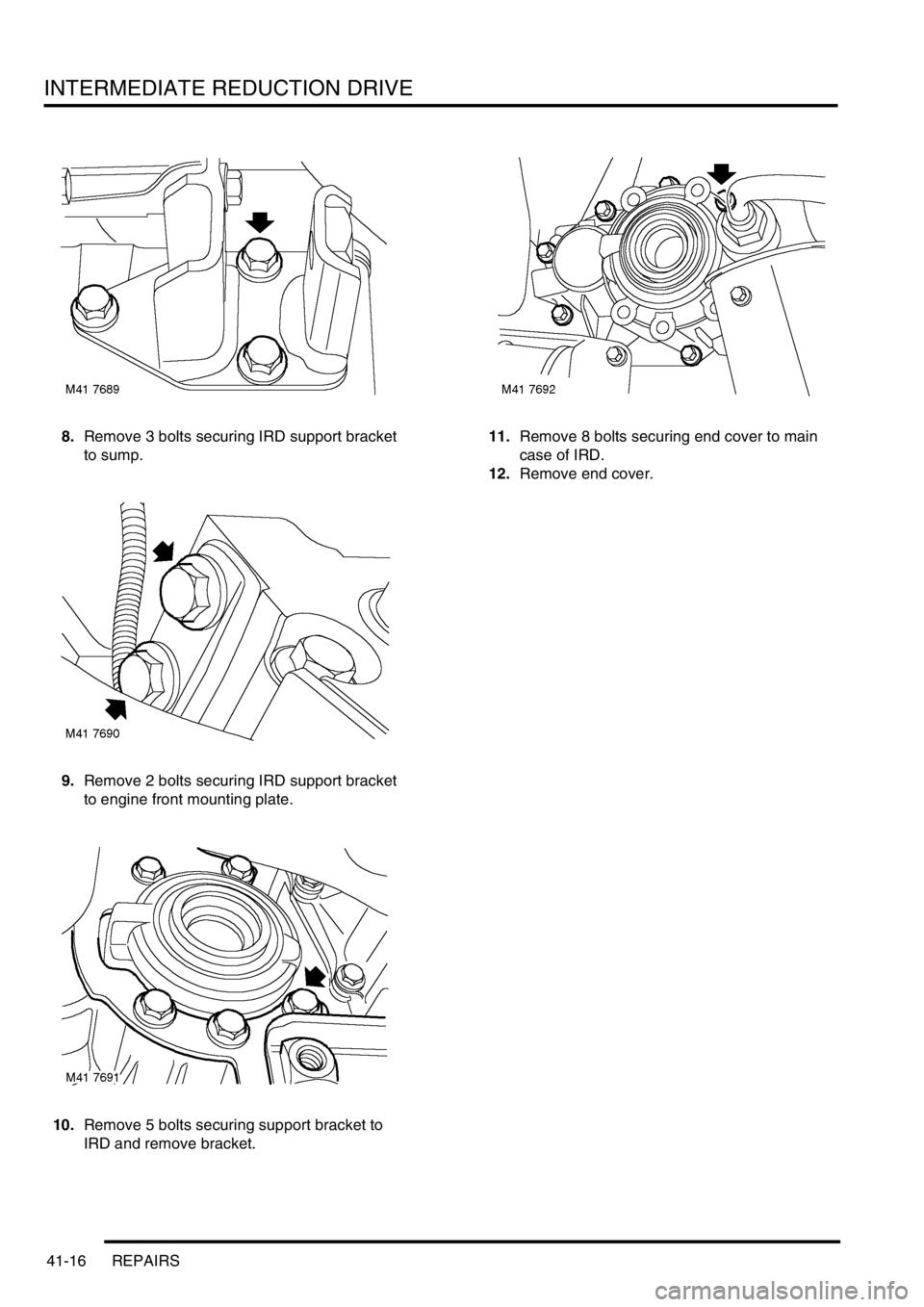 INTERMEDIATE REDUCTION DRIVE

M41 7689

8. Remove 3 bolts securing IRD support bracket to sump.

M41 7690

9. Remove 2 bolts securing IRD support bracket to engine front mounting plate.

M41 7691

10. Remove 5 bolts securing support bracket to IRD and remove bracket.

M41 7692

11. Remove 8 bolts securing end cover to main case of IRD.

12. Remove end cover.

41-16 REPAIRS

carmanualsonline.info