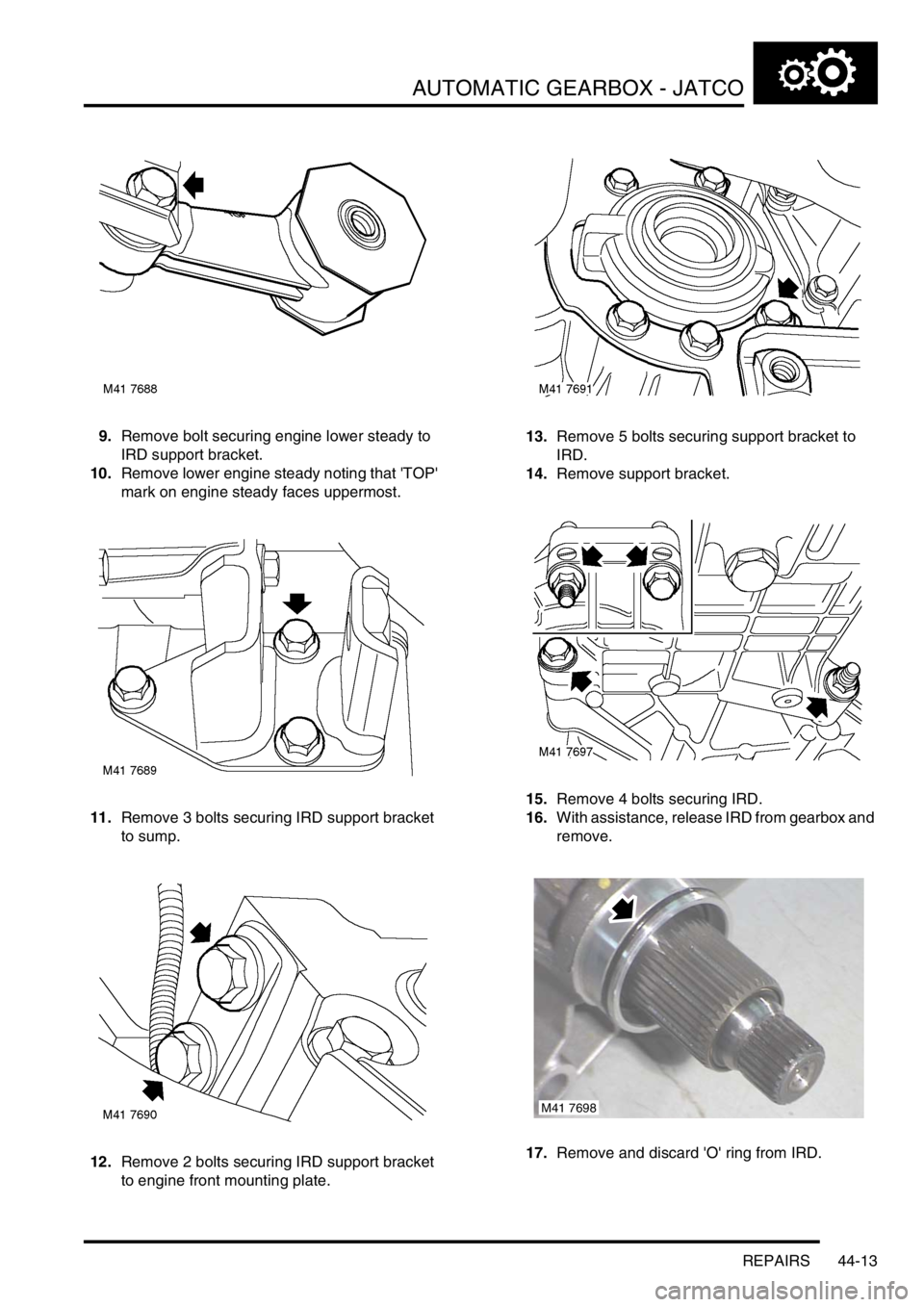 AUTOMATIC GEARBOX - JATCO

M41 7688

9. Remove bolt securing engine lower steady to IRD support bracket.
10. Remove lower engine steady noting that 'TOP' mark on engine steady faces uppermost.

M41 7689

11. Remove 3 bolts securing IRD support bracket to sump.

M41 7690

12. Remove 2 bolts securing IRD support bracket to engine front mounting plate.

M41 7691

13. Remove 5 bolts securing support bracket to IRD.
14. Remove support bracket.

M41 7697

15. Remove 4 bolts securing IRD.
16. With assistance, release IRD from gearbox and remove.

M41 7698

17. Remove and discard 'O' ring from IRD.

REPAIRS 44-13

carmanualsonline.info