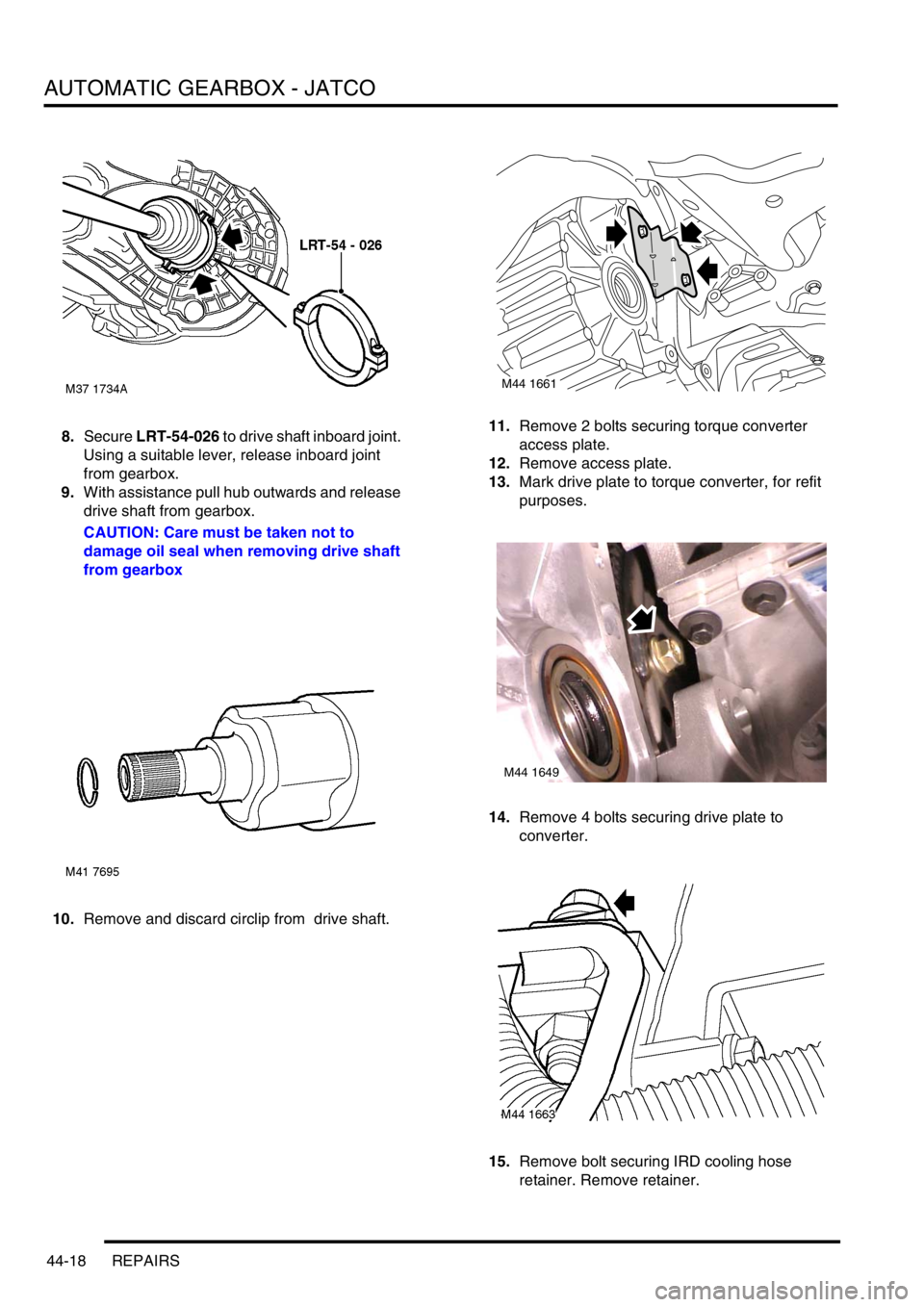 AUTOMATIC GEARBOX - JATCO

LRT-54 - 026

M37 1734A

8. Secure LRT-54-026 to drive shaft inboard joint. Using a suitable lever, release inboard joint from gearbox.

9. With assistance pull hub outwards and release drive shaft from gearbox.

CAUTION: Care must be taken not to damage oil seal when removing drive shaft from gearbox

M41 7695

10. Remove and discard circlip from drive shaft.

M44 1661

11. Remove 2 bolts securing torque converter access plate.

12. Remove access plate.

13. Mark drive plate to torque converter, for refit purposes.

M44 1649

14. Remove 4 bolts securing drive plate to converter.

M44 1663

15. Remove bolt securing IRD cooling hose retainer. Remove retainer.

44-18 REPAIRS

carmanualsonline.info