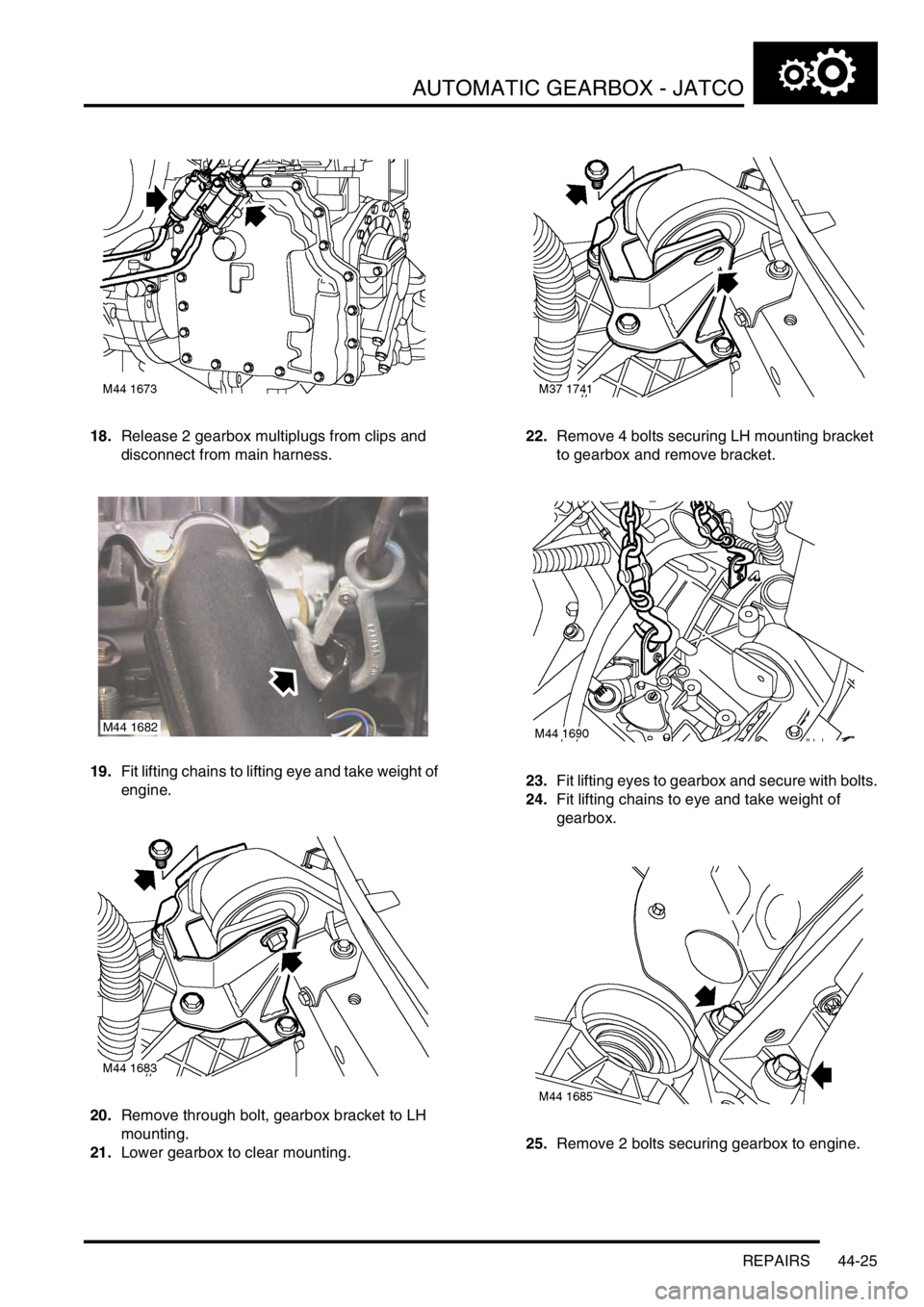 AUTOMATIC GEARBOX - JATCO

M44 1673

18. Release 2 gearbox multiplugs from clips and disconnect from main harness.

M44 1682

19. Fit lifting chains to lifting eye and take weight of engine.

M44 1683

20. Remove through bolt, gearbox bracket to LH mounting.
21. Lower gearbox to clear mounting.

M37 1741

22. Remove 4 bolts securing LH mounting bracket to gearbox and remove bracket.

M44 1690

23. Fit lifting eyes to gearbox and secure with bolts.
24. Fit lifting chains to eye and take weight of gearbox.

M44 1685

25. Remove 2 bolts securing gearbox to engine.

REPAIRS 44-25

carmanualsonline.info