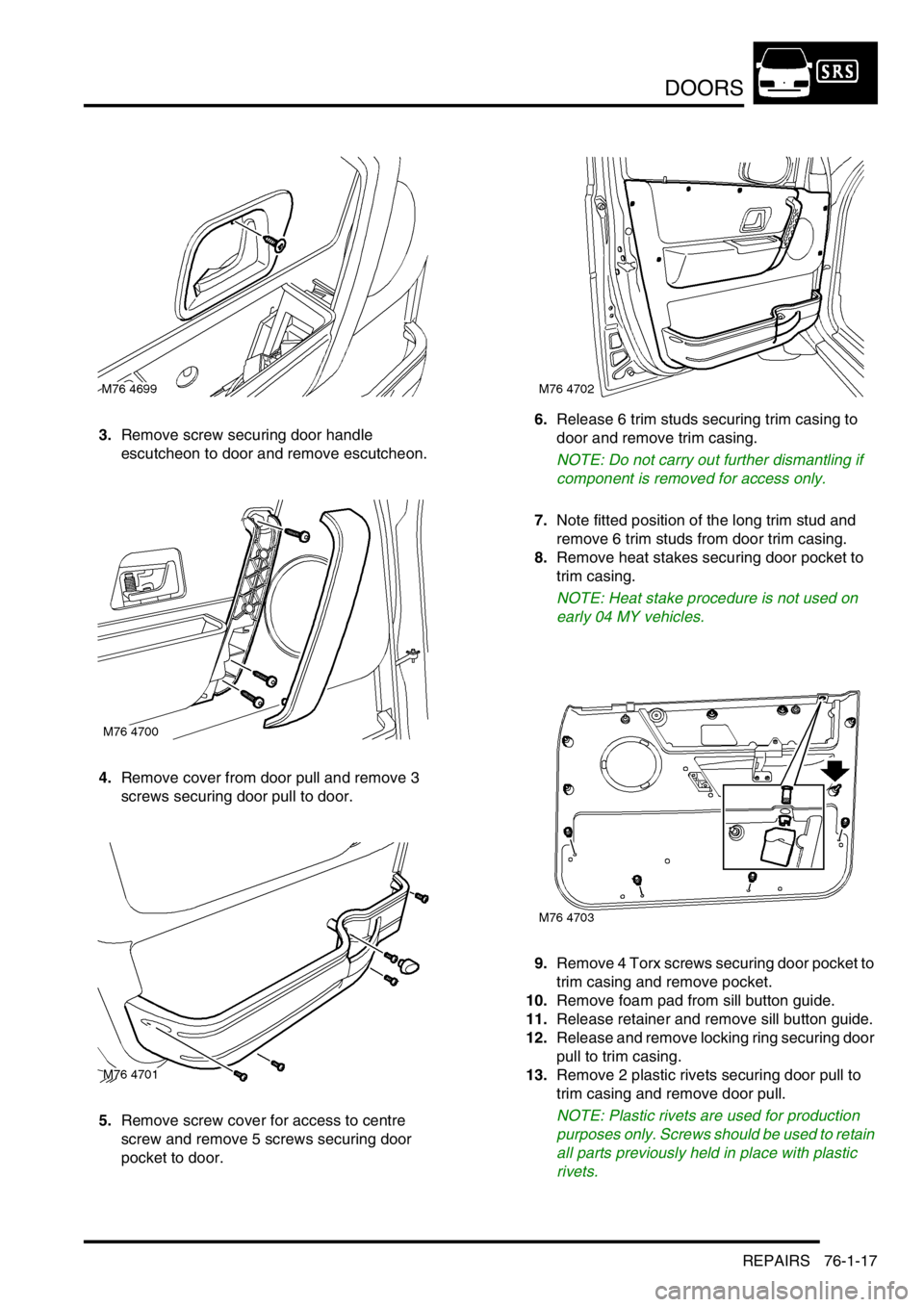 DOORS

SRS

M76 4699

3. Remove screw securing door handle escutcheon to door and remove escutcheon.

M76 4700

4. Remove cover from door pull and remove 3 screws securing door pull to door.

M76 4701

5. Remove screw cover for access to centre screw and remove 5 screws securing door pocket to door.

M76 4702

6. Release 6 trim studs securing trim casing to door and remove trim casing.

NOTE: Do not carry out further dismantling if component is removed for access only.

7. Note fitted position of the long trim stud and remove 6 trim studs from door trim casing.

8. Remove heat stakes securing door pocket to trim casing.

NOTE: Heat stake procedure is not used on early 04 MY vehicles.

M76 4703

9. Remove 4 Torx screws securing door pocket to trim casing and remove pocket.

10. Remove foam pad from sill button guide.

11. Release retainer and remove sill button guide.

12. Release and remove locking ring securing door pull to trim casing.

13. Remove 2 plastic rivets securing door pull to trim casing and remove door pull.

NOTE: Plastic rivets are used for production purposes only. Screws should be used to retain all parts previously held in place with plastic rivets.

REPAIRS 76-1-17

carmanualsonline.info