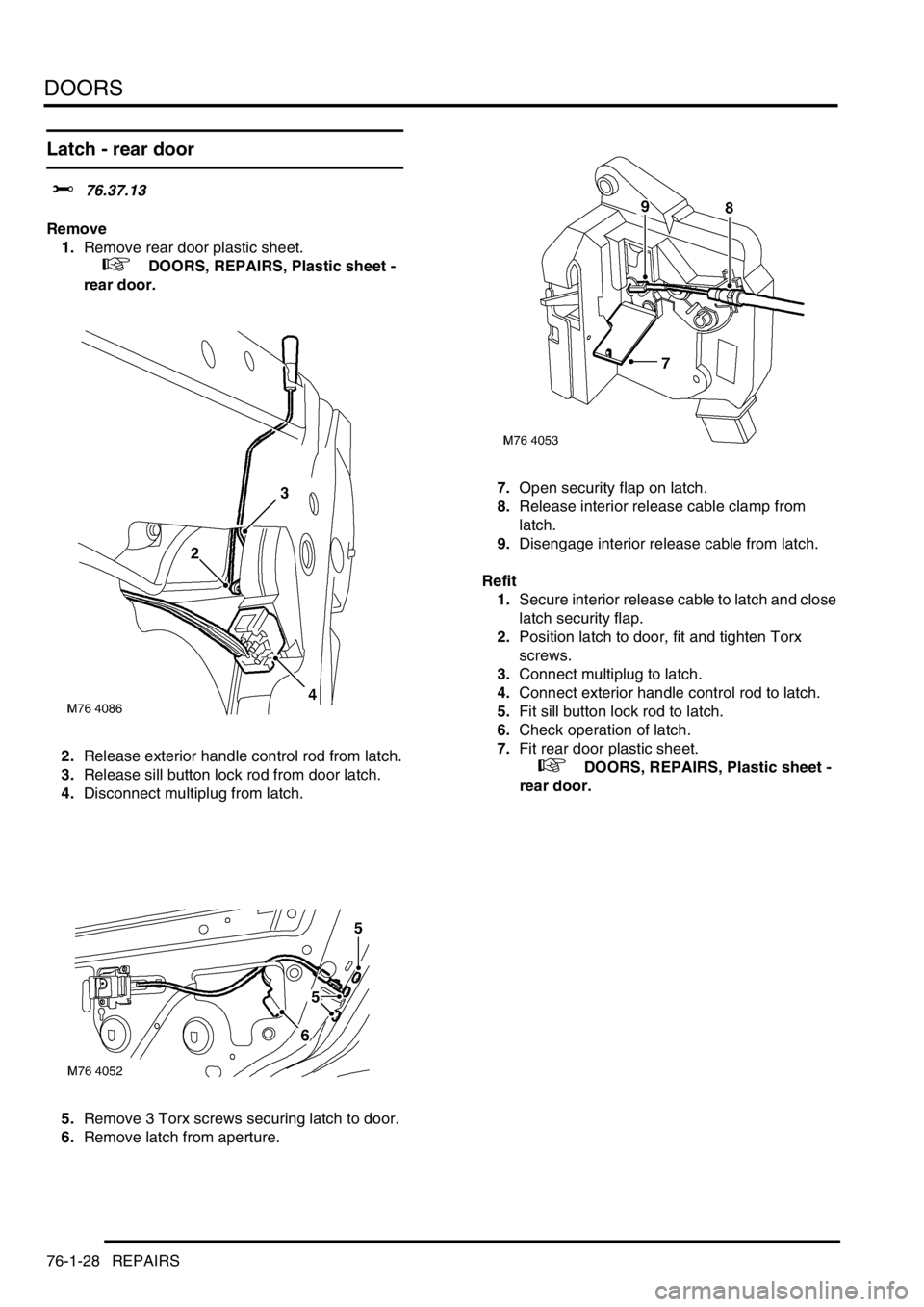 DOORS

Latch - rear door

76.37.13

Remove

1. Remove rear door plastic sheet.

DOORS, REPAIRS, Plastic sheet - rear door.

3

2

4

M76 4086

2. Release exterior handle control rod from latch.
3. Release sill button lock rod from door latch.
4. Disconnect multiplug from latch.

5

5

6

M76 4052

5. Remove 3 Torx screws securing latch to door.
6. Remove latch from aperture.

9

8

7

M76 4053

7. Open security flap on latch.
8. Release interior release cable clamp from latch.
9. Disengage interior release cable from latch.

Refit

1. Secure interior release cable to latch and close latch security flap.
2. Position latch to door, fit and tighten Torx screws.
3. Connect multiplug to latch.
4. Connect exterior handle control rod to latch.
5. Fit sill button lock rod to latch.
6. Check operation of latch.
7. Fit rear door plastic sheet.

DOORS, REPAIRS, Plastic sheet - rear door.

76-1-28 REPAIRS

carmanualsonline.info