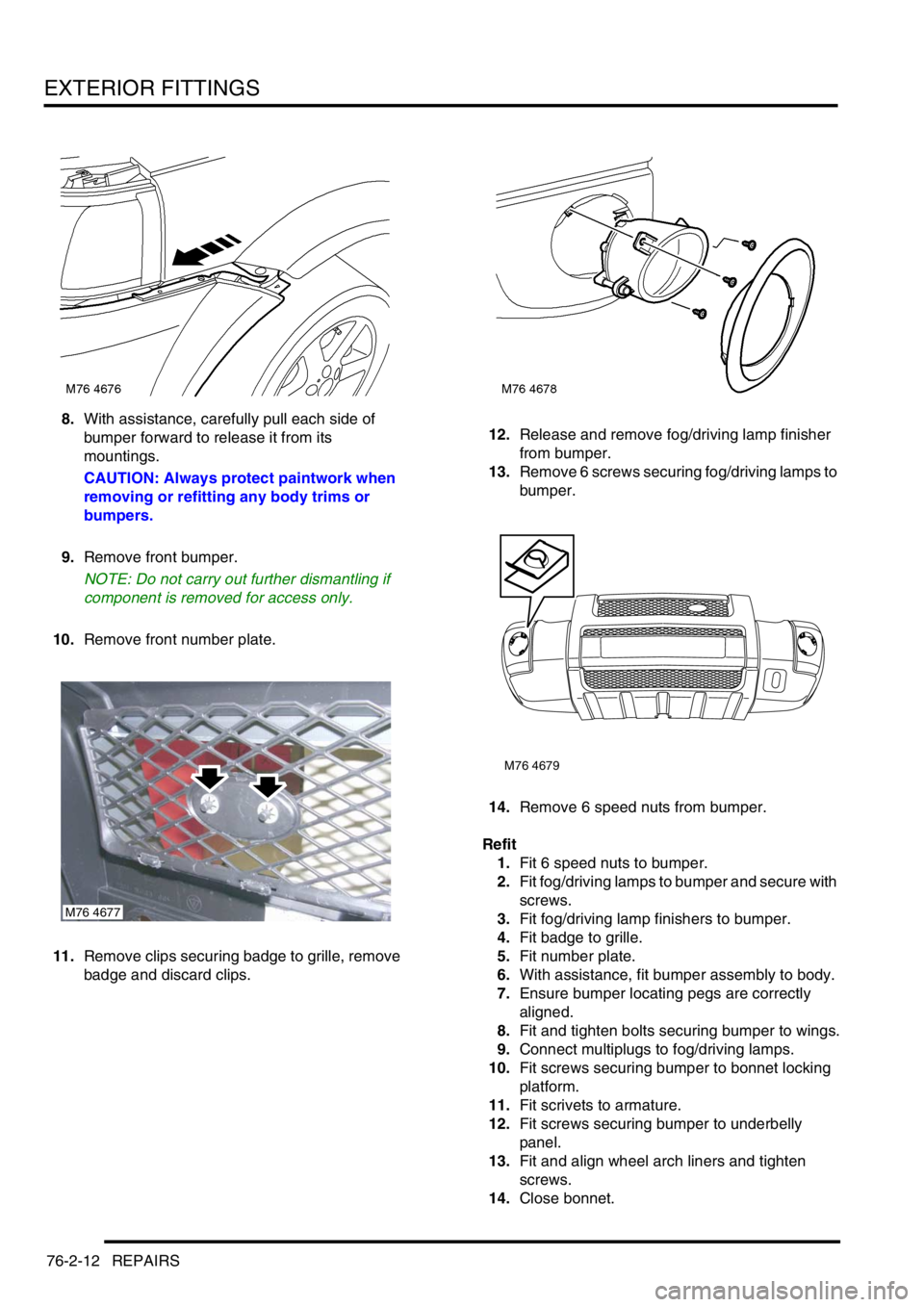 EXTERIOR FITTINGS

M76 4676

8. With assistance, carefully pull each side of bumper forward to release it from its mountings.

CAUTION: Always protect paintwork when removing or refitting any body trims or bumpers.

9. Remove front bumper.

NOTE: Do not carry out further dismantling if component is removed for access only.

10. Remove front number plate.

M76 4677

11. Remove clips securing badge to grille, remove badge and discard clips.

M76 4678

12. Release and remove fog/driving lamp finisher from bumper.
13. Remove 6 screws securing fog/driving lamps to bumper.

M76 4679

14. Remove 6 speed nuts from bumper.

Refit
1. Fit 6 speed nuts to bumper.
2. Fit fog/driving lamps to bumper and secure with screws.
3. Fit fog/driving lamp finishers to bumper.
4. Fit badge to grille.
5. Fit number plate.
6. With assistance, fit bumper assembly to body.
7. Ensure bumper locating pegs are correctly aligned.
8. Fit and tighten bolts securing bumper to wings.
9. Connect multiplugs to fog/driving lamps.
10. Fit screws securing bumper to bonnet locking platform.
11. Fit scrivets to armature.
12. Fit screws securing bumper to underbelly panel.
13. Fit and align wheel arch liners and tighten screws.
14. Close bonnet.

76-2-12 REPAIRS

carmanualsonline.info