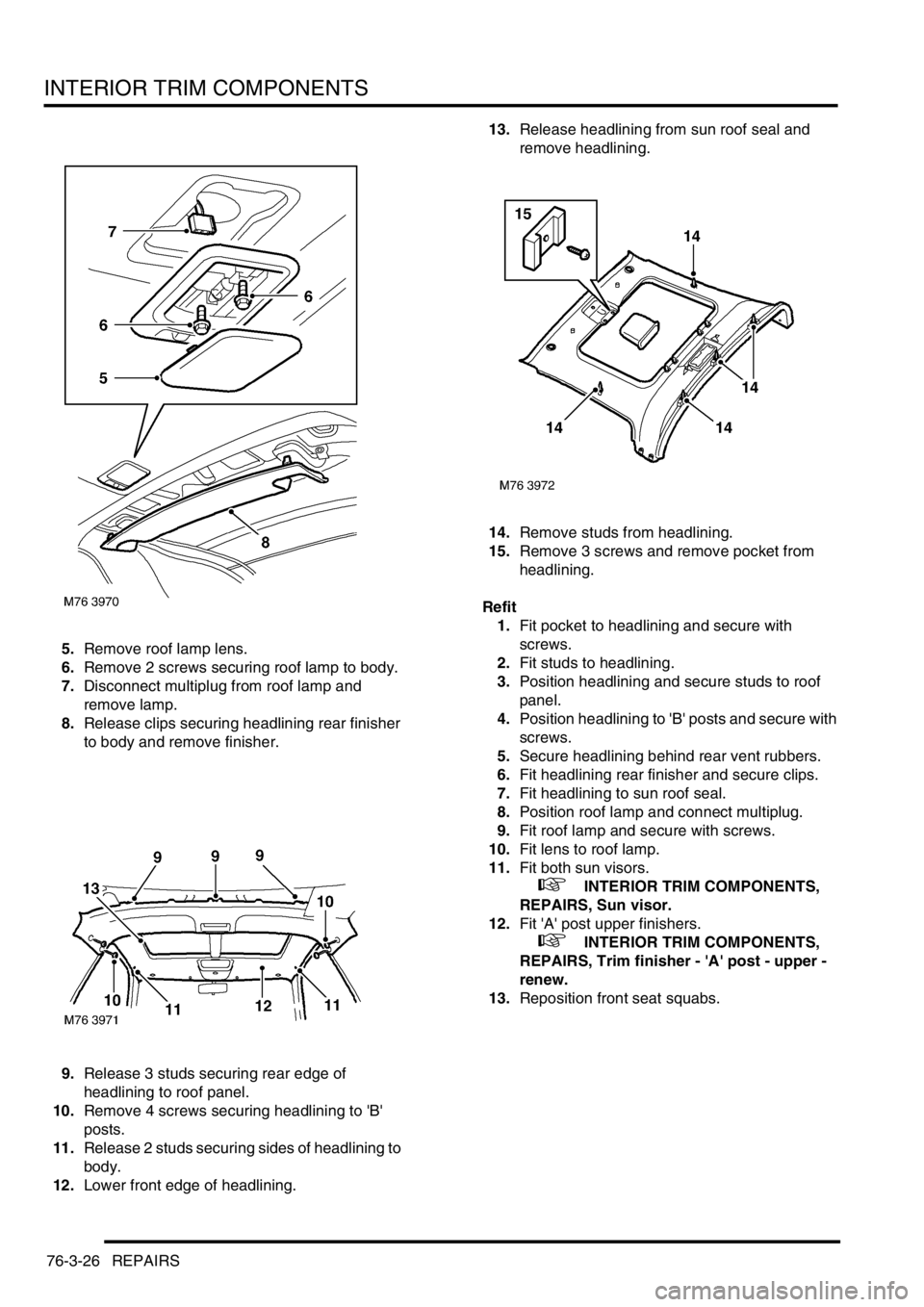 INTERIOR TRIM COMPONENTS

7
6
6
5
8
M76 3970

5. Remove roof lamp lens.
6. Remove 2 screws securing roof lamp to body.
7. Disconnect multiplug from roof lamp and remove lamp.
8. Release clips securing headlining rear finisher to body and remove finisher.

9 9 9
13
10
10
11
12
11
M76 3971

9. Release 3 studs securing rear edge of headlining to roof panel.
10. Remove 4 screws securing headlining to 'B' posts.
11. Release 2 studs securing sides of headlining to body.
12. Lower front edge of headlining.

13. Release headlining from sun roof seal and remove headlining.

15
14
14
14
14
M76 3972

14. Remove studs from headlining.
15. Remove 3 screws and remove pocket from headlining.

Refit
1. Fit pocket to headlining and secure with screws.
2. Fit studs to headlining.
3. Position headlining and secure studs to roof panel.
4. Position headlining to 'B' posts and secure with screws.
5. Secure headlining behind rear vent rubbers.
6. Fit headlining rear finisher and secure clips.
7. Fit headlining to sun roof seal.
8. Position roof lamp and connect multiplug.
9. Fit roof lamp and secure with screws.
10. Fit lens to roof lamp.
11. Fit both sun visors.
INTERIOR TRIM COMPONENTS, REPAIRS, Sun visor.
12. Fit 'A' post upper finishers.
INTERIOR TRIM COMPONENTS, REPAIRS, Trim finisher - 'A' post - upper - renew.
13. Reposition front seat squabs.

76-3-26 REPAIRS

carmanualsonline.info