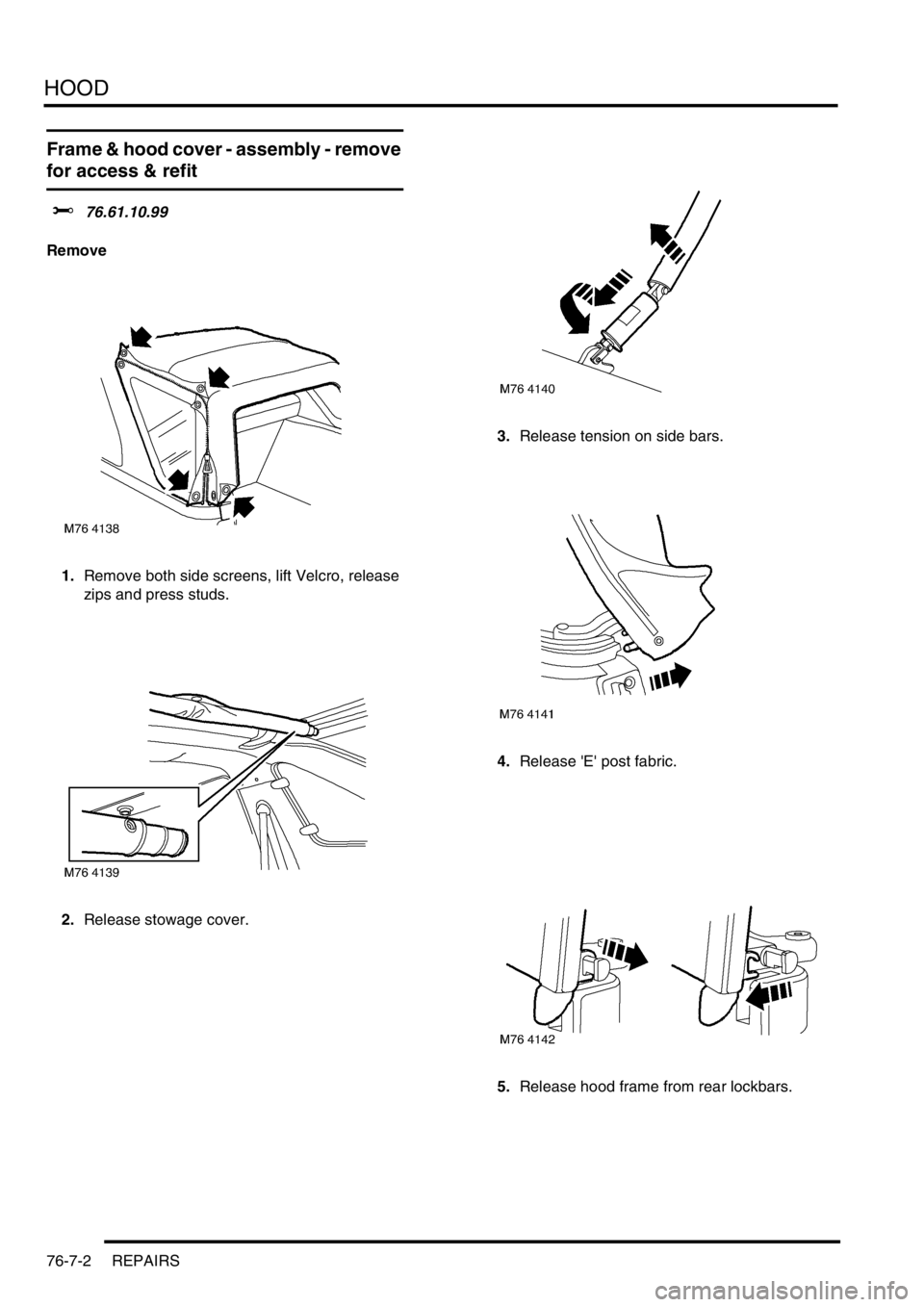 HOOD

Frame & hood cover - assembly - remove for access & refit

76.61.10.99

Remove

M76 4138

1. Remove both side screens, lift Velcro, release zips and press studs.

M76 4139

2. Release stowage cover.

M76 4140

3. Release tension on side bars.

M76 4141

4. Release 'E' post fabric.

M76 4142

5. Release hood frame from rear lockbars.

76-7-2 REPAIRS

carmanualsonline.info