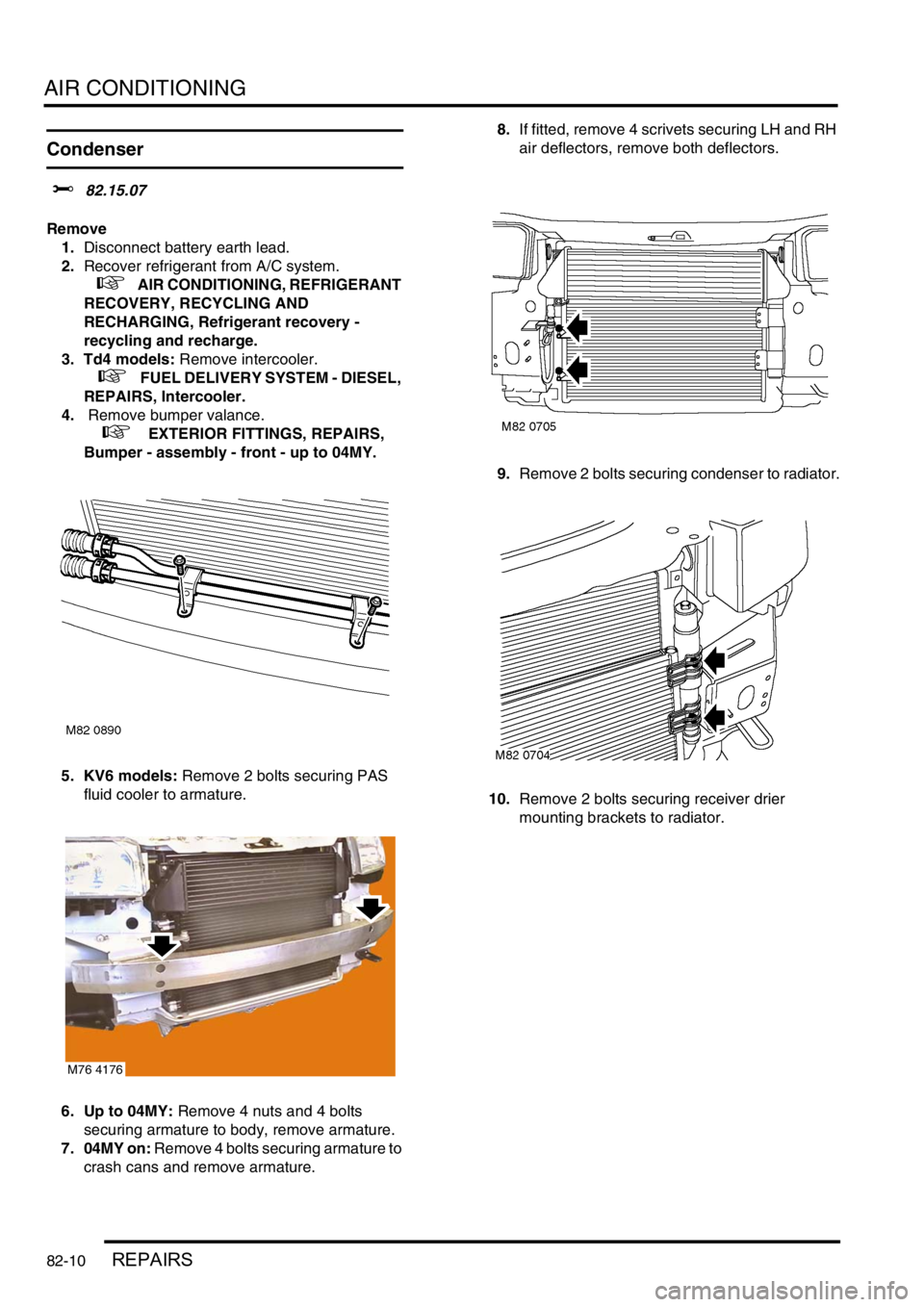 AIR CONDITIONING

Condenser

82.15.07

Remove

1. Disconnect battery earth lead.
2. Recover refrigerant from A/C system.
AIR CONDITIONING, REFRIGERANT RECOVERY, RECYCLING AND RECHARGING, Refrigerant recovery - recycling and recharge.
3. Td4 models: Remove intercooler.
FUEL DELIVERY SYSTEM - DIESEL, REPAIRS, Intercooler.
4. Remove bumper valance.
EXTERIOR FITTINGS, REPAIRS, Bumper - assembly - front - up to 04MY.

M82 0890

5. KV6 models: Remove 2 bolts securing PAS fluid cooler to armature.

M76 4176

6. Up to 04MY: Remove 4 nuts and 4 bolts securing armature to body, remove armature.
7. 04MY on: Remove 4 bolts securing armature to crash cans and remove armature.

8. If fitted, remove 4 scrivets securing LH and RH air deflectors, remove both deflectors.

M82 0705

9. Remove 2 bolts securing condenser to radiator.

M82 0704

10. Remove 2 bolts securing receiver drier mounting brackets to radiator.

82-10 REPAIRS

carmanualsonline.info