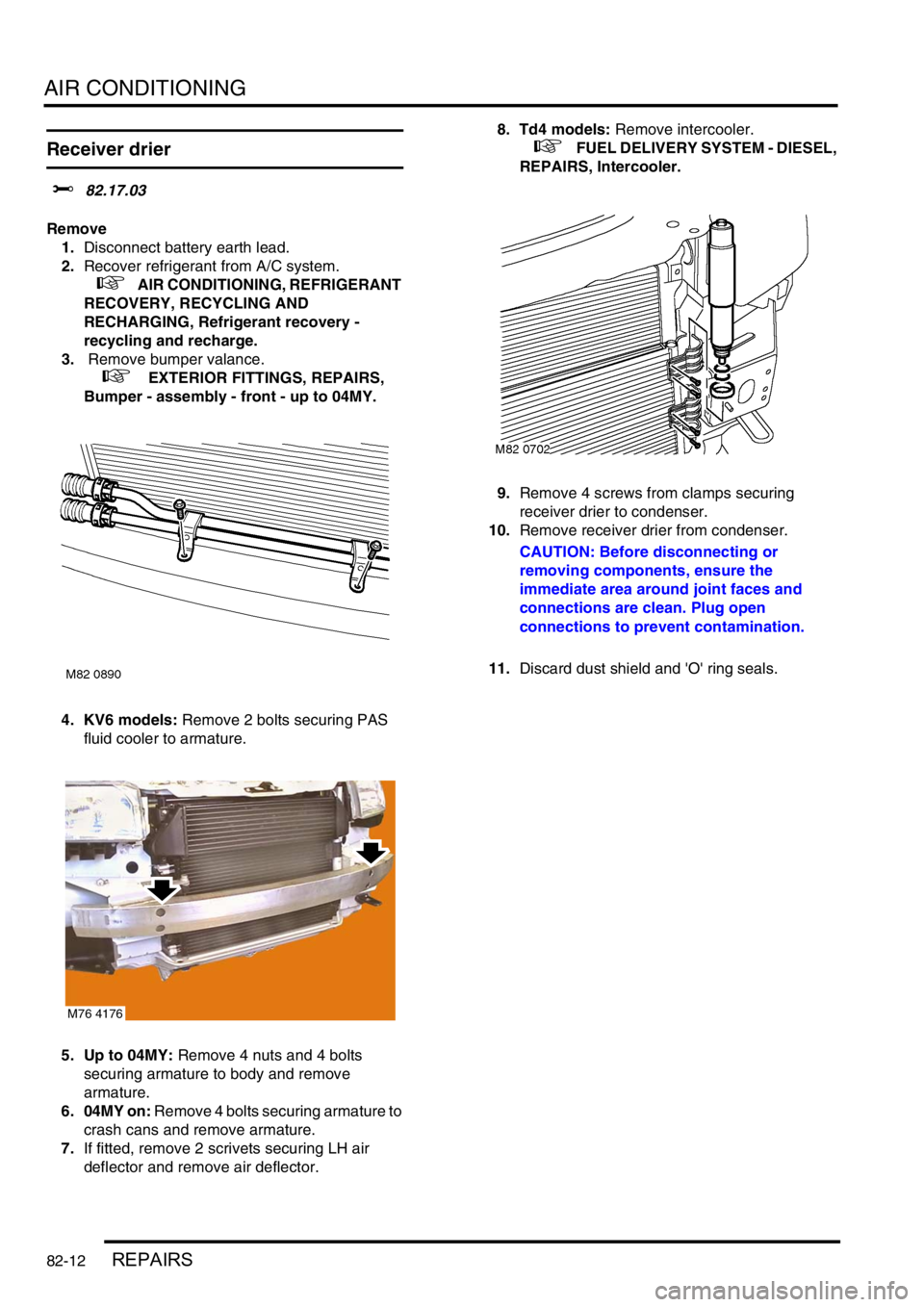 AIR CONDITIONING

Receiver drier

82.17.03

Remove
1. Disconnect battery earth lead.
2. Recover refrigerant from A/C system.
AIR CONDITIONING, REFRIGERANT RECOVERY, RECYCLING AND RECHARGING, Refrigerant recovery - recycling and recharge.
3. Remove bumper valance.
EXTERIOR FITTINGS, REPAIRS, Bumper - assembly - front - up to 04MY.

M82 0890

4. KV6 models: Remove 2 bolts securing PAS fluid cooler to armature.

M76 4176

5. Up to 04MY: Remove 4 nuts and 4 bolts securing armature to body and remove armature.
6. 04MY on: Remove 4 bolts securing armature to crash cans and remove armature.
7. If fitted, remove 2 scrivets securing LH air deflector and remove air deflector.

8. Td4 models: Remove intercooler.
FUEL DELIVERY SYSTEM - DIESEL, REPAIRS, Intercooler.

M82 0702

9. Remove 4 screws from clamps securing receiver drier to condenser.
10. Remove receiver drier from condenser.
CAUTION: Before disconnecting or removing components, ensure the immediate area around joint faces and connections are clean. Plug open connections to prevent contamination.

11. Discard dust shield and 'O' ring seals.

82-12 REPAIRS

carmanualsonline.info