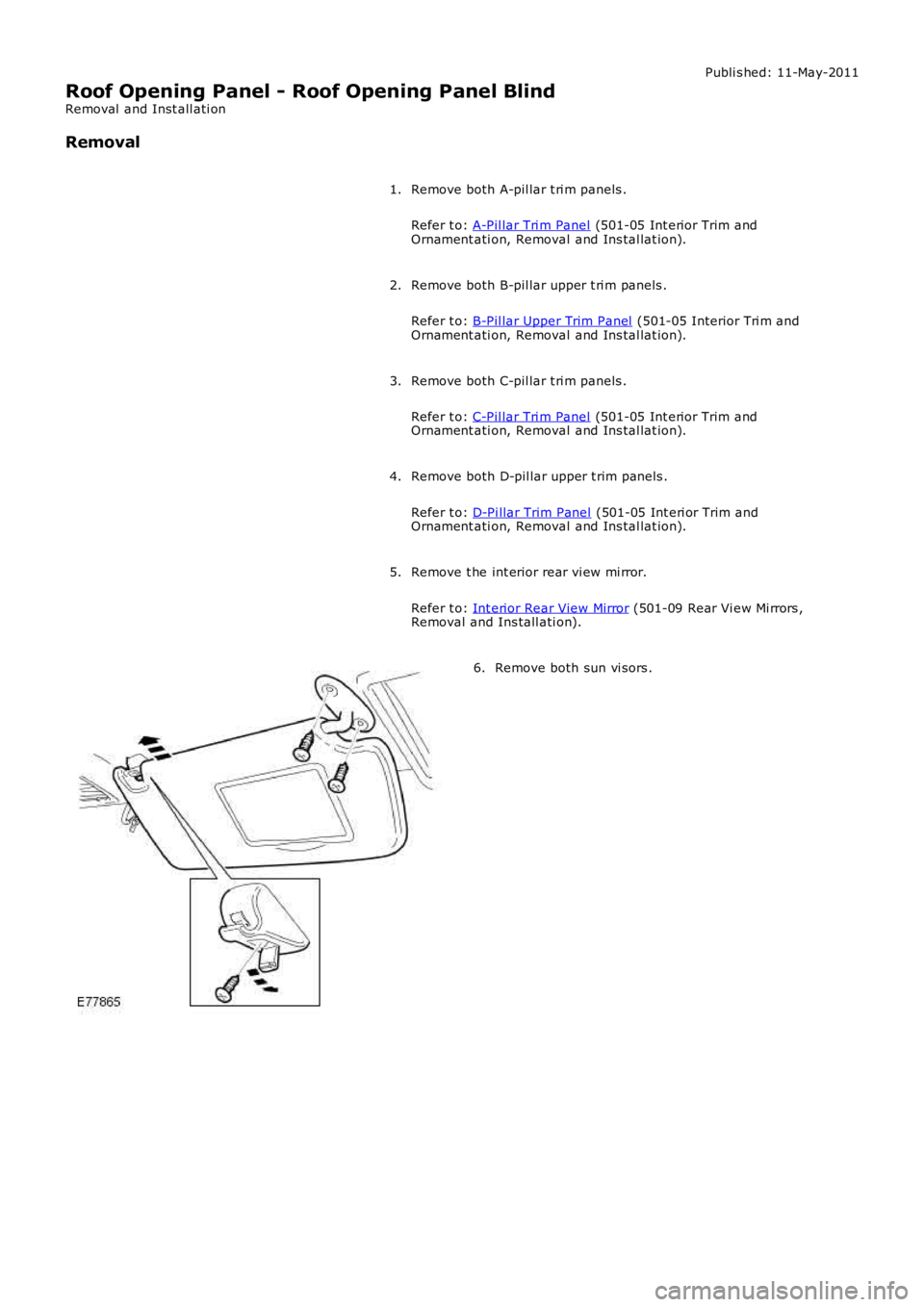 Published: 11-May-2011

Roof Opening Panel - Roof Opening Panel Blind
Removal and Installation

Removal

1. Remove both A-pillar trim panels.

Refer to: A-Pillar Trim Panel (501-05 Interior Trim and Ornamentation, Removal and Installation).

2. Remove both B-pillar upper trim panels.

Refer to: B-Pillar Upper Trim Panel (501-05 Interior Trim and Ornamentation, Removal and Installation).

3. Remove both C-pillar trim panels.

Refer to: C-Pillar Trim Panel (501-05 Interior Trim and Ornamentation, Removal and Installation).

4. Remove both D-pillar upper trim panels.

Refer to: D-Pillar Trim Panel (501-05 Interior Trim and Ornamentation, Removal and Installation).

5. Remove the interior rear view mirror.

Refer to: Interior Rear View Mirror (501-09 Rear View Mirrors, Removal and Installation).

6. Remove both sun visors.

E77865

carmanualsonline.info