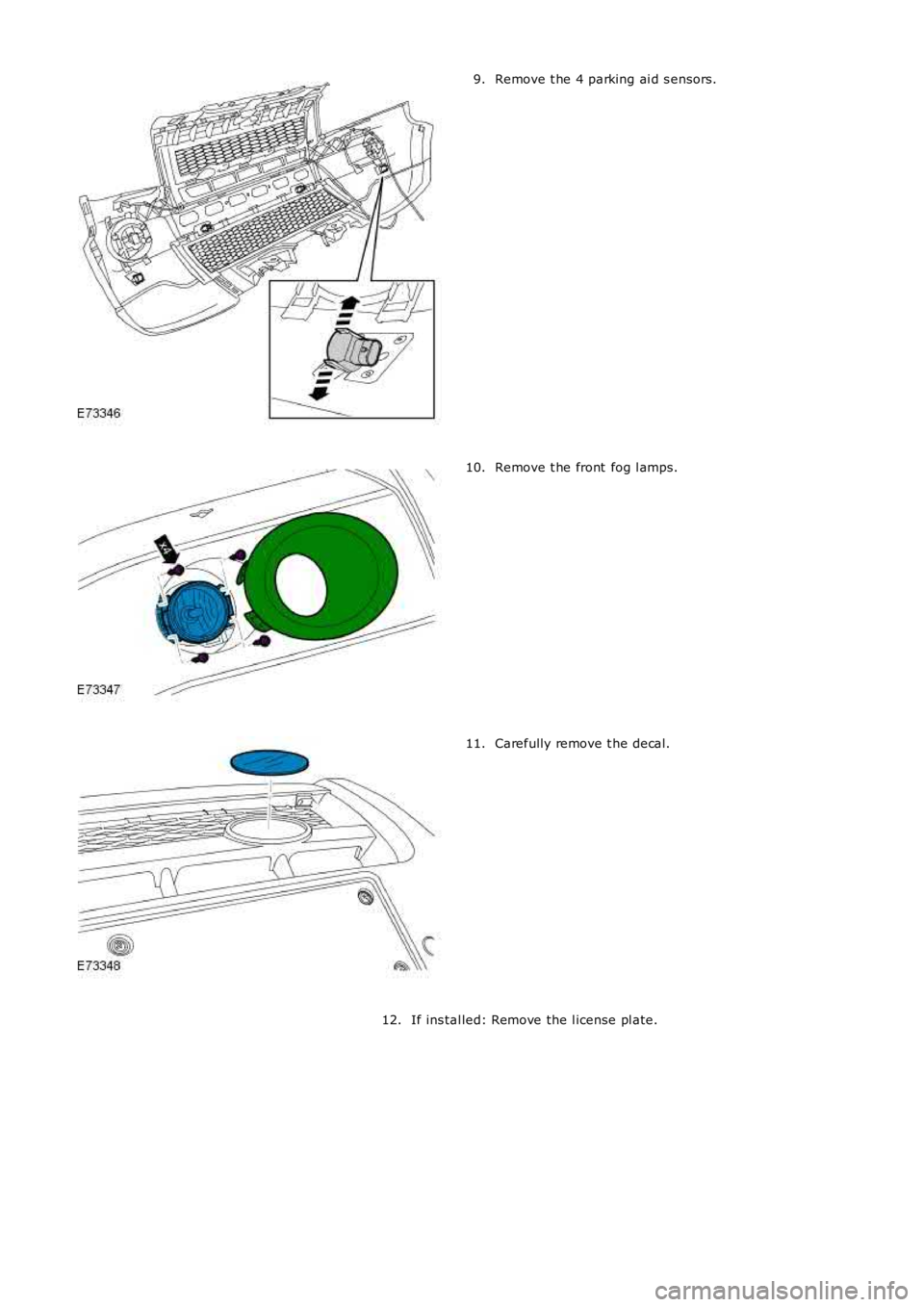 9. Remove the 4 parking aid sensors.

E73346

10. Remove the front fog lamps.

x4

E73347

11. Carefully remove the decal.

E73348

12. If installed: Remove the license plate.

carmanualsonline.info