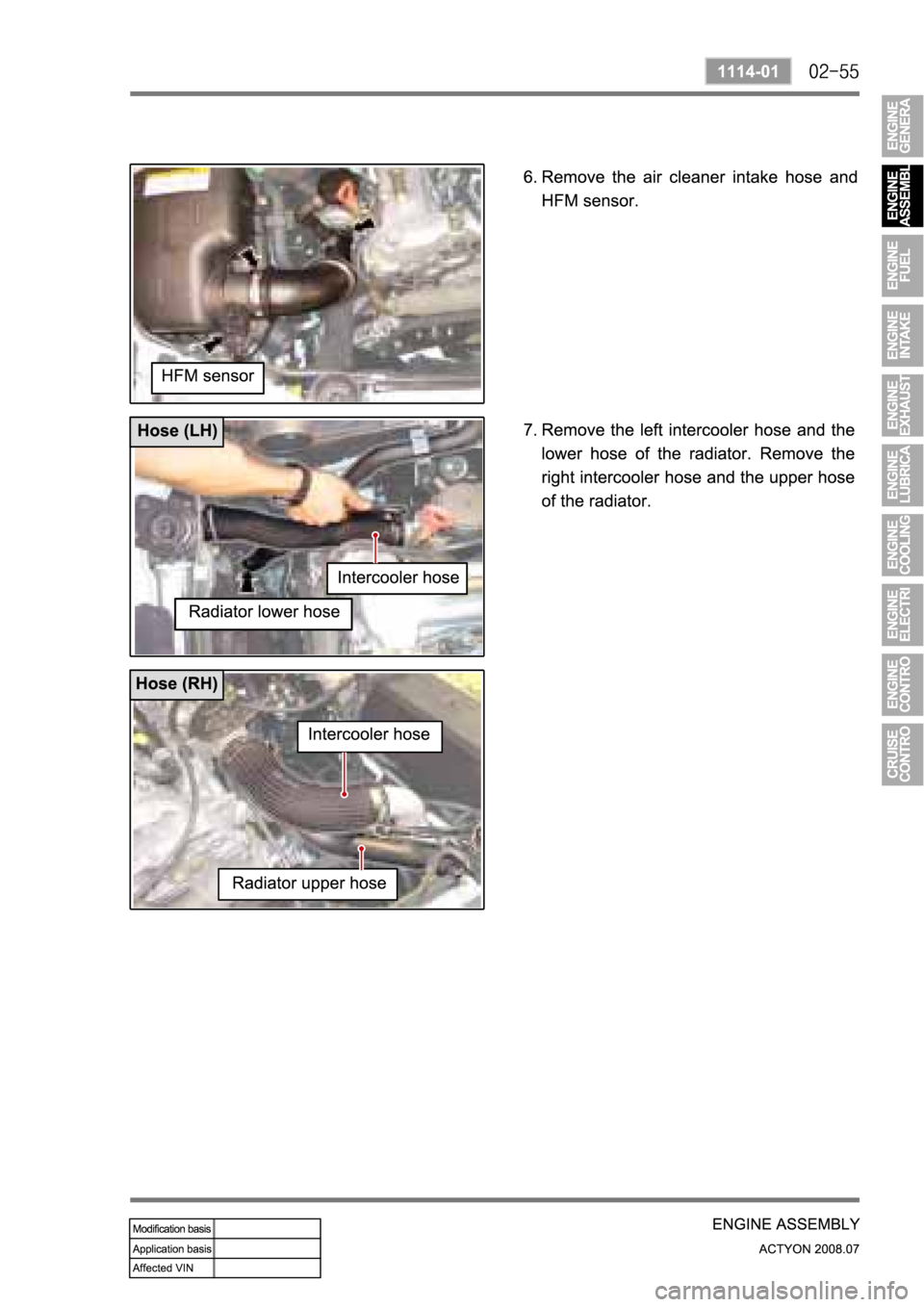 1114-01 02-55

ENGINE GENERA
ENGINE ASSEMBL
ENGINE FUEL
ENGINE INTAKE
ENGINE EXHAUST
ENGINE LUBRICA
ENGINE COOLING
ENGINE ELECTRI
ENGINE CONTRO
CRUISE CONTRO

HFM sensor

6. Remove the air cleaner intake hose and HFM sensor.

Hose (LH)

Intercooler hose

Radiator lower hose

7. Remove the left intercooler hose and the lower hose of the radiator. Remove the right intercooler hose and the upper hose of the radiator.

Hose (RH)

Intercooler hose

Radiator upper hose

| Modification basis | |
|---|---|
| Application basis | |
| Affected VIN | |

ENGINE ASSEMBLY
ACTYON 2008.07

carmanualsonline.info