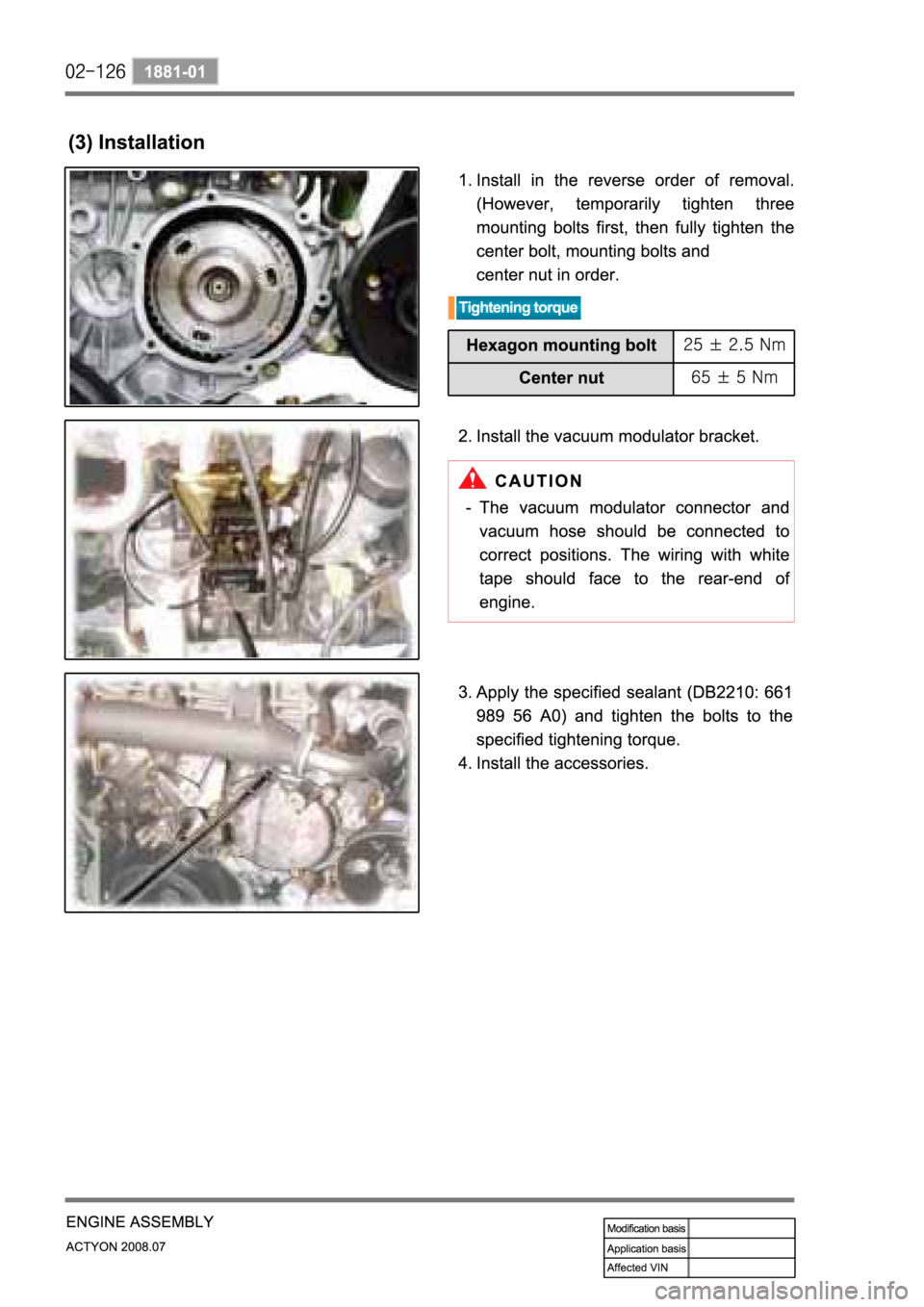 02-126 1881-01

(3) Installation

1. Install in the reverse order of removal. (However, temporarily tighten three mounting bolts first, then fully tighten the center bolt, mounting bolts and center nut in order.

Tightening torque

| Hexagon mounting bolt | 25 ± 2.5 Nm |
|---|---|
| Center nut | 65 ± 5 Nm |

2. Install the vacuum modulator bracket.

CAUTION

- The vacuum modulator connector and vacuum hose should be connected to correct positions. The wiring with white tape should face to the rear-end of engine.

3. Apply the specified sealant (DB2210: 661 989 56 A0) and tighten the bolts to the specified tightening torque.

4. Install the accessories.

ENGINE ASSEMBLY
ACTYON 2008.07

| Modification basis | |
|---|---|
| Application basis | |
| Affected VIN | |

carmanualsonline.info