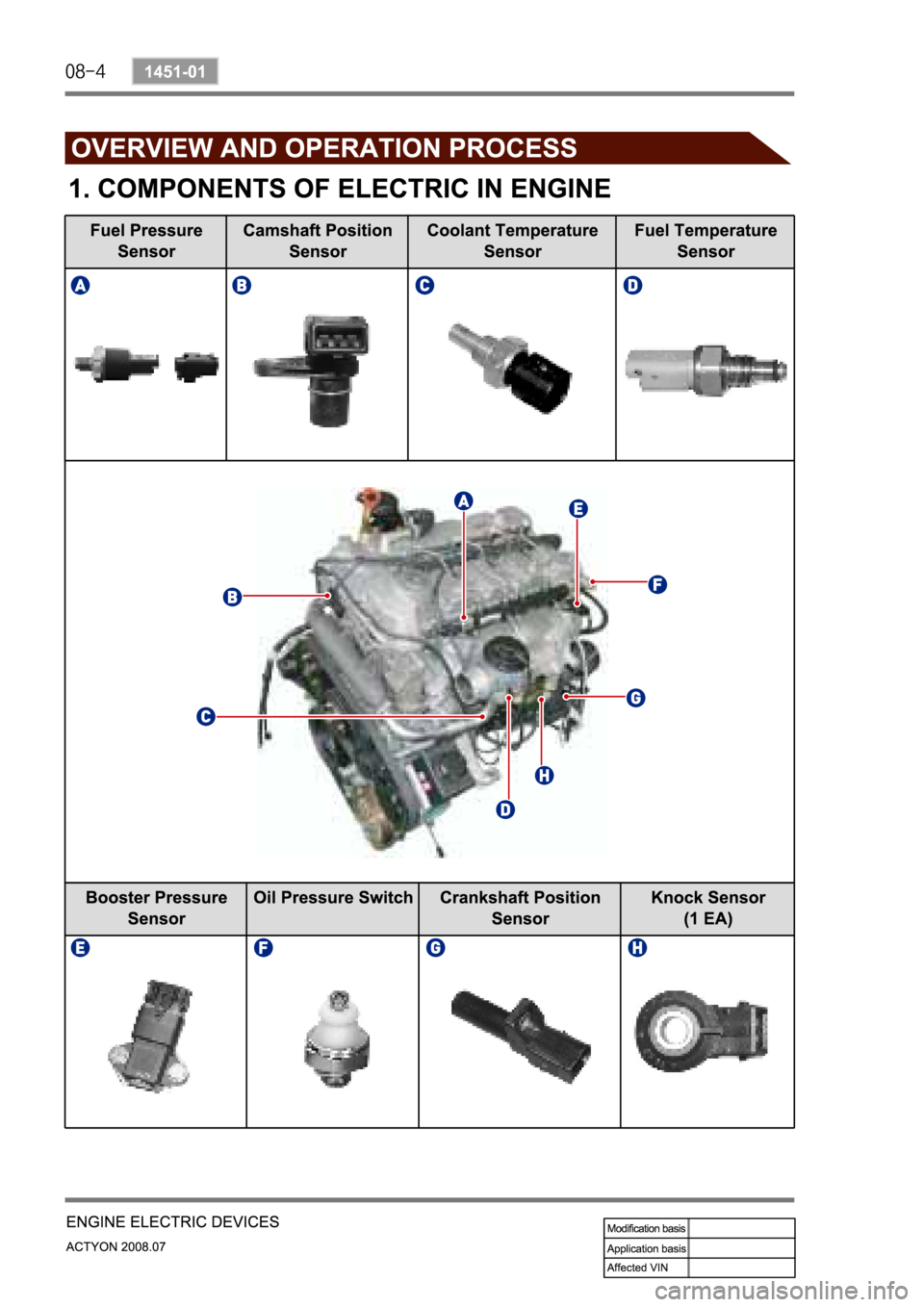 08-4 1451-01

OVERVIEW AND OPERATION PROCESS

1. COMPONENTS OF ELECTRIC IN ENGINE

| Fuel Pressure Sensor | Camshaft Position Sensor | Coolant Temperature Sensor | Fuel Temperature Sensor |
|---|---|---|---|
| A | B | C | D |

A E F B G C H D

| Booster Pressure Sensor | Oil Pressure Switch | Crankshaft Position Sensor | Knock Sensor (1 EA) |
|---|---|---|---|
| E | F | G | H |

ENGINE ELECTRIC DEVICES
ACTYON 2008.07

| Modification basis | |
|---|---|
| Application basis | |
| Affected VIN | |

carmanualsonline.info