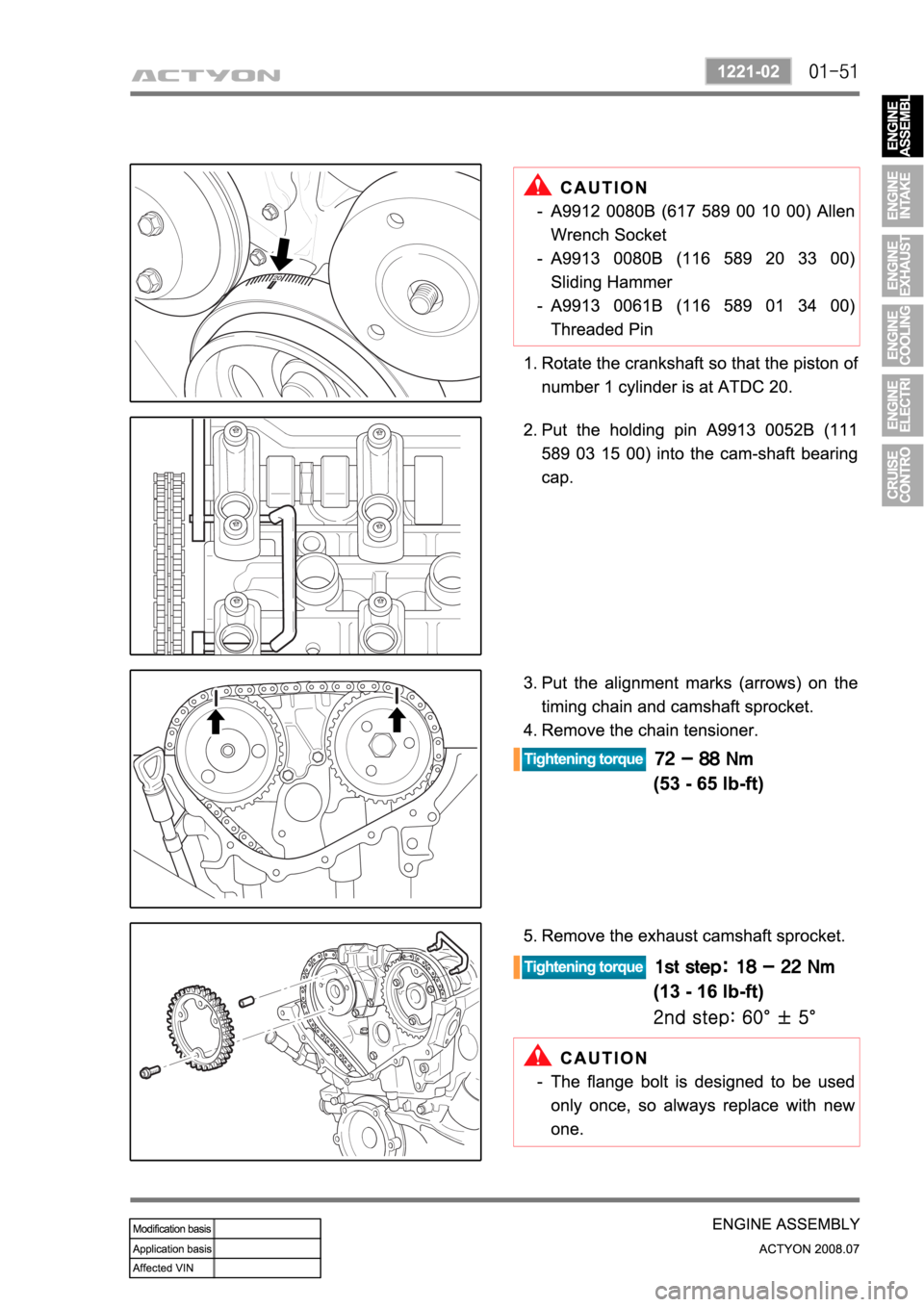 ACTYON

1221-02 01-51

ENGINE ASSEMBL

ENGINE INTAKE

ENGINE EXHAUST

ENGINE COOLING

ENGINE ELECTRI

CRUISE CONTRO

CAUTION

- A9912 0080B (617 589 00 10 00) Allen Wrench Socket
- A9913 0080B (116 589 20 33 00) Sliding Hammer
- A9913 0061B (116 589 01 34 00) Threaded Pin

1. Rotate the crankshaft so that the piston of number 1 cylinder is at ATDC 20.

2. Put the holding pin A9913 0052B (111 589 03 15 00) into the cam-shaft bearing cap.

3. Put the alignment marks (arrows) on the timing chain and camshaft sprocket.
4. Remove the chain tensioner.

Tightening torque 72 – 88 Nm
(53 - 65 lb-ft)

5. Remove the exhaust camshaft sprocket.

Tightening torque 1st step: 18 – 22 Nm
(13 - 16 lb-ft)
2nd step: 60° ± 5°

CAUTION

- The flange bolt is designed to be used only once, so always replace with new one.

| Modification basis | |
|---|---|
| Application basis | |
| Affected VIN | |

ENGINE ASSEMBLY
ACTYON 2008.07

carmanualsonline.info