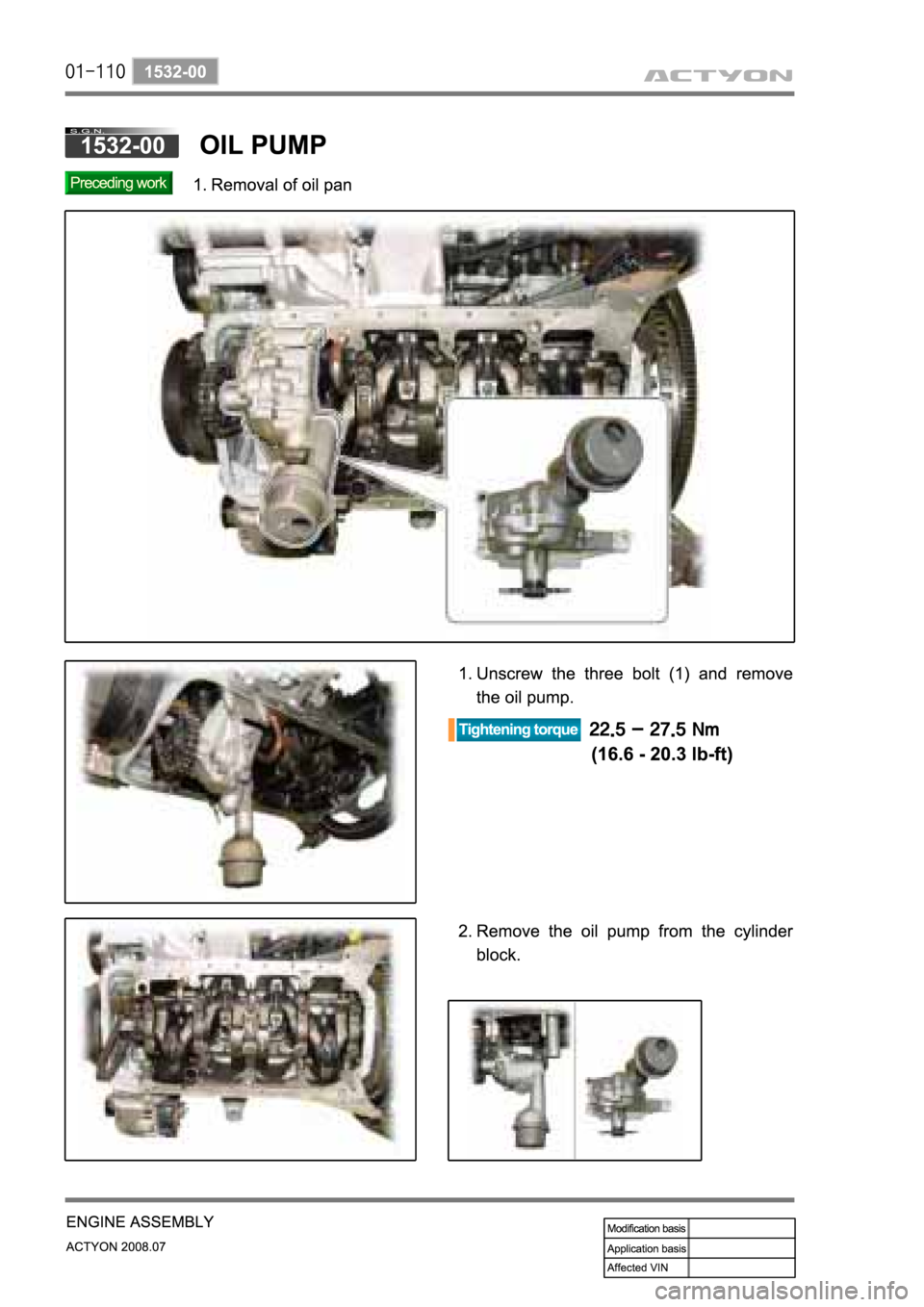 01-110 1532-00

ACTYON

S.G.N.
1532-00 OIL PUMP

Preceding work 1. Removal of oil pan

1. Unscrew the three bolt (1) and remove the oil pump.

Tightening torque 22.5 – 27.5 Nm
(16.6 - 20.3 lb-ft)

2. Remove the oil pump from the cylinder block.

ENGINE ASSEMBLY
ACTYON 2008.07

| Modification basis | |
|---|---|
| Application basis | |
| Affected VIN | |

carmanualsonline.info