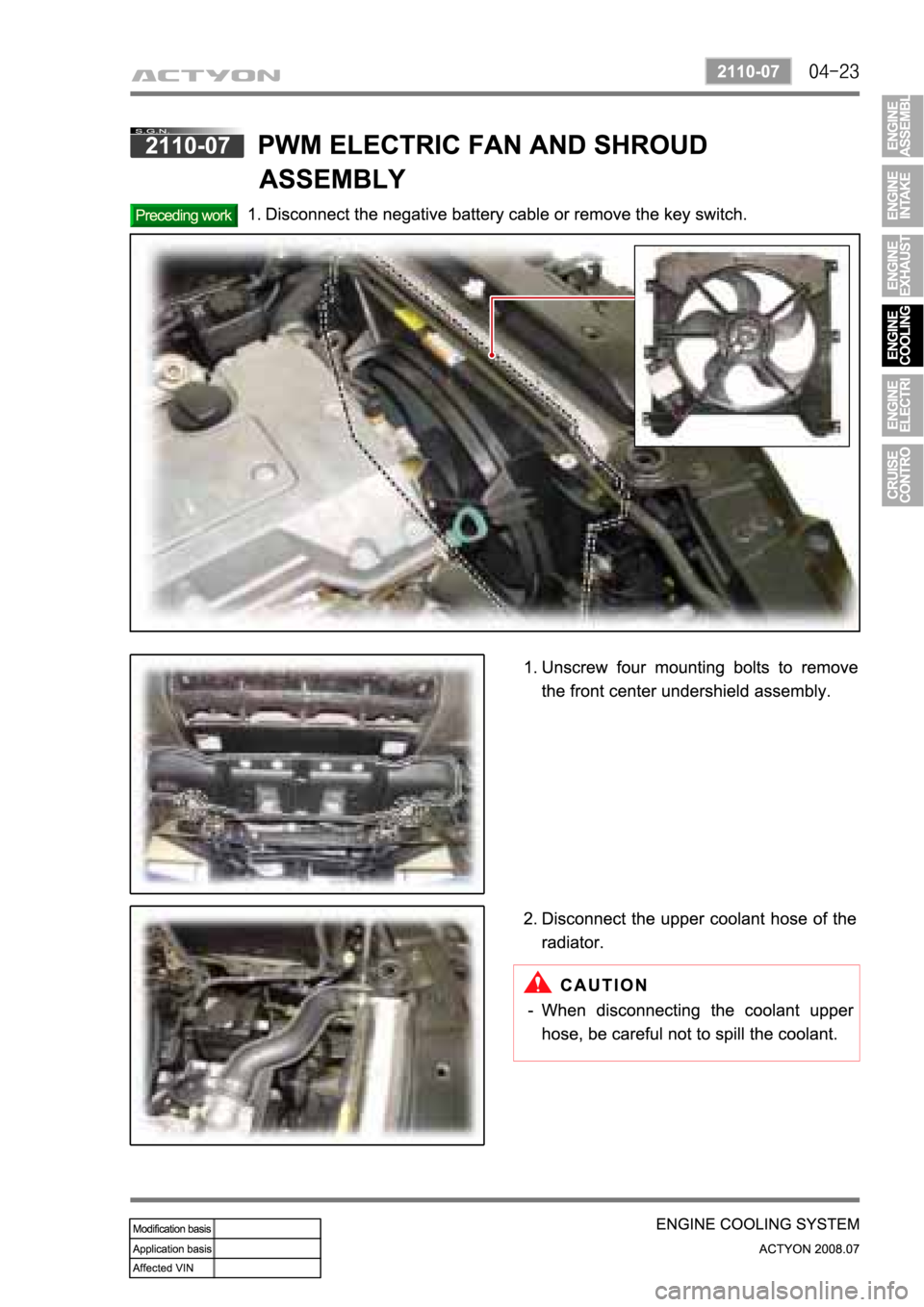 ACTYON

2110-07 04-23

ENGINE ASSEMBL

ENGINE INTAKE

ENGINE EXHAUST

ENGINE COOLING

ENGINE ELECTRI

CRUISE CONTRO

S.G.N.
2110-07 PWM ELECTRIC FAN AND SHROUD ASSEMBLY

Preceding work 1. Disconnect the negative battery cable or remove the key switch.

1. Unscrew four mounting bolts to remove the front center undershield assembly.

2. Disconnect the upper coolant hose of the radiator.

CAUTION

- When disconnecting the coolant upper hose, be careful not to spill the coolant.

| Modification basis | |
|---|---|
| Application basis | |
| Affected VIN | |

ENGINE COOLING SYSTEM
ACTYON 2008.07

carmanualsonline.info