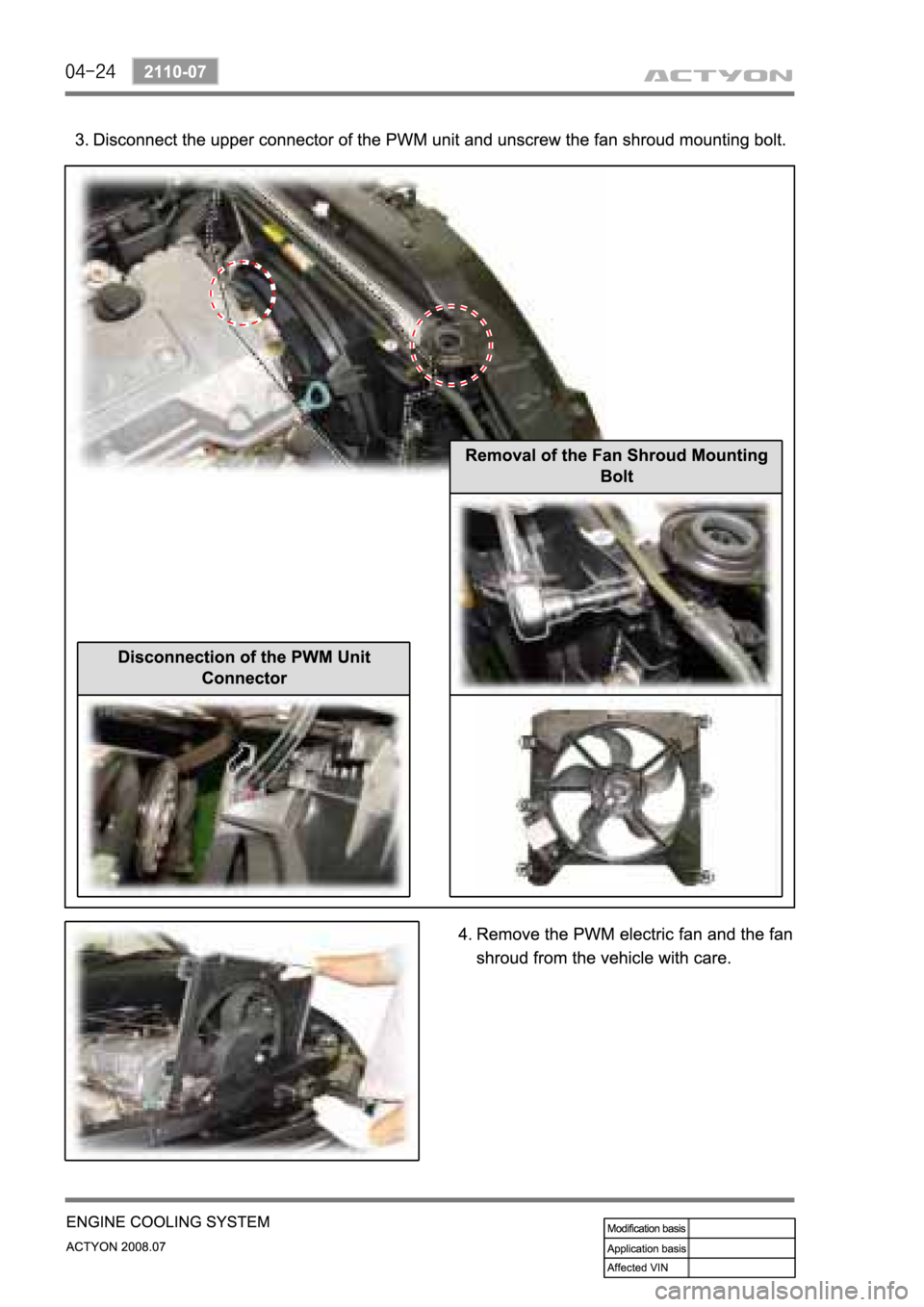 04-24 2110-07

ACTYON

3. Disconnect the upper connector of the PWM unit and unscrew the fan shroud mounting bolt.

Removal of the Fan Shroud Mounting Bolt

Disconnection of the PWM Unit Connector

4. Remove the PWM electric fan and the fan shroud from the vehicle with care.

ENGINE COOLING SYSTEM

ACTYON 2008.07

| Modification basis | |
|---|---|
| Application basis | |
| Affected VIN | |

carmanualsonline.info