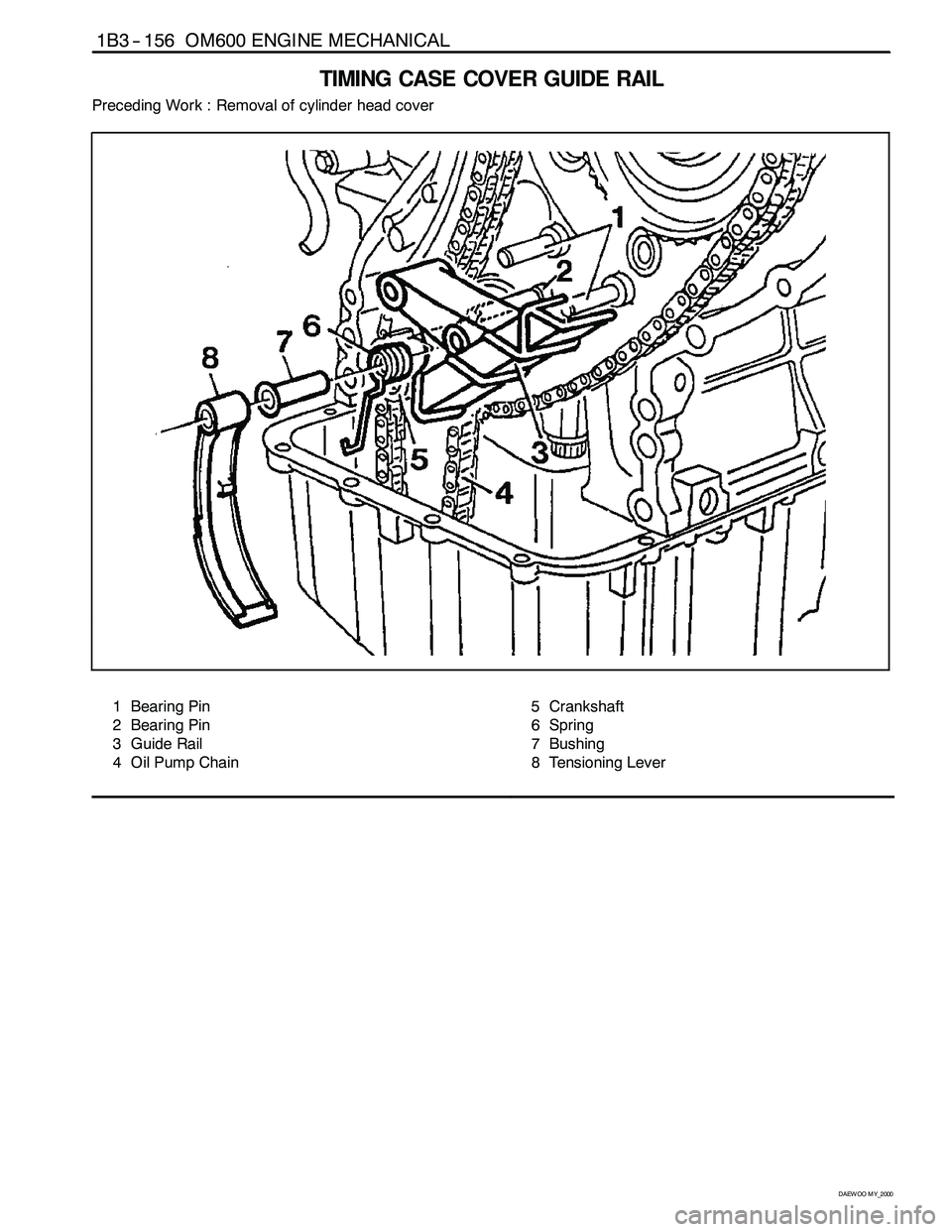 1B3 – 156 OM600 ENGINE MECHANICAL

TIMING CASE COVER GUIDE RAIL

Preceding Work : Removal of cylinder head cover

1
2
6
7
8
5
3
4

1 Bearing Pin
2 Bearing Pin
3 Guide Rail
4 Oil Pump Chain

5 Crankshaft
6 Spring
7 Bushing
8 Tensioning Lever

DAEWOO MY_2000

carmanualsonline.info