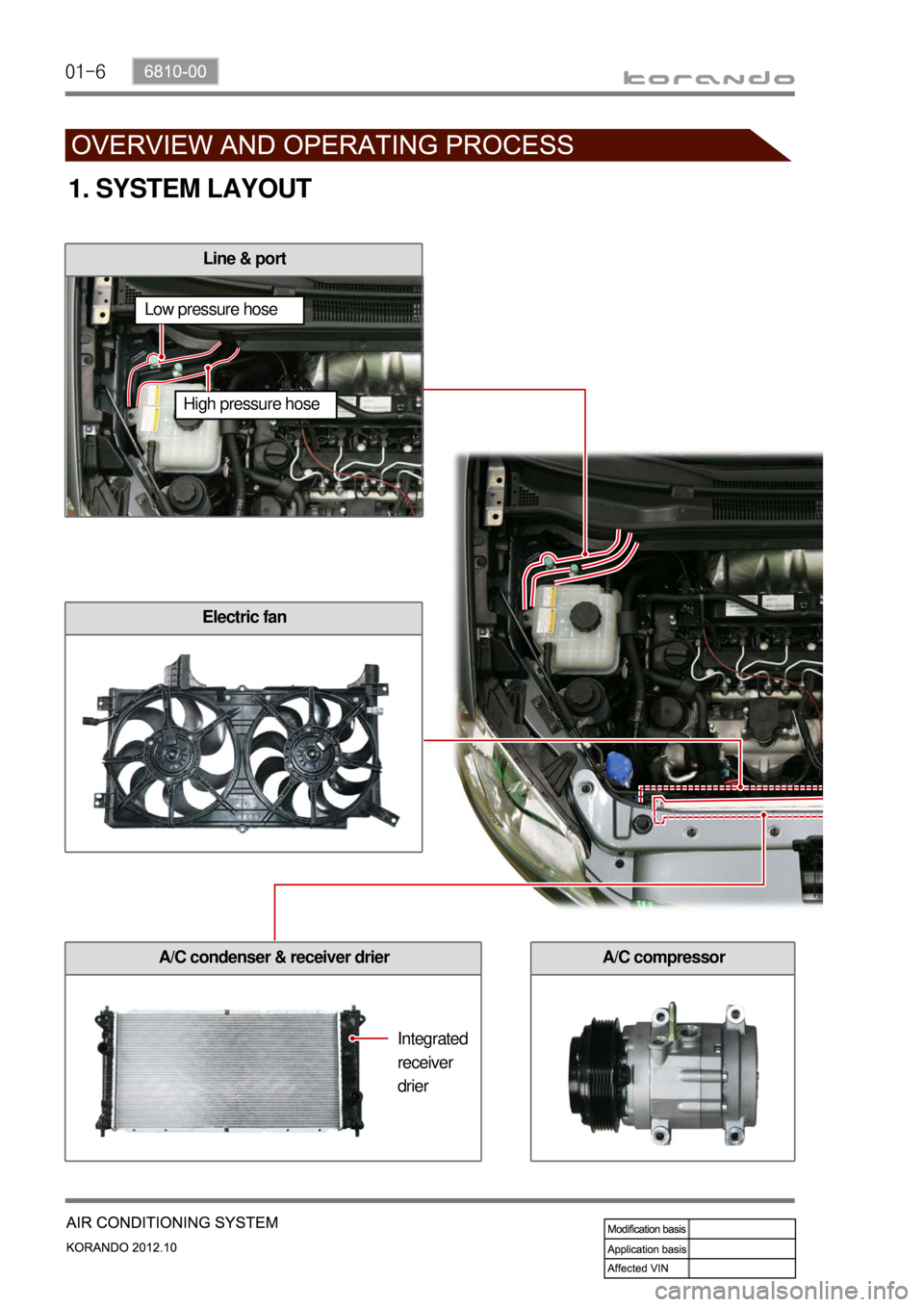 01-6 6810-00

korando

OVERVIEW AND OPERATING PROCESS

1. SYSTEM LAYOUT

Line & port

Low pressure hose

High pressure hose

Electric fan

A/C condenser & receiver drier

Integrated receiver drier

A/C compressor

AIR CONDITIONING SYSTEM

KORANDO 2012.10

| Modification basis | |
|---|---|
| Application basis | |
| Affected VIN | |

carmanualsonline.info