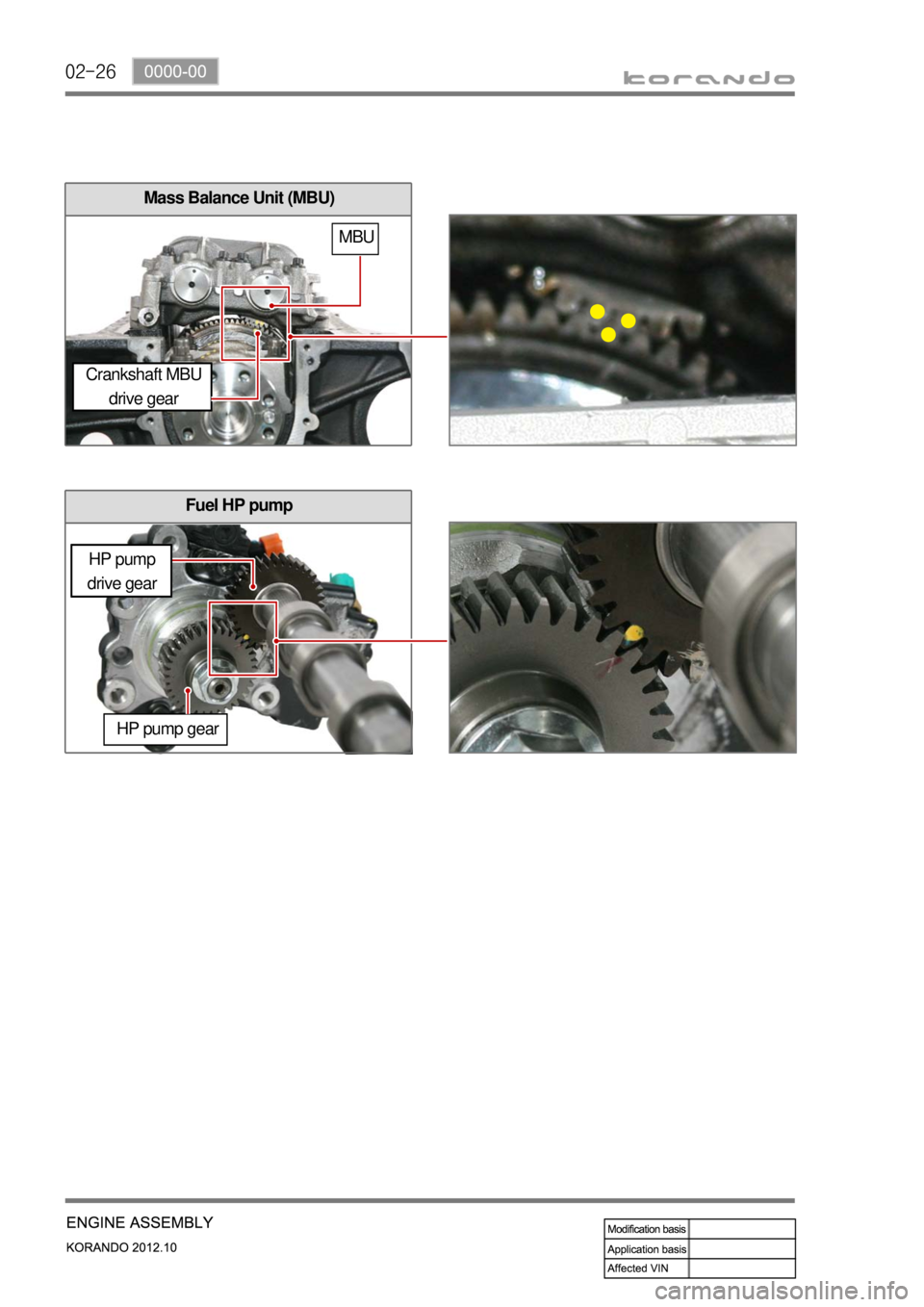 02-26 0000-00

korando

Mass Balance Unit (MBU)

MBU

Crankshaft MBU drive gear

Fuel HP pump

HP pump drive gear

HP pump gear

ENGINE ASSEMBLY
KORANDO 2012.10

| Modification basis | |
|---|---|
| Application basis | |
| Affected VIN | |

carmanualsonline.info