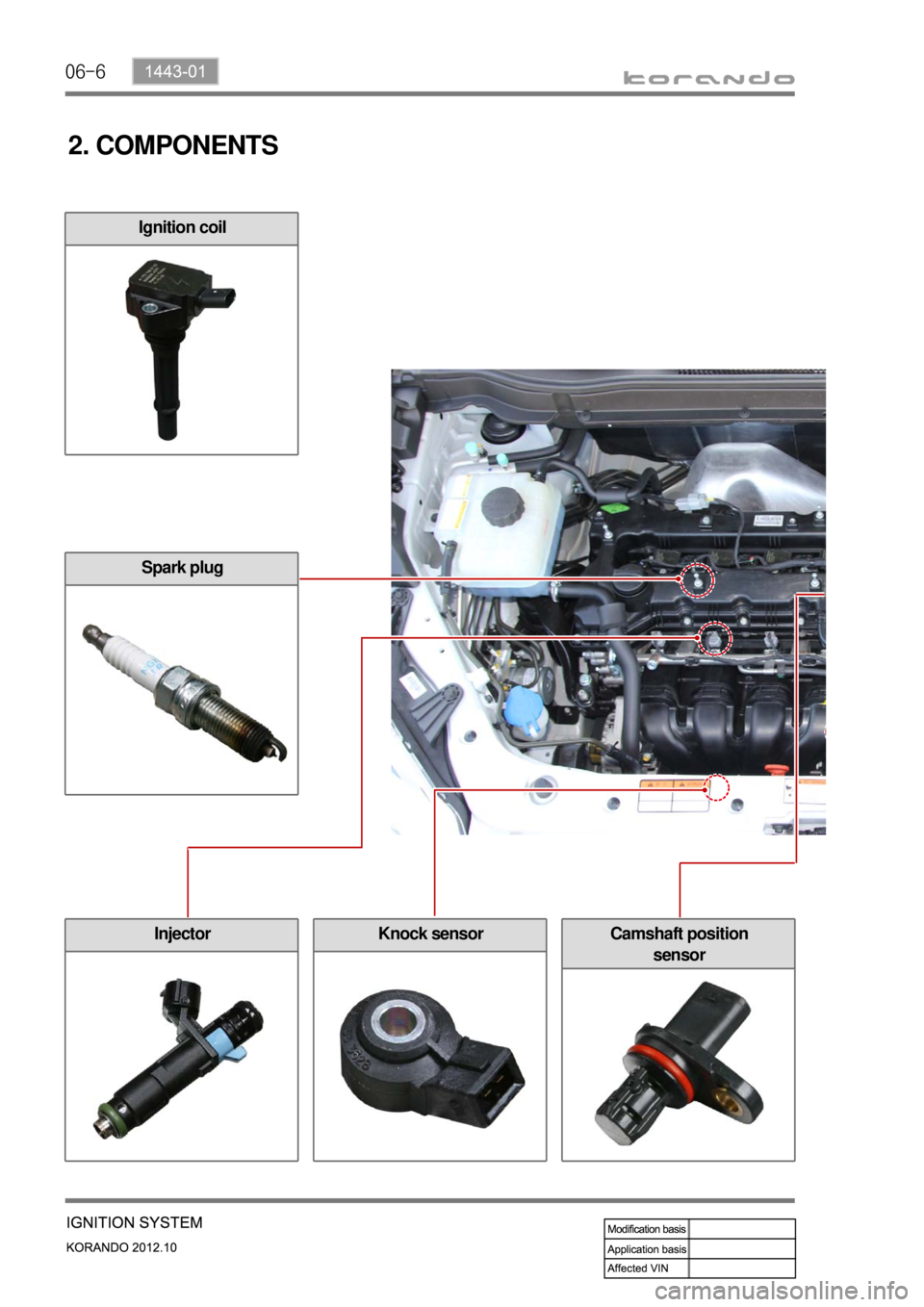 06-6 1443-01

korando

2. COMPONENTS

Ignition coil

Spark plug

Injector

Knock sensor

Camshaft position sensor

IGNITION SYSTEM

KORANDO 2012.10

| Modification basis | |
|---|---|
| Application basis | |
| Affected VIN | |

carmanualsonline.info