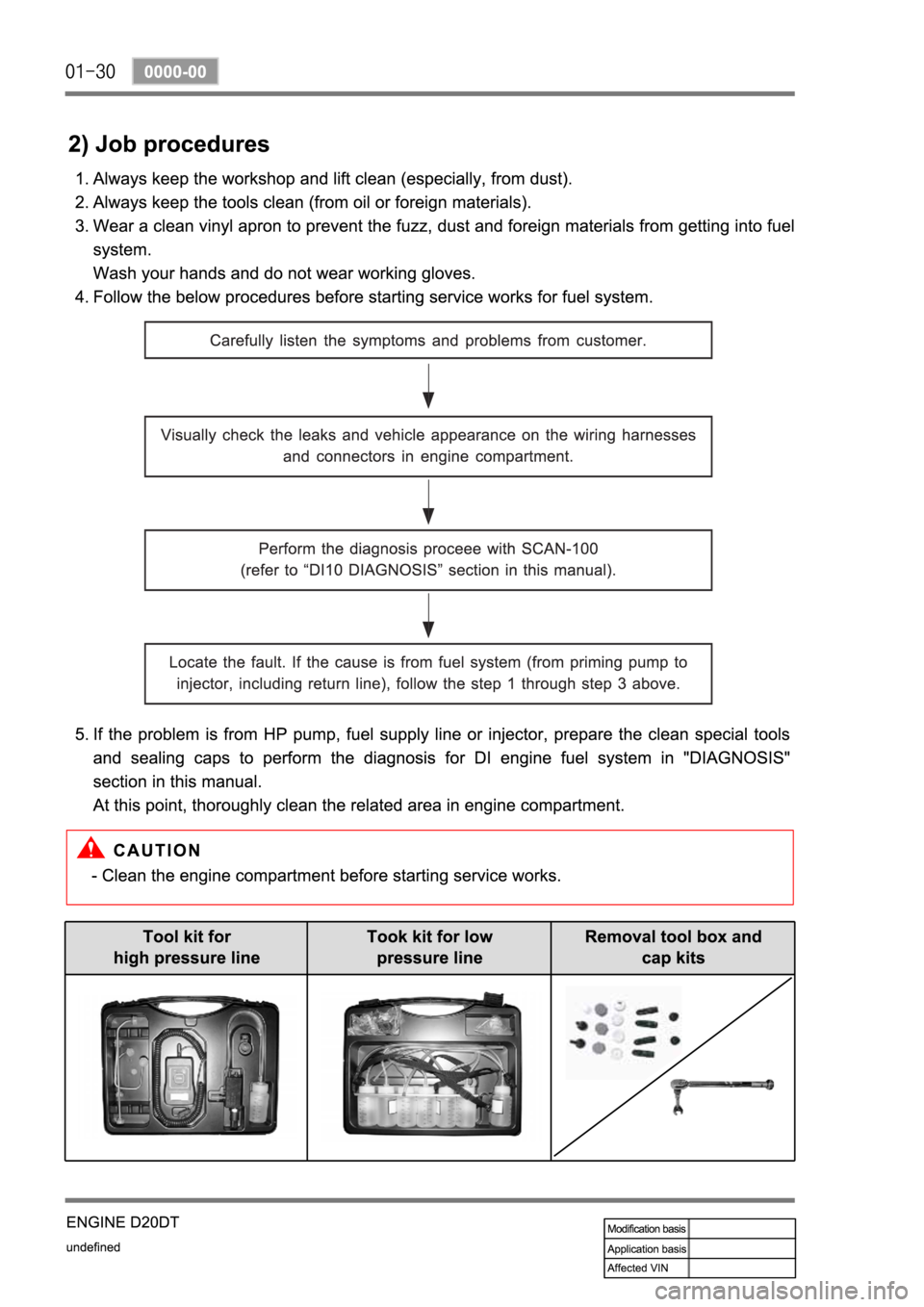 01-30 0000-00

2) Job procedures

1. Always keep the workshop and lift clean (especially, from dust).
2. Always keep the tools clean (from oil or foreign materials).
3. Wear a clean vinyl apron to prevent the fuzz, dust and foreign materials from getting into fuel system.
Wash your hands and do not wear working gloves.
4. Follow the below procedures before starting service works for fuel system.

Carefully listen the symptoms and problems from customer.

Visually check the leaks and vehicle appearance on the wiring harnesses and connectors in engine compartment.

Perform the diagnosis proceee with SCAN-100 (refer to “DI10 DIAGNOSIS” section in this manual).

Locate the fault. If the cause is from fuel system (from priming pump to injector, including return line), follow the step 1 through step 3 above.

5. If the problem is from HP pump, fuel supply line or injector, prepare the clean special tools and sealing caps to perform the diagnosis for DI engine fuel system in "DIAGNOSIS" section in this manual.
At this point, thoroughly clean the related area in engine compartment.

CAUTION
- Clean the engine compartment before starting service works.

| Tool kit for high pressure line | Took kit for low pressure line | Removal tool box and cap kits |
|---|---|---|
| | | |

ENGINE D20DT
undefined

| Modification basis | |
|---|---|
| Application basis | |
| Affected VIN | |

carmanualsonline.info