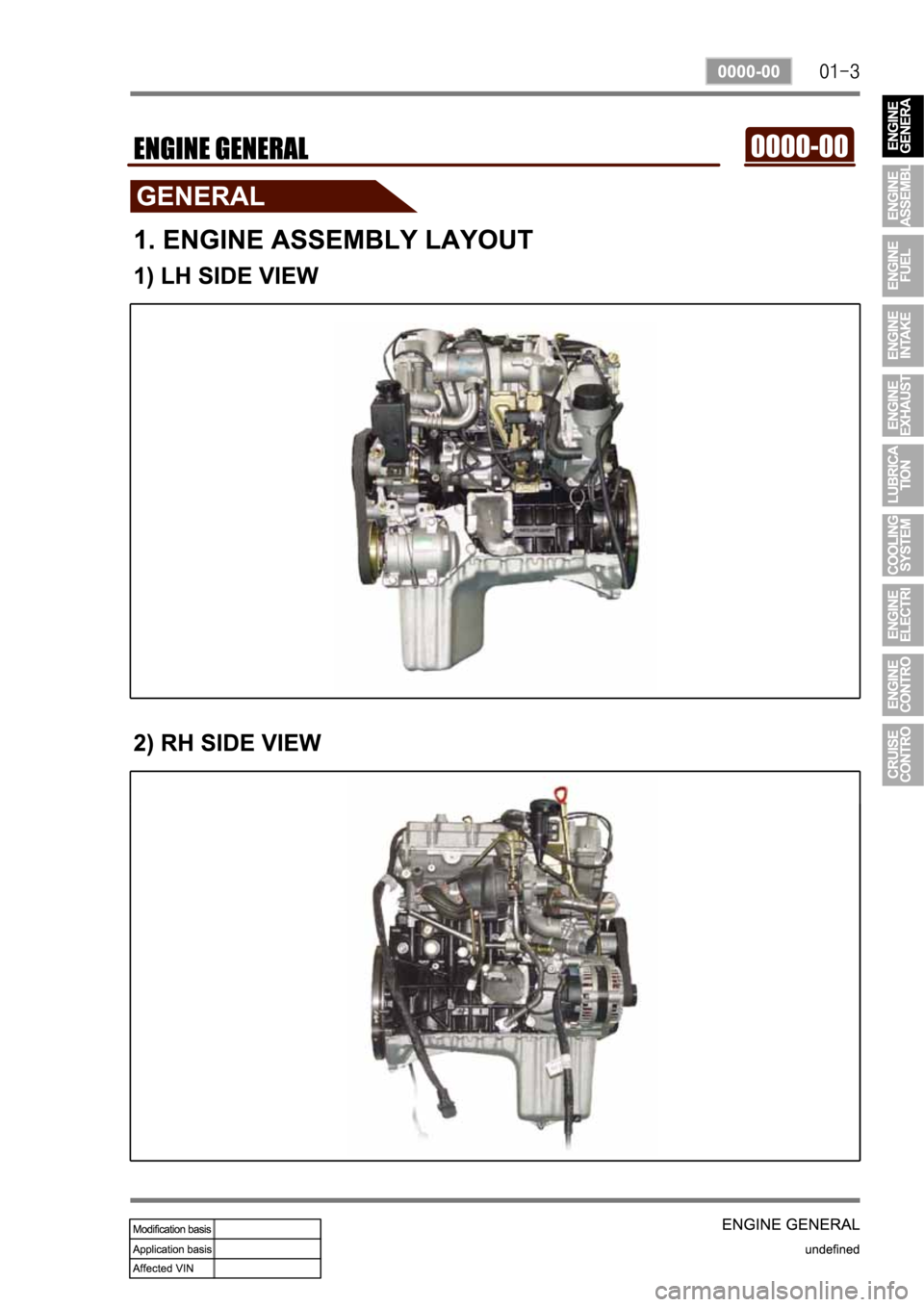 0000-00 01-3

ENGINE GENERAL 0000-00

GENERAL

1. ENGINE ASSEMBLY LAYOUT

1) LH SIDE VIEW

2) RH SIDE VIEW

ENGINE GENERA
ENGINE ASSEMBL
ENGINE FUEL
ENGINE INTAKE
ENGINE EXHAUST
LUBRICA TION
COOLING SYSTEM
ENGINE ELECTRI
ENGINE CONTRO
CRUISE CONTRO

| Modification basis | |
|---|---|
| Application basis | |
| Affected VIN | |

ENGINE GENERAL
undefined

carmanualsonline.info