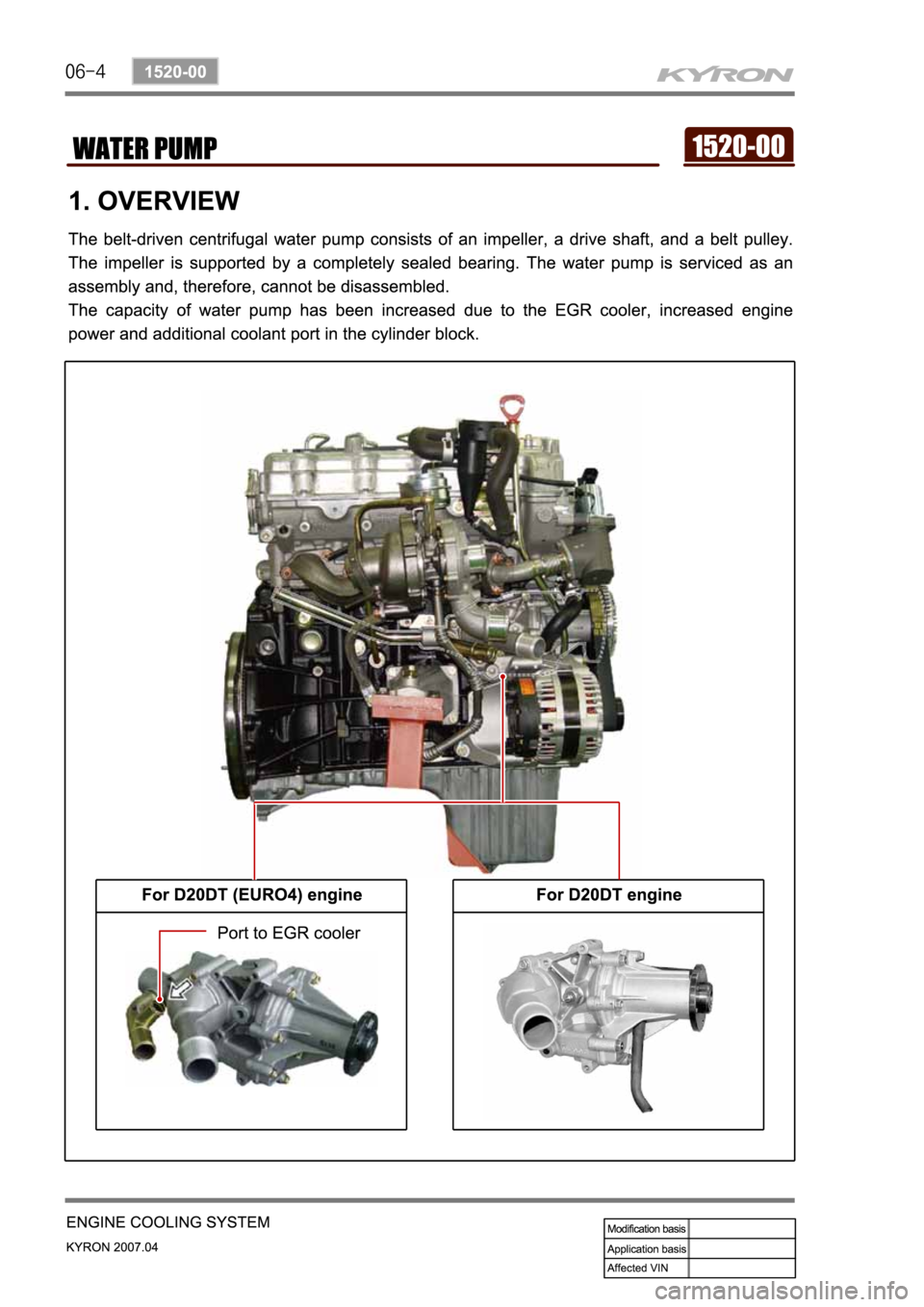 06-4 1520-00 KYRON

WATER PUMP 1520-00

1. OVERVIEW

The belt-driven centrifugal water pump consists of an impeller, a drive shaft, and a belt pulley. The impeller is supported by a completely sealed bearing. The water pump is serviced as an assembly and, therefore, cannot be disassembled.
The capacity of water pump has been increased due to the EGR cooler, increased engine power and additional coolant port in the cylinder block.

For D20DT (EURO4) engine

Port to EGR cooler

For D20DT engine

ENGINE COOLING SYSTEM
KYRON 2007.04

| Modification basis | |
|---|---|
| Application basis | |
| Affected VIN | |

carmanualsonline.info