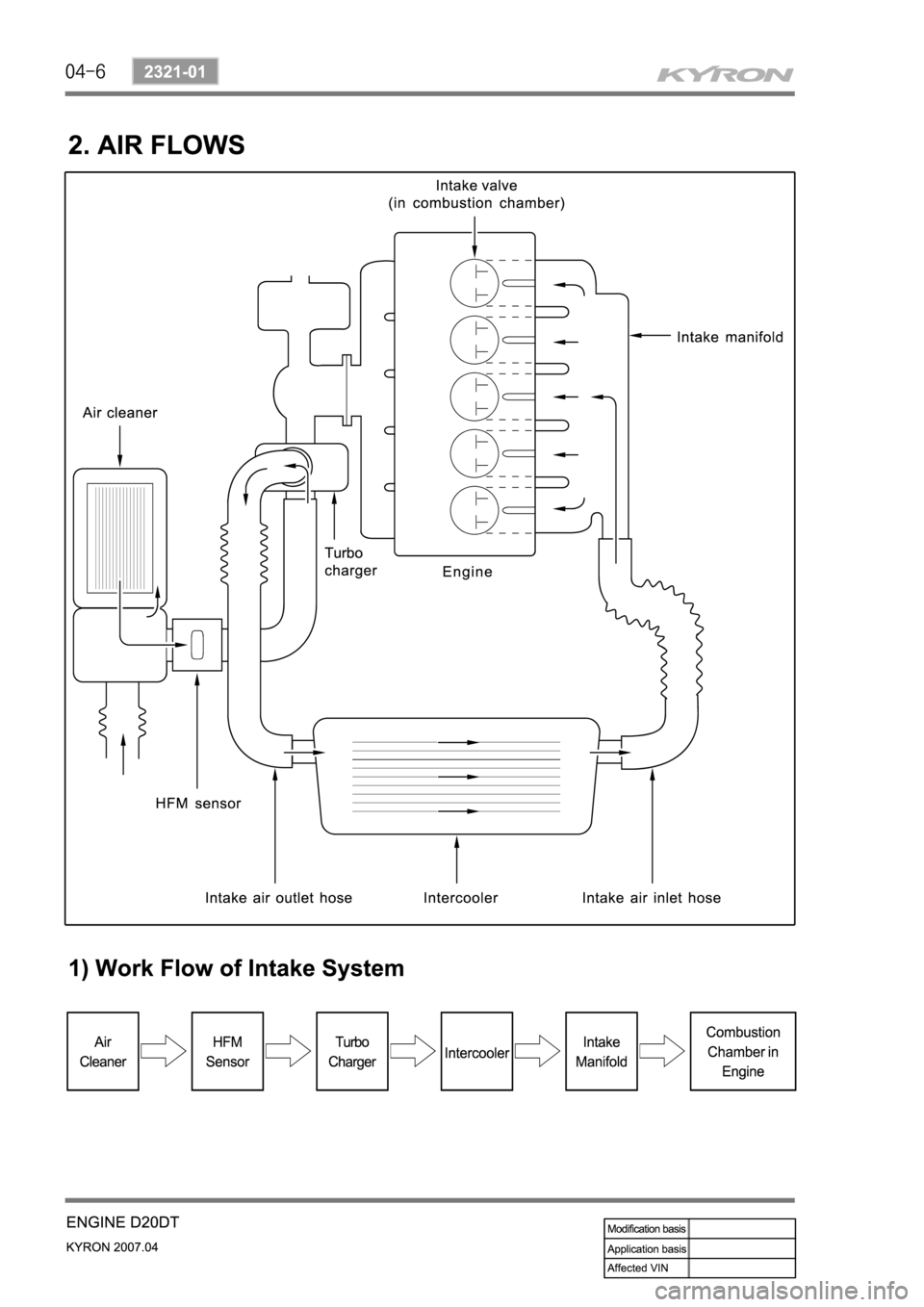 04-6 2321-01 KYRON

2. AIR FLOWS

Intake valve
(in combustion chamber)

Intake manifold

Air cleaner

Turbo charger

Engine

HFM sensor

Intake air outlet hose

Intercooler

Intake air inlet hose

1) Work Flow of Intake System

Air Cleaner

HFM Sensor

Turbo Charger

Intercooler

Intake Manifold

Combustion Chamber in Engine

ENGINE D20DT
KYRON 2007.04

| Modification basis | |
|---|---|
| Application basis | |
| Affected VIN | |

carmanualsonline.info