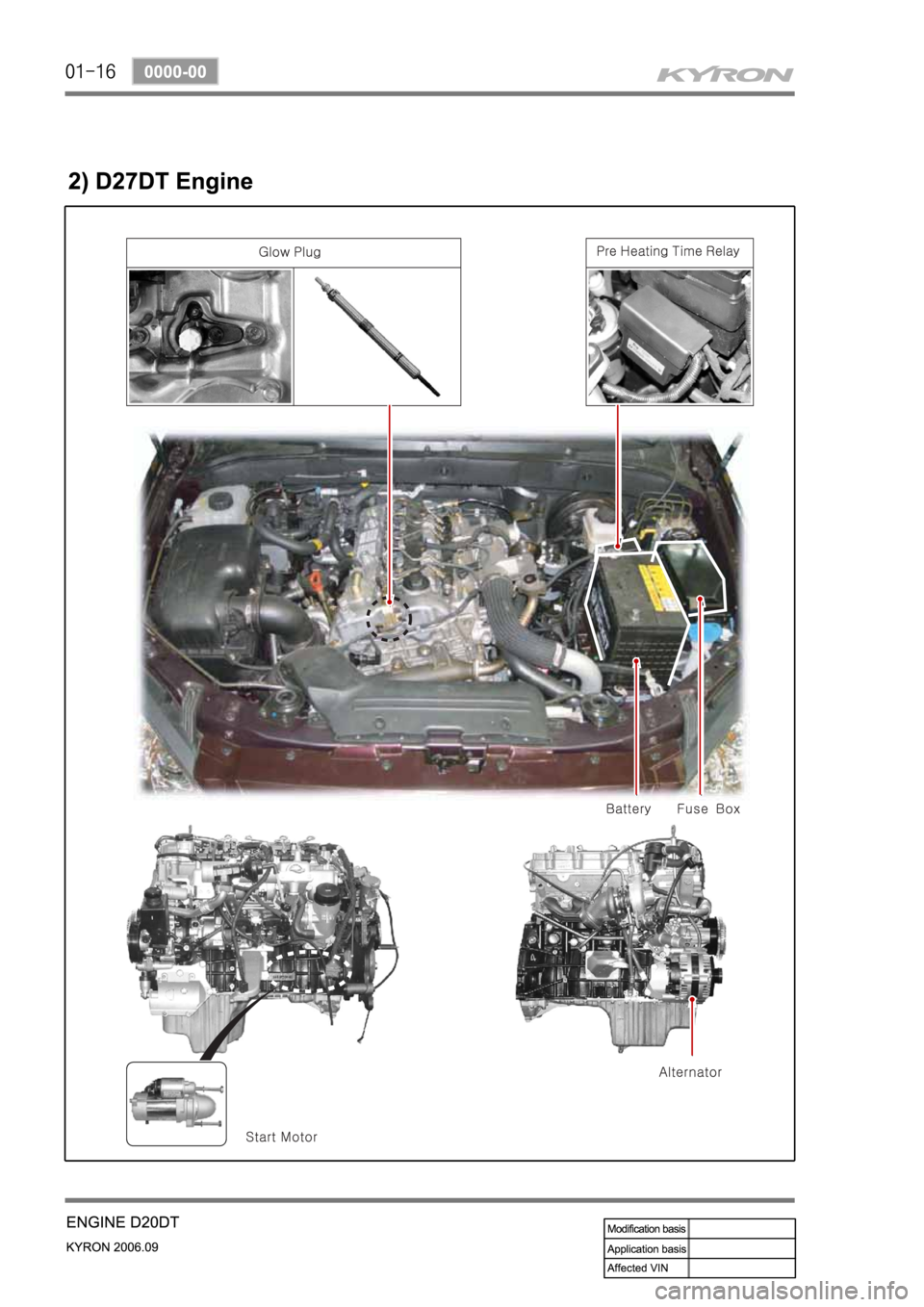 01-16 0000-00 KYRON

2) D27DT Engine

Glow Plug

Pre Heating Time Relay

Battery

Fuse Box

Alternator

Start Motor

ENGINE D20DT

KYRON 2006.09

| Modification basis | |
|---|---|
| Application basis | |
| Affected VIN | |

carmanualsonline.info