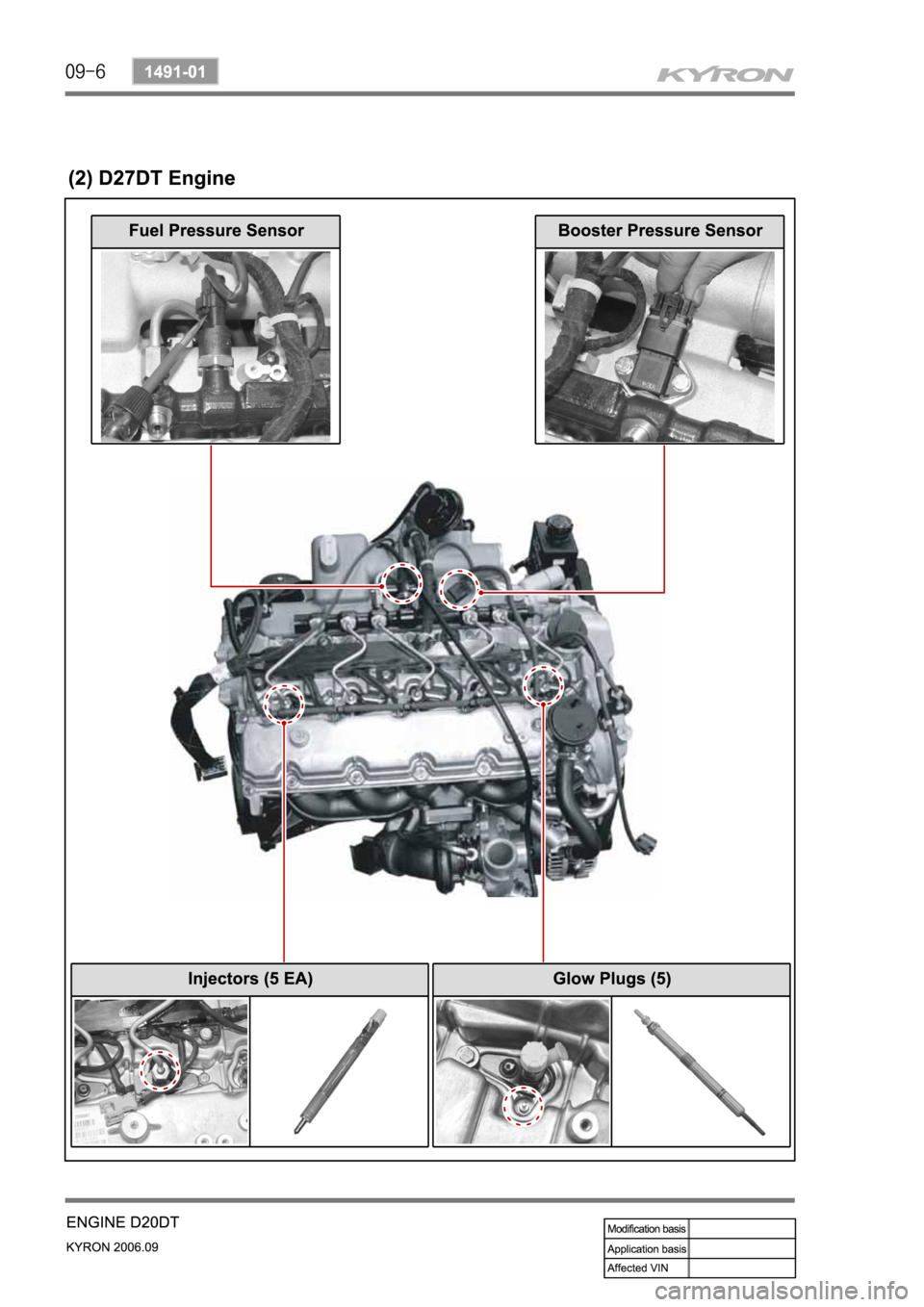 09-6 1491-01 KYRON

(2) D27DT Engine

Fuel Pressure Sensor

Booster Pressure Sensor

Injectors (5 EA)

Glow Plugs (5)

ENGINE D20DT

KYRON 2006.09

| Modification basis | |
|---|---|
| Application basis | |
| Affected VIN | |

carmanualsonline.info