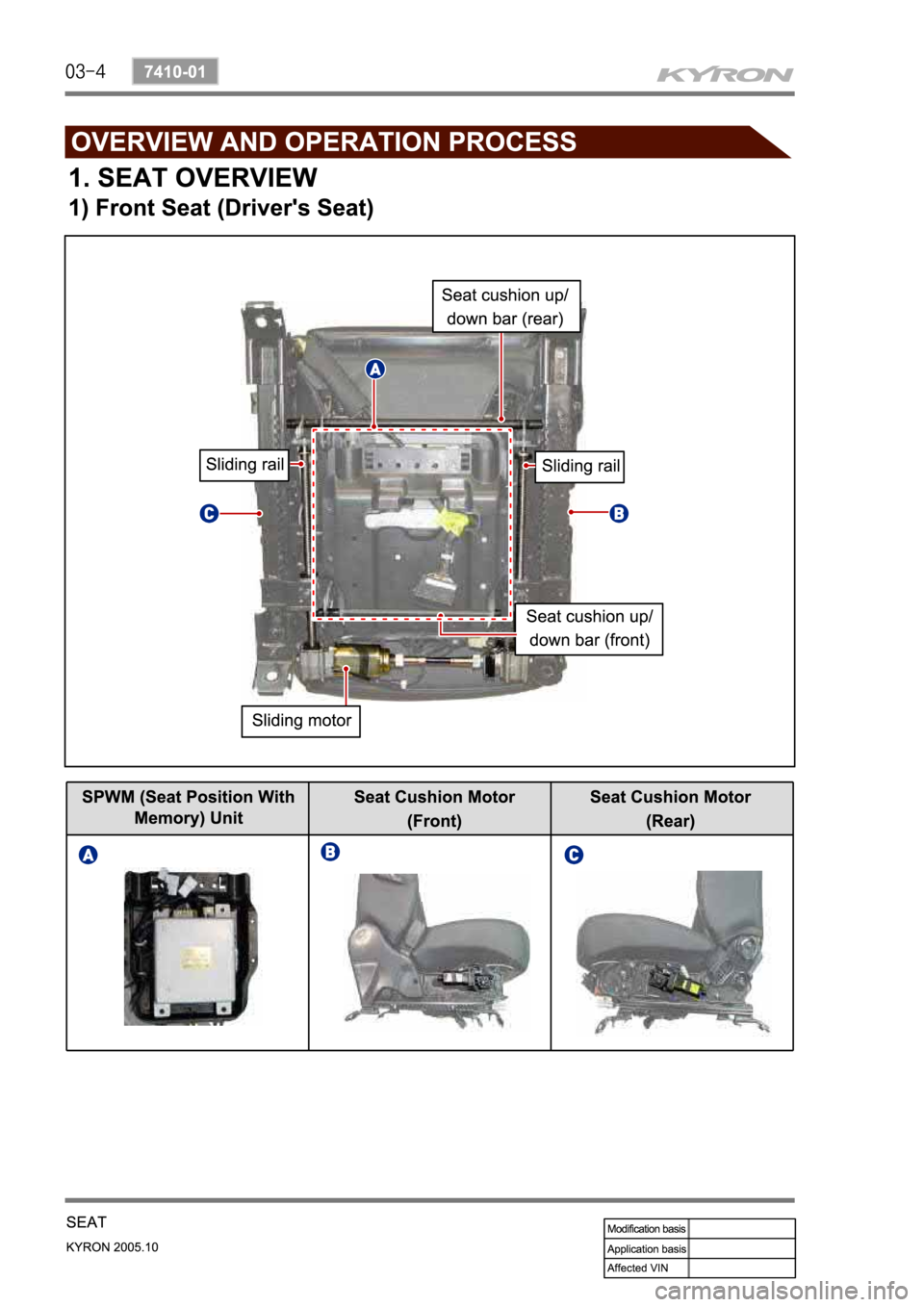 03-4 7410-01

KYRON

OVERVIEW AND OPERATION PROCESS

1. SEAT OVERVIEW

1) Front Seat (Driver's Seat)

Seat cushion up/ down bar (rear)

A

Sliding rail

Sliding rail

C

B

Seat cushion up/ down bar (front)

Sliding motor

| SPWM (Seat Position With Memory) Unit | Seat Cushion Motor (Front) | Seat Cushion Motor (Rear) |
|---|---|---|
| A | B | C |

SEAT

KYRON 2005.10

| Modification basis | |
|---|---|
| Application basis | |
| Affected VIN | |

carmanualsonline.info