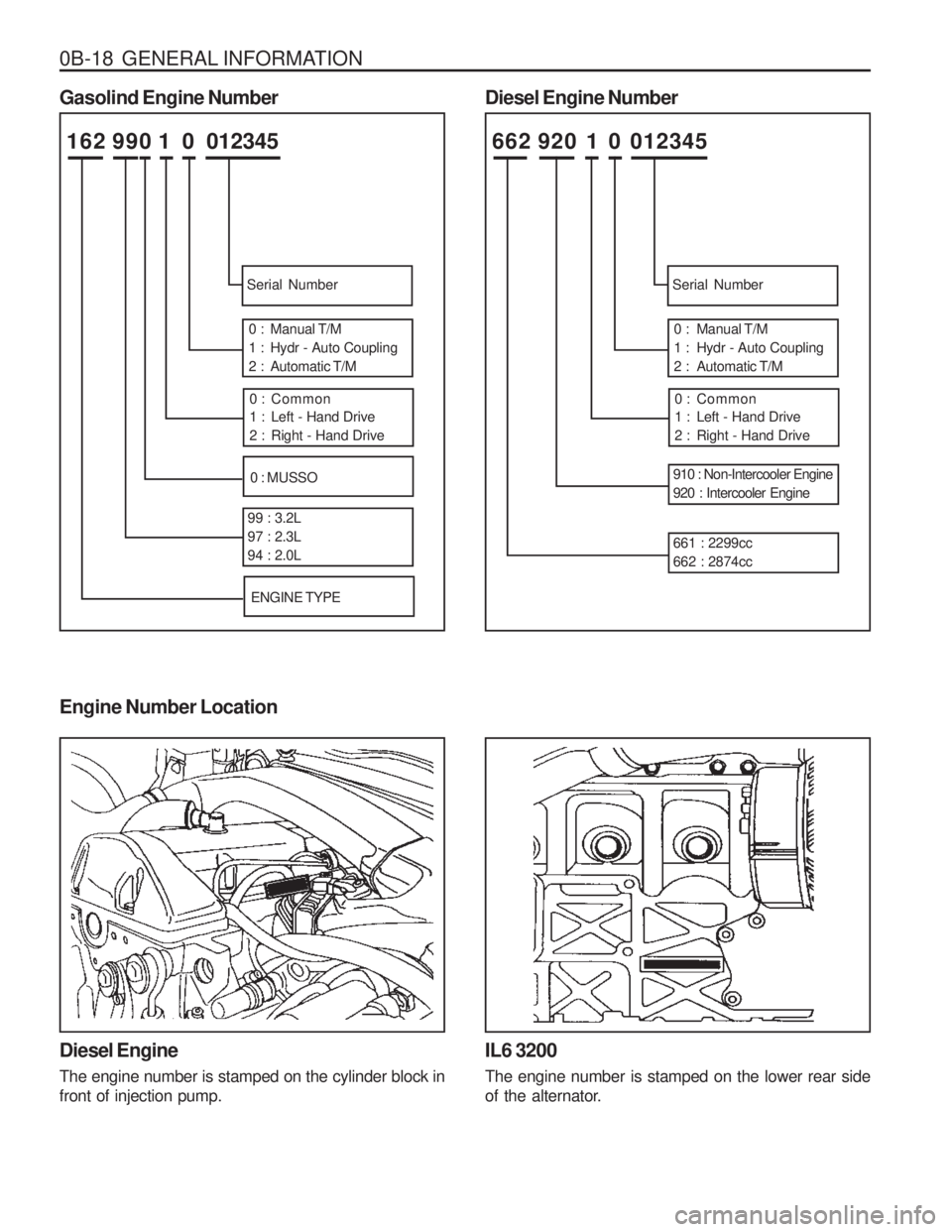 0B-18 GENERAL INFORMATION

Gasolind Engine Number

162 990 1 0 012345

Serial Number

0 : Manual T/M
1 : Hydr - Auto Coupling
2 : Automatic T/M

0 : Common
1 : Left - Hand Drive
2 : Right - Hand Drive

0 : MUSSO

99 : 3.2L
97 : 2.3L
94 : 2.0L

ENGINE TYPE

Diesel Engine Number

662 920 1 0 012345

Serial Number

0 : Manual T/M
1 : Hydr - Auto Coupling
2 : Automatic T/M

0 : Common
1 : Left - Hand Drive
2 : Right - Hand Drive

910 : Non-Intercooler Engine
920 : Intercooler Engine

661 : 2299cc
662 : 2874cc

Engine Number Location

Diesel Engine

The engine number is stamped on the cylinder block in front of injection pump.

IL6 3200

The engine number is stamped on the lower rear side of the alternator.

carmanualsonline.info