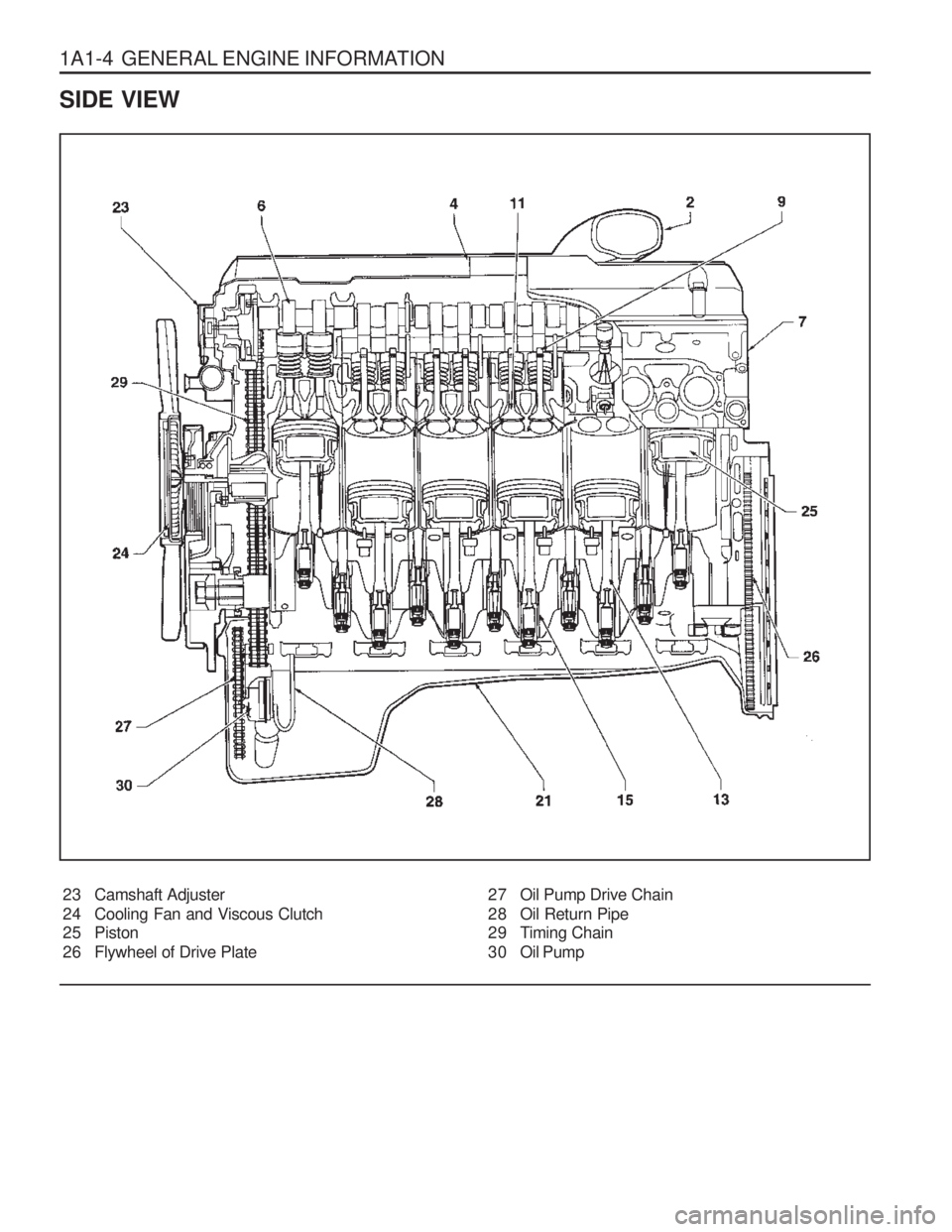 1A1-4 GENERAL ENGINE INFORMATION

SIDE VIEW

23
6
4
11
2
9
7
29
25
24
26
27
30
28
21
15
13

23 Camshaft Adjuster
24 Cooling Fan and Viscous Clutch
25 Piston
26 Flywheel of Drive Plate

27 Oil Pump Drive Chain
28 Oil Return Pipe
29 Timing Chain
30 Oil Pump

carmanualsonline.info