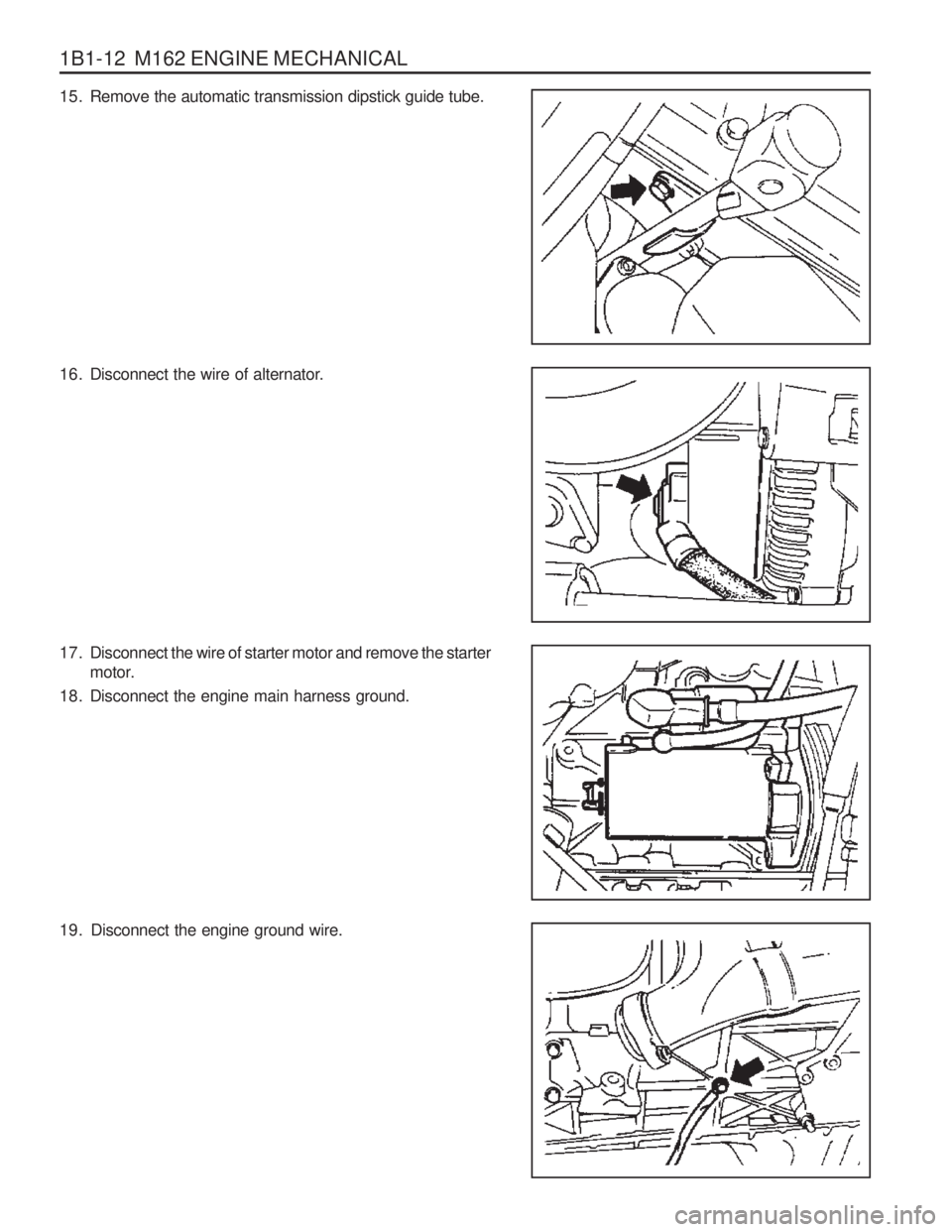 1B1-12 M162 ENGINE MECHANICAL

15. Remove the automatic transmission dipstick guide tube.

16. Disconnect the wire of alternator.

17. Disconnect the wire of starter motor and remove the starter motor.

18. Disconnect the engine main harness ground.

19. Disconnect the engine ground wire.

carmanualsonline.info