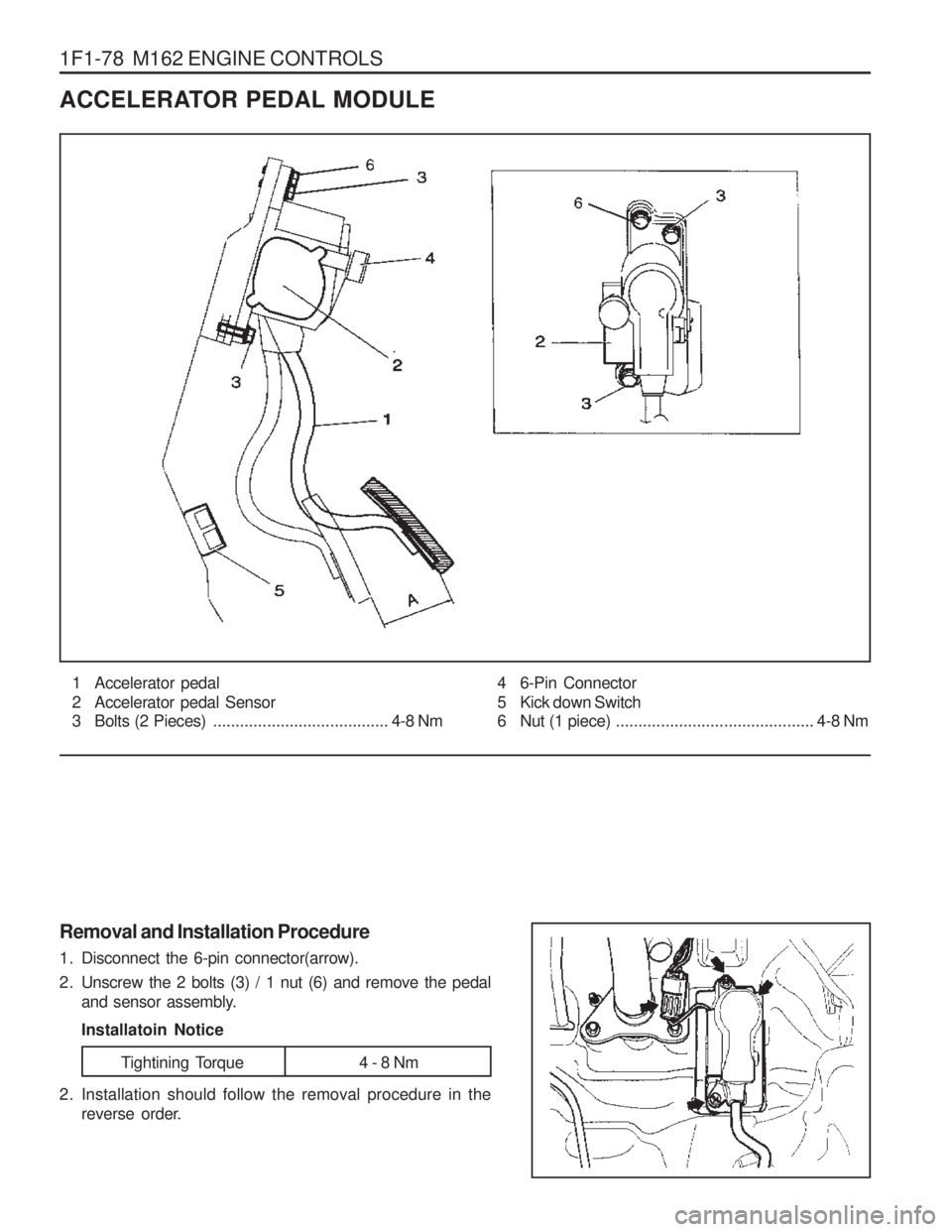 1F1-78 M162 ENGINE CONTROLS

ACCELERATOR PEDAL MODULE

6
3
4
2
3
1
5
A

6
3
2
3

1 Accelerator pedal
2 Accelerator pedal Sensor
3 Bolts (2 Pieces) ....................................... 4-8 Nm

4 6-Pin Connector
5 Kick down Switch
6 Nut (1 piece) ............................................ 4-8 Nm

Removal and Installation Procedure

1. Disconnect the 6-pin connector(arrow).

2. Unscrew the 2 bolts (3) / 1 nut (6) and remove the pedal and sensor assembly.

Installatoin Notice

| Tightining Torque | 4 - 8 Nm |
|---|---|

2. Installation should follow the removal procedure in the reverse order.

carmanualsonline.info