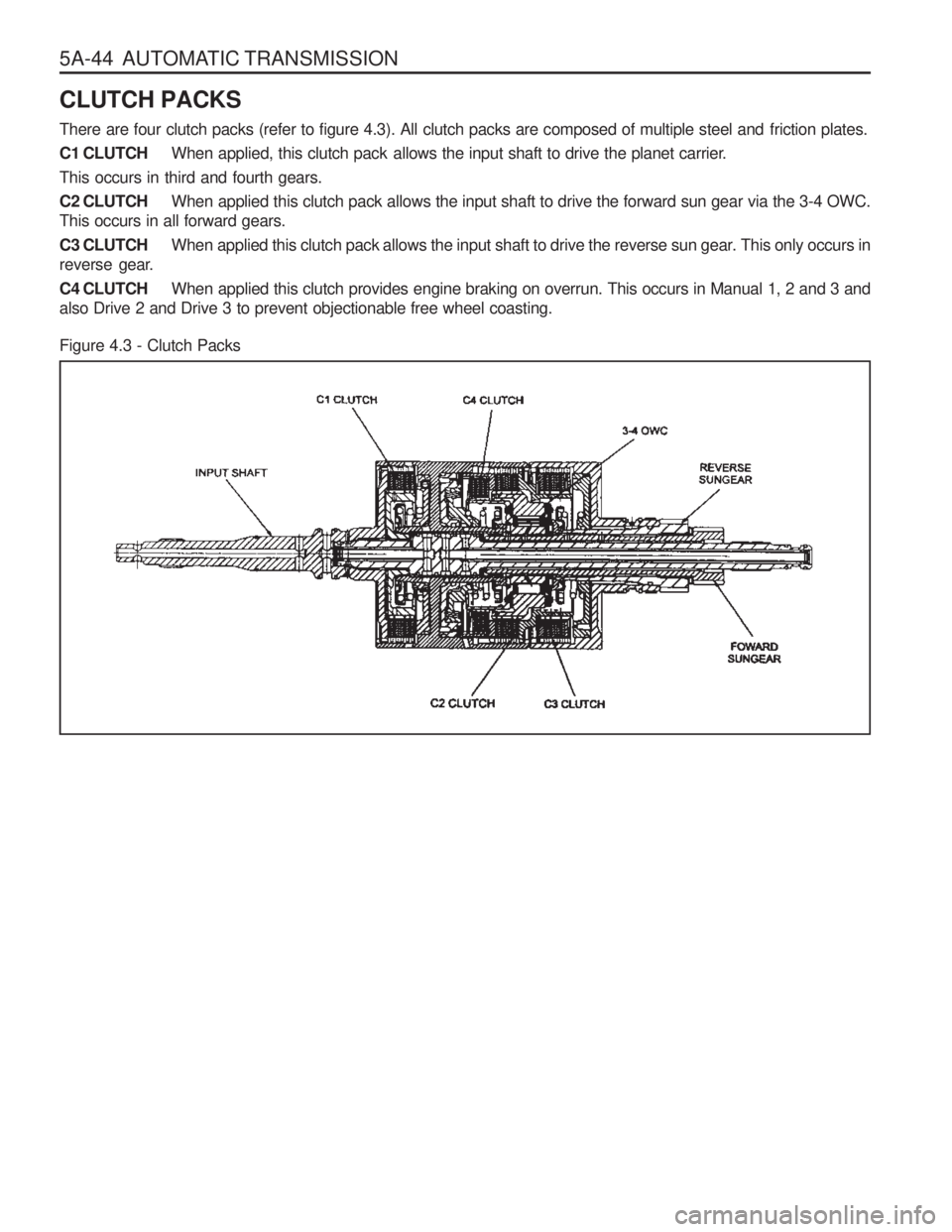 5A-44 AUTOMATIC TRANSMISSION

CLUTCH PACKS

There are four clutch packs (refer to figure 4.3). All clutch packs are composed of multiple steel and friction plates.

C1 CLUTCH When applied, this clutch pack allows the input shaft to drive the planet carrier.

This occurs in third and fourth gears.

C2 CLUTCH When applied this clutch pack allows the input shaft to drive the forward sun gear via the 3-4 OWC. This occurs in all forward gears.

C3 CLUTCH When applied this clutch pack allows the input shaft to drive the reverse sun gear. This only occurs in reverse gear.

C4 CLUTCH When applied this clutch provides engine braking on overrun. This occurs in Manual 1, 2 and 3 and also Drive 2 and Drive 3 to prevent objectionable free wheel coasting.

Figure 4.3 - Clutch Packs

C1 CLUTCH
C4 CLUTCH
3-4 OWC
INPUT SHAFT
REVERSE SUNGEAR
FOWARD SUNGEAR
C2 CLUTCH
C3 CLUTCH

carmanualsonline.info