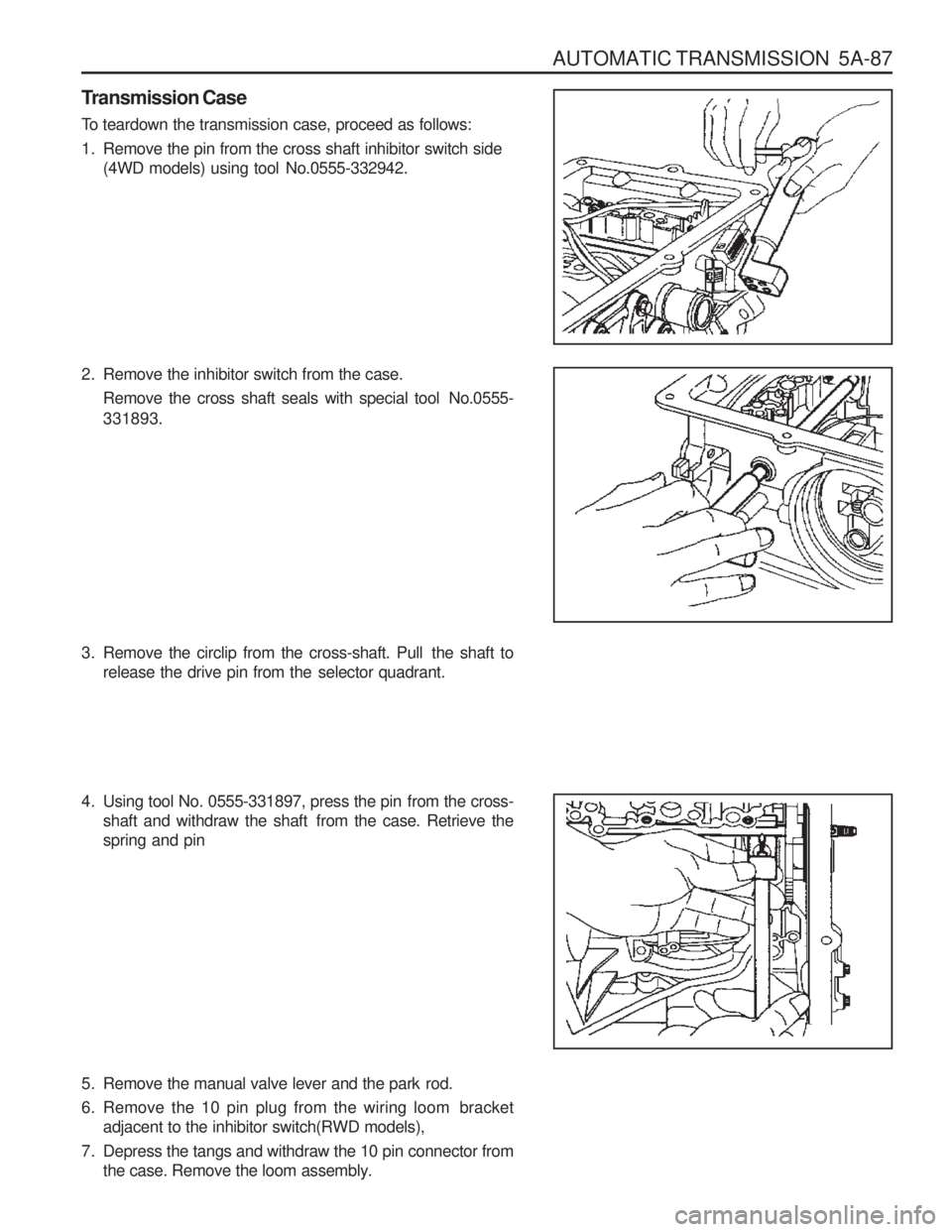 AUTOMATIC TRANSMISSION 5A-87

Transmission Case

To teardown the transmission case, proceed as follows:

1. Remove the pin from the cross shaft inhibitor switch side (4WD models) using tool No.0555-332942.

2. Remove the inhibitor switch from the case.

Remove the cross shaft seals with special tool No.0555-331893.

3. Remove the circlip from the cross-shaft. Pull the shaft to release the drive pin from the selector quadrant.

4. Using tool No. 0555-331897, press the pin from the cross-shaft and withdraw the shaft from the case. Retrieve the spring and pin

5. Remove the manual valve lever and the park rod.

6. Remove the 10 pin plug from the wiring loom bracket adjacent to the inhibitor switch(RWD models),

7. Depress the tangs and withdraw the 10 pin connector from the case. Remove the loom assembly.

carmanualsonline.info