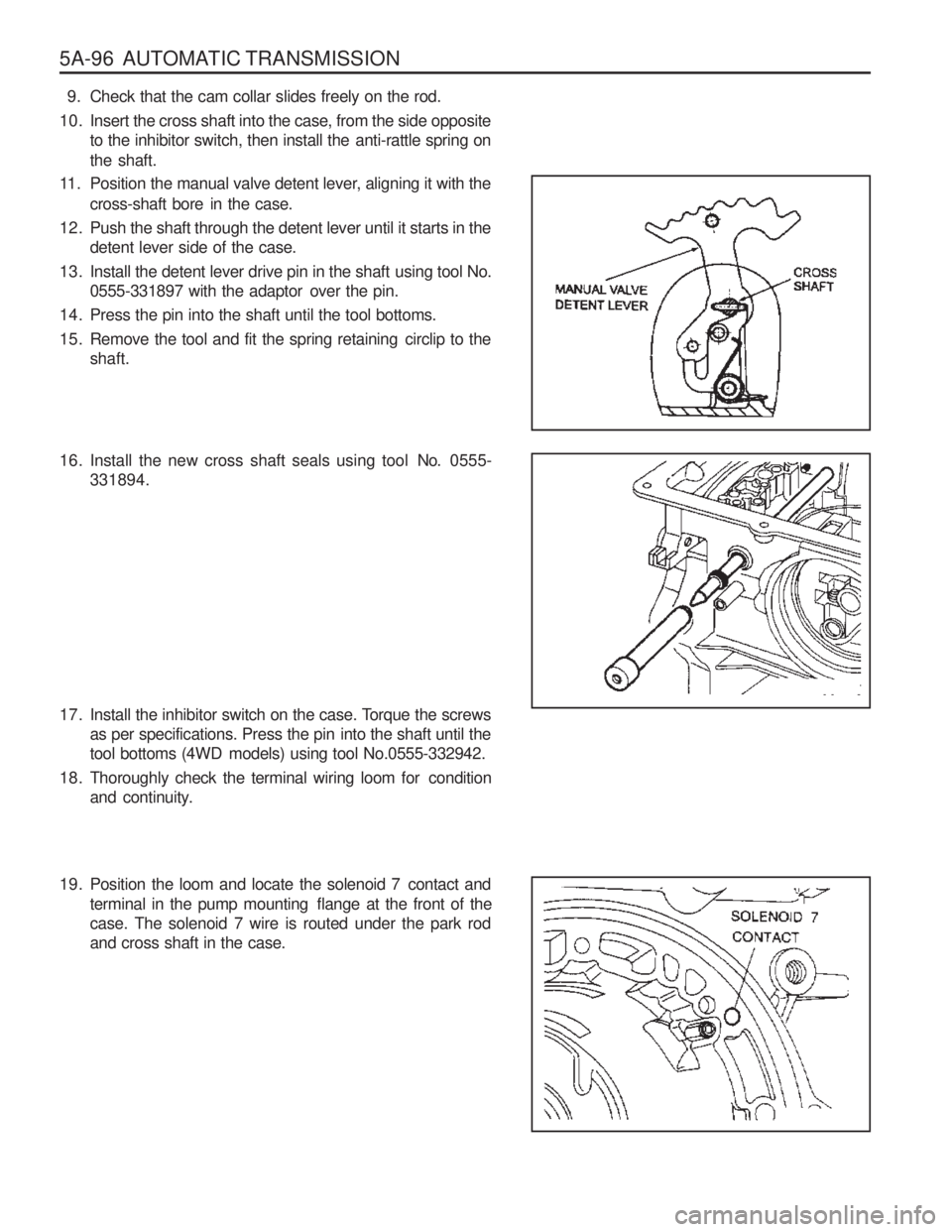 5A-96 AUTOMATIC TRANSMISSION

9. Check that the cam collar slides freely on the rod.

10. Insert the cross shaft into the case, from the side opposite to the inhibitor switch, then install the anti-rattle spring on the shaft.

11. Position the manual valve detent lever, aligning it with the cross-shaft bore in the case.

12. Push the shaft through the detent lever until it starts in the detent lever side of the case.

13. Install the detent lever drive pin in the shaft using tool No. 0555-331897 with the adaptor over the pin.

14. Press the pin into the shaft until the tool bottoms.

15. Remove the tool and fit the spring retaining circlip to the shaft.

MANUAL VALVE DETENT LEVER

CROSS SHAFT

16. Install the new cross shaft seals using tool No. 0555-331894.

17. Install the inhibitor switch on the case. Torque the screws as per specifications. Press the pin into the shaft until the tool bottoms (4WD models) using tool No.0555-332942.

18. Thoroughly check the terminal wiring loom for condition and continuity.

19. Position the loom and locate the solenoid 7 contact and terminal in the pump mounting flange at the front of the case. The solenoid 7 wire is routed under the park rod and cross shaft in the case.

SOLENOID 7 CONTACT

carmanualsonline.info