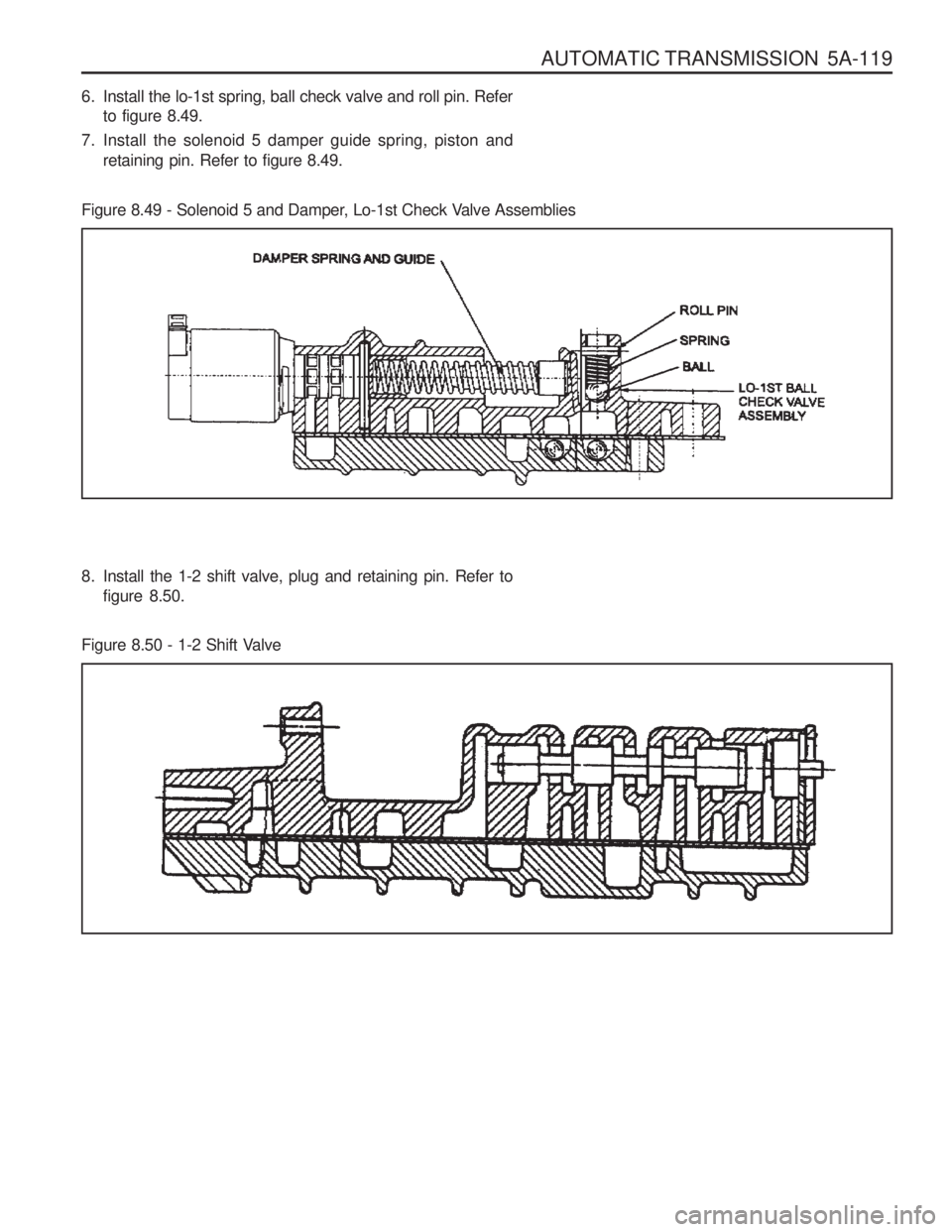 AUTOMATIC TRANSMISSION 5A-119

6. Install the lo-1st spring, ball check valve and roll pin. Refer to figure 8.49.

7. Install the solenoid 5 damper guide spring, piston and retaining pin. Refer to figure 8.49.

Figure 8.49 - Solenoid 5 and Damper, Lo-1st Check Valve Assemblies

DAMPER SPRING AND GUIDE
ROLL PIN
SPRING
BALL
LO-1ST BALL CHECK VALVE ASSEMBLY

8. Install the 1-2 shift valve, plug and retaining pin. Refer to figure 8.50.

Figure 8.50 - 1-2 Shift Valve

carmanualsonline.info