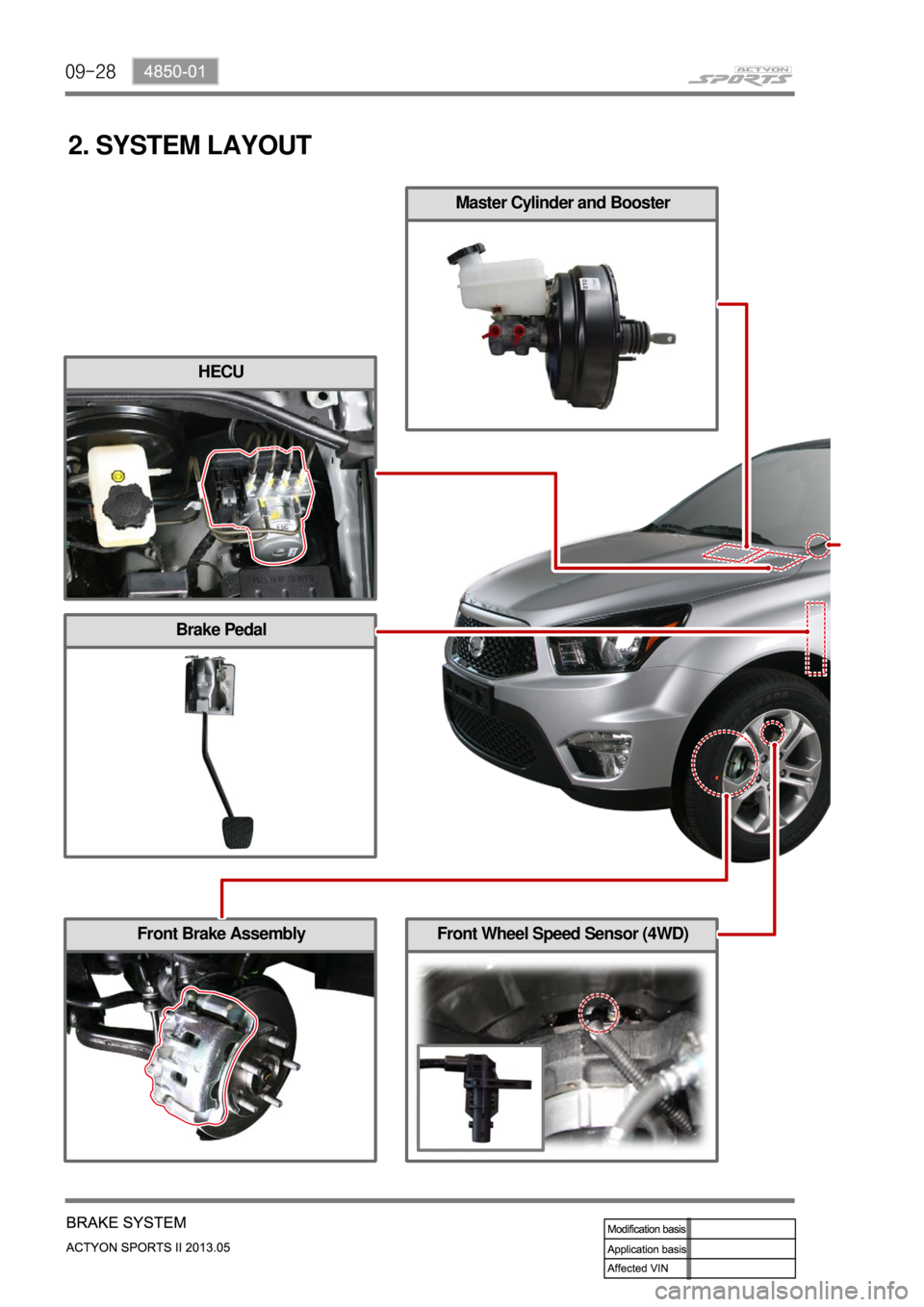 09-28 4850-01

ACTYON SPORTS

2. SYSTEM LAYOUT

Master Cylinder and Booster

HECU

Brake Pedal

Front Brake Assembly

Front Wheel Speed Sensor (4WD)

BRAKE SYSTEM

ACTYON SPORTS II 2013.05

| Modification basis | |
|---|---|
| Application basis | |
| Affected VIN | |

carmanualsonline.info