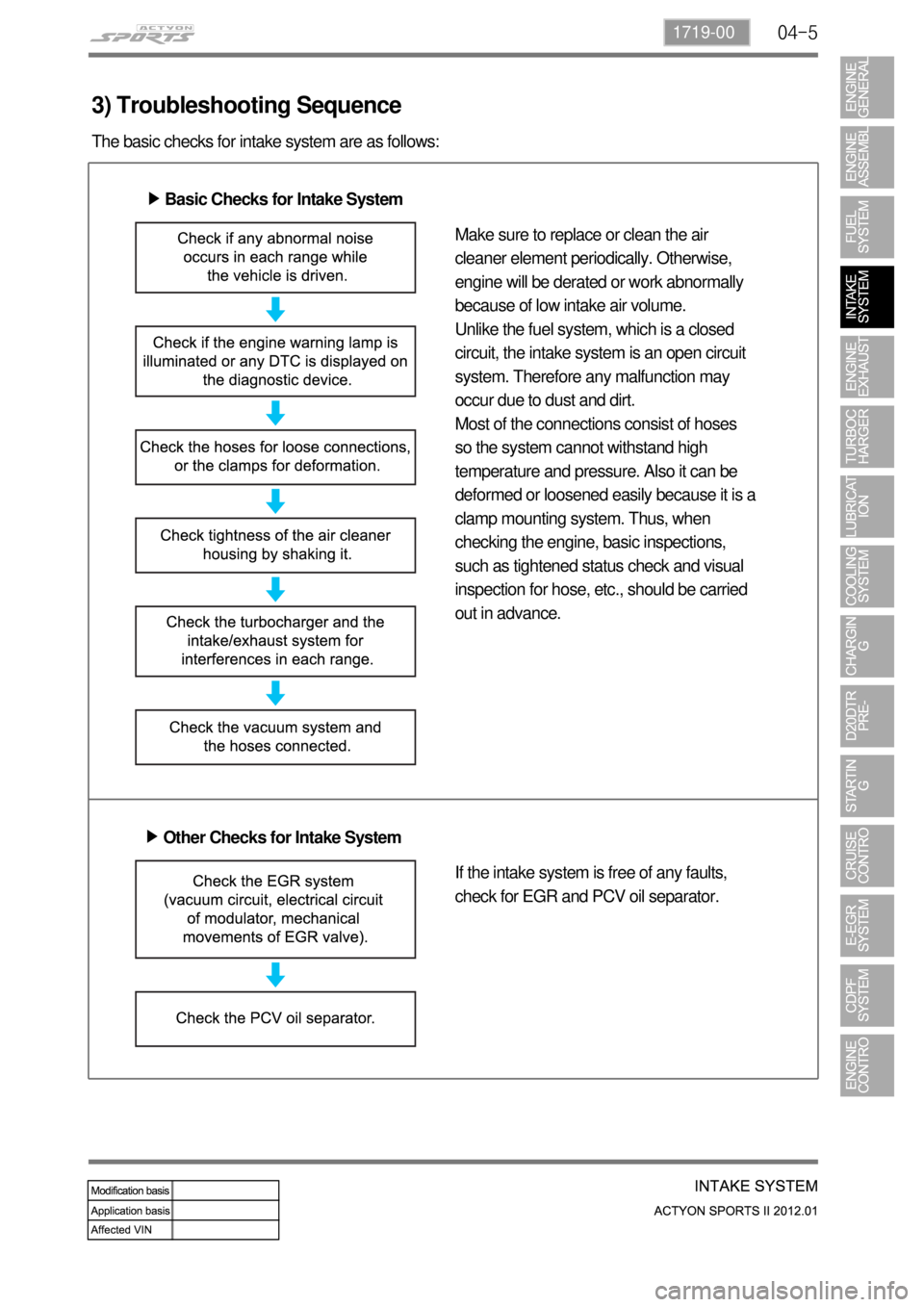 ACTYON SPORTS

1719-00

04-5

3) Troubleshooting Sequence

The basic checks for intake system are as follows:

▶ Basic Checks for Intake System

Check if any abnormal noise occurs in each range while the vehicle is driven.

Check if the engine warning lamp is illuminated or any DTC is displayed on the diagnostic device.

Check the hoses for loose connections, or the clamps for deformation.

Check tightness of the air cleaner housing by shaking it.

Check the turbocharger and the intake/exhaust system for interferences in each range.

Check the vacuum system and the hoses connected.

Make sure to replace or clean the air cleaner element periodically. Otherwise, engine will be derated or work abnormally because of low intake air volume.
Unlike the fuel system, which is a closed circuit, the intake system is an open circuit system. Therefore any malfunction may occur due to dust and dirt.
Most of the connections consist of hoses so the system cannot withstand high temperature and pressure. Also it can be deformed or loosened easily because it is a clamp mounting system. Thus, when checking the engine, basic inspections, such as tightened status check and visual inspection for hose, etc., should be carried out in advance.

▶ Other Checks for Intake System

Check the EGR system (vacuum circuit, electrical circuit of modulator, mechanical movements of EGR valve).

Check the PCV oil separator.

If the intake system is free of any faults, check for EGR and PCV oil separator.

ENGINE GENERAL
ENGINE ASSEMBL
FUEL SYSTEM
INTAKE SYSTEM
ENGINE EXHAUST
TURBOC HARGER
LUBRICAT ION
COOLING SYSTEM
CHARGIN G
D20DTR PRE-
STARTIN G
CRUISE CONTRO
E-EGR SYSTEM
CDPF SYSTEM
ENGINE CONTRO

| Modification basis | |
|---|---|
| Application basis | |
| Affected VIN | |

INTAKE SYSTEM
ACTYON SPORTS II 2012.01

carmanualsonline.info