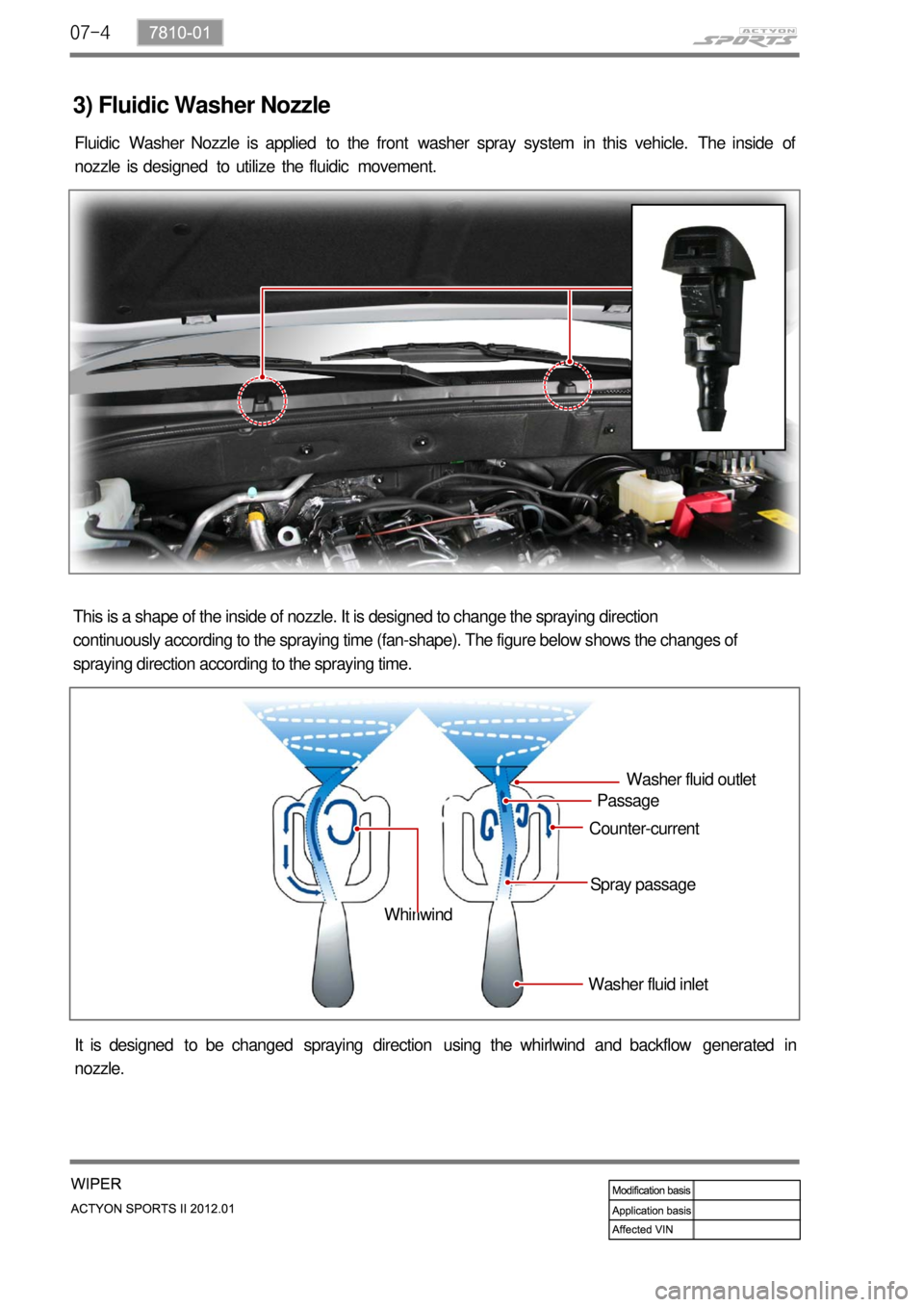 07-4 7810-01

ACTYON SPORTS

3) Fluidic Washer Nozzle

Fluidic Washer Nozzle is applied to the front washer spray system in this vehicle. The inside of nozzle is designed to utilize the fluidic movement.

This is a shape of the inside of nozzle. It is designed to change the spraying direction continuously according to the spraying time (fan-shape). The figure below shows the changes of spraying direction according to the spraying time.

Washer fluid outlet
Passage
Counter-current
Spray passage
Whirlwind
Washer fluid inlet

It is designed to be changed spraying direction using the whirlwind and backflow generated in nozzle.

WIPER
ACTYON SPORTS II 2012.01

| Modification basis | |
|---|---|
| Application basis | |
| Affected VIN | |

carmanualsonline.info