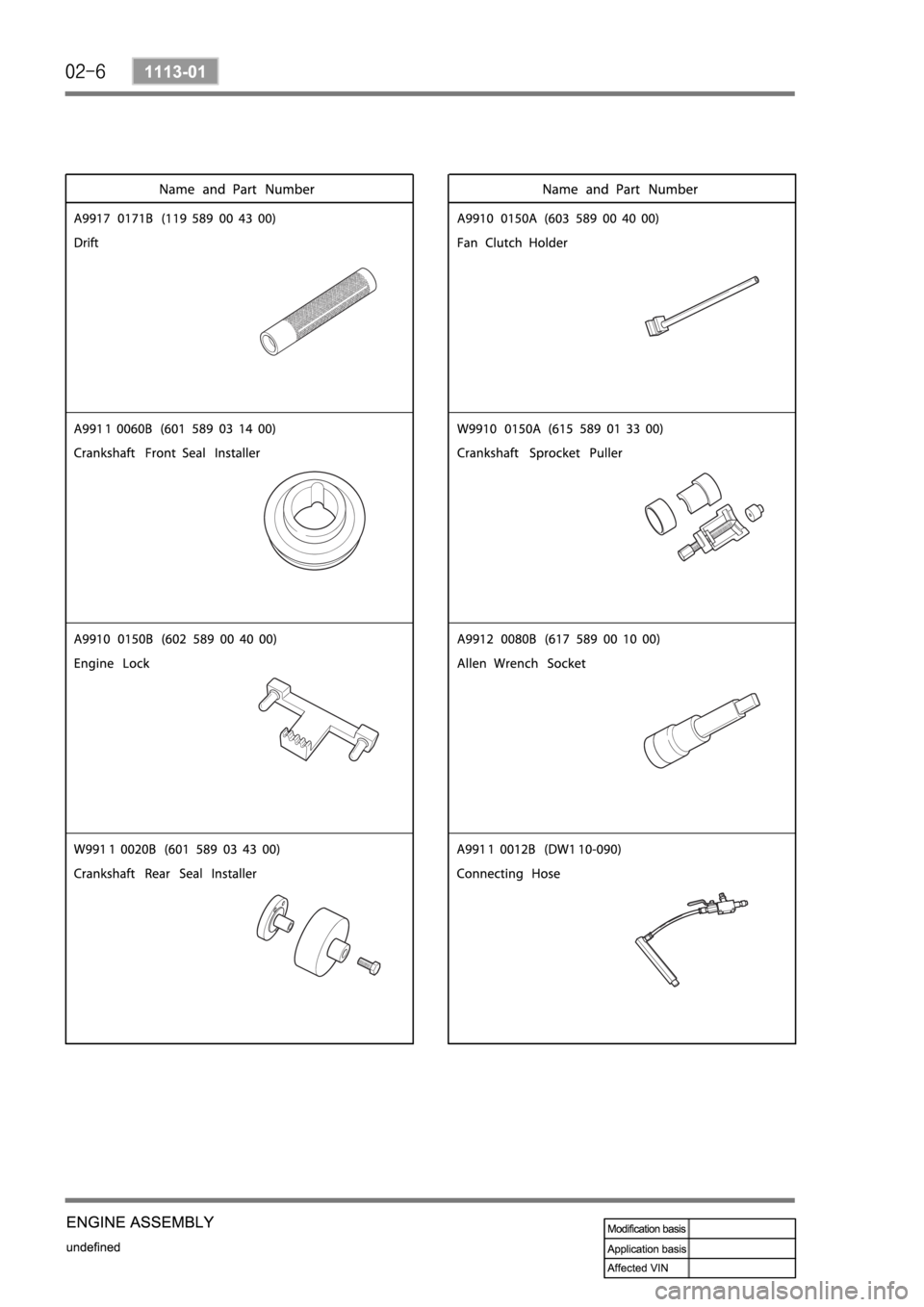 02-6 1113-01

| Name and Part Number |
|---|
| A9917 0171B (119 589 00 43 00) Drift |
| A9911 0060B (601 589 03 14 00) Crankshaft Front Seal Installer |
| A9910 0150B (602 589 00 40 00) Engine Lock |
| W9911 0020B (601 589 03 43 00) Crankshaft Rear Seal Installer |

| Name and Part Number |
|---|
| A9910 0150A (603 589 00 40 00) Fan Clutch Holder |
| W9910 0150A (615 589 01 33 00) Crankshaft Sprocket Puller |
| A9912 0080B (617 589 00 10 00) Allen Wrench Socket |
| A9911 0012B (DW110-090) Connecting Hose |

ENGINE ASSEMBLY
undefined

| Modification basis | |
|---|---|
| Application basis | |
| Affected VIN | |

carmanualsonline.info