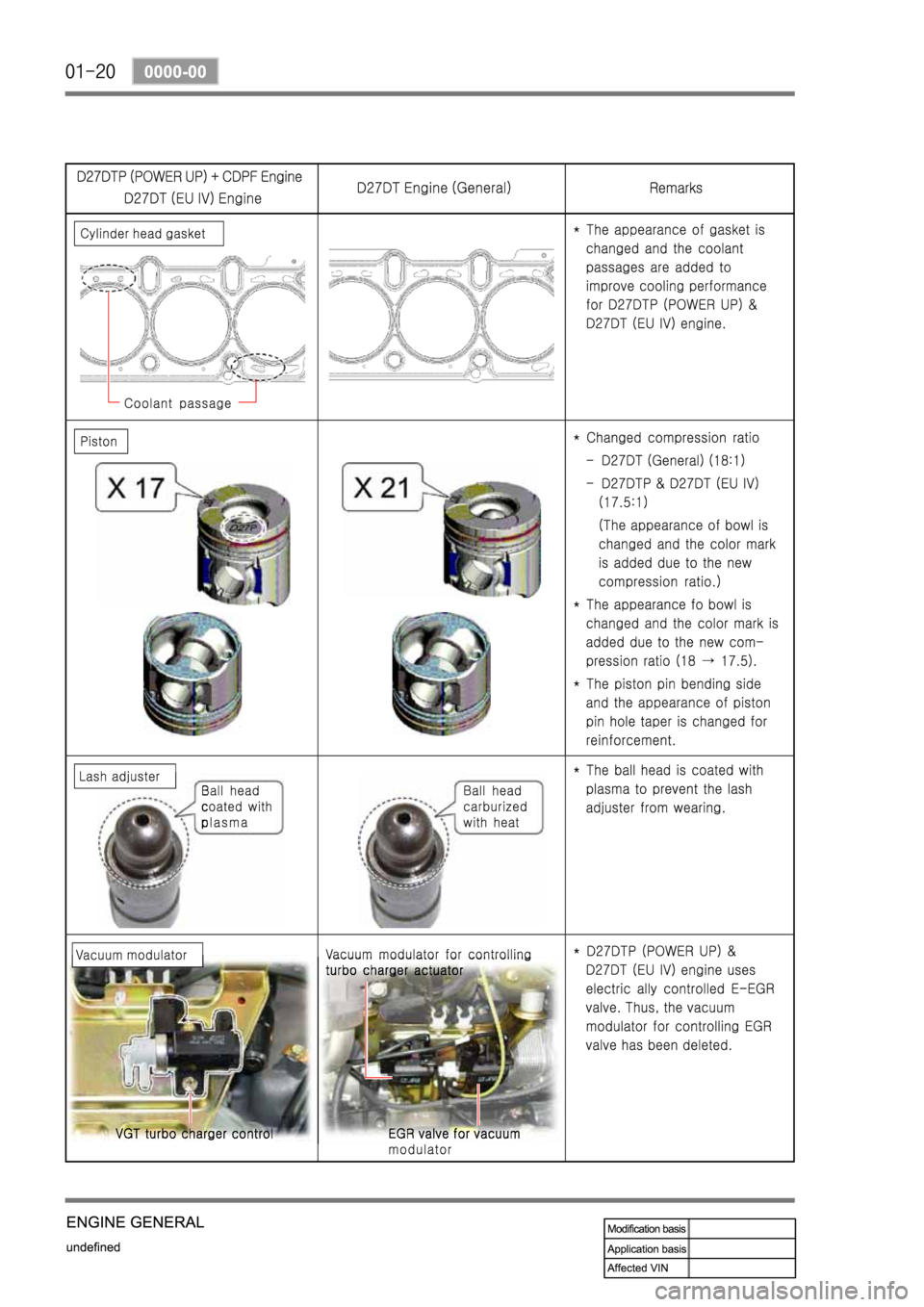 01-20 0000-00

| D27DTP (POWER UP) + CDPF Engine D27DT (EU IV) Engine | D27DT Engine (General) | Remarks |
|---|---|---|
| Cylinder head gasket Coolant passage | | * The appearance of gasket is changed and the coolant passages are added to improve cooling performance for D27DTP (POWER UP) & D27DT (EU IV) engine. |
| Piston X 17 D27P | X 21 | * Changed compression ratio - D27DT (General) (18:1) - D27DTP & D27DT (EU IV) (17.5:1) (The appearance of bowl is changed and the color mark is added due to the new compression ratio.) * The appearance fo bowl is changed and the color mark is added due to the new compression ratio (18 → 17.5). * The piston pin bending side and the appearance of piston pin hole taper is changed for reinforcement. |
| Lash adjuster Ball head coated with plasma | Ball head carburized with heat | * The ball head is coated with plasma to prevent the lash adjuster from wearing. |
| Vacuum modulator VGT turbo charger control | Vacuum modulator for controlling turbo charger actuator EGR valve for vacuum modulator | * D27DTP (POWER UP) & D27DT (EU IV) engine uses electric ally controlled E-EGR valve. Thus, the vacuum modulator for controlling EGR valve has been deleted. |

ENGINE GENERAL
undefined

| Modification basis | |
|---|---|
| Application basis | |
| Affected VIN | |

carmanualsonline.info