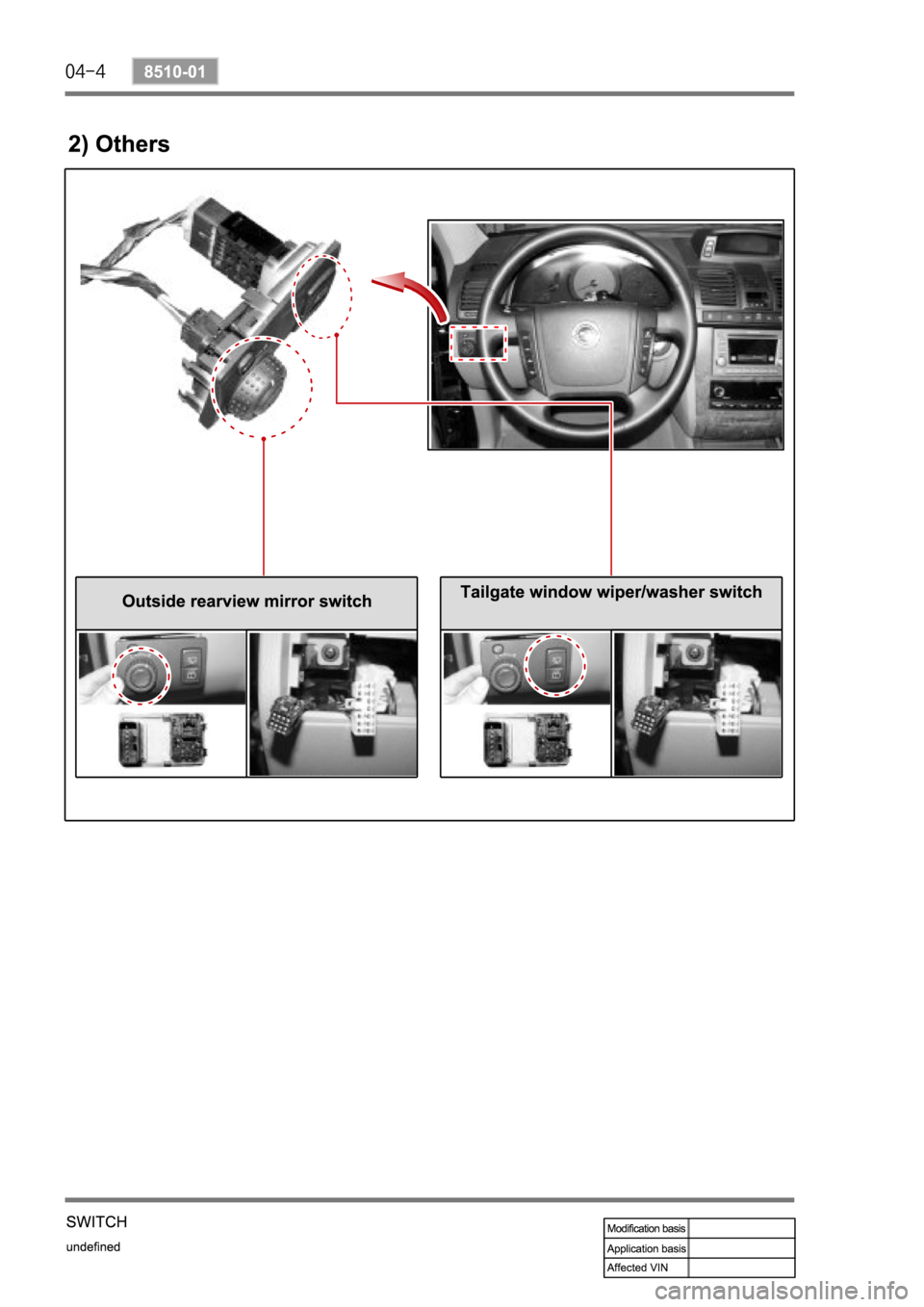 04-4 8510-01

2) Others

Outside rearview mirror switch

Tailgate window wiper/washer switch

SWITCH
undefined

| Modification basis | |
|---|---|
| Application basis | |
| Affected VIN | |

carmanualsonline.info